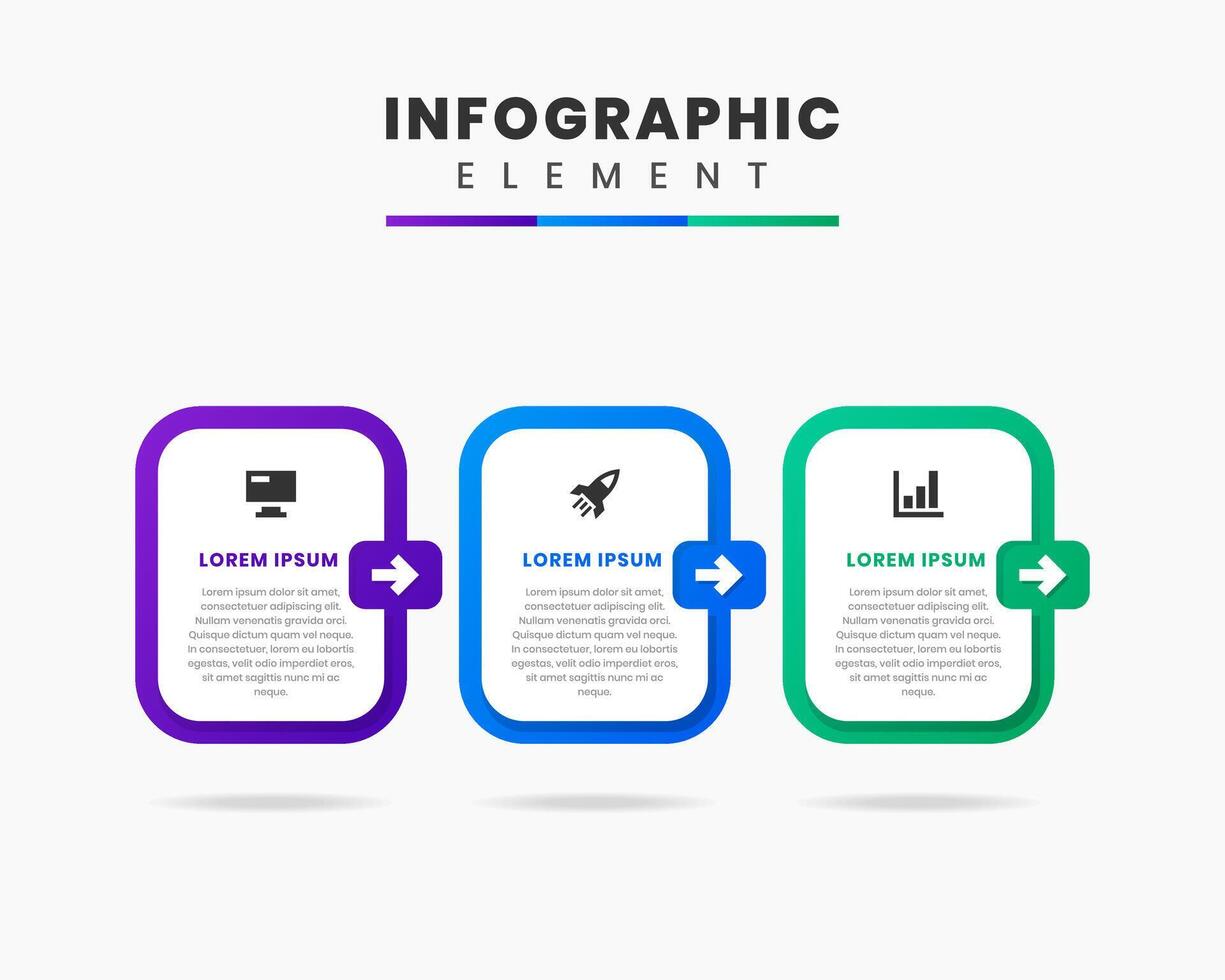 INFOGRAPHIC
ELEMENT

LOREM IPSUM

Lorem ipsum dolor sit amet, consectetuer adipiscing elit. Nullam venenatis gravida orci. Quisque dictum quam vel neque. In consectetuer, lorem eu lobortis egestas, velit odio imperdiet eros, sit amet sagittis nunc mi ac neque.

LOREM IPSUM

Lorem ipsum dolor sit amet, consectetuer adipiscing elit. Nullam venenatis gravida orci. Quisque dictum quam vel neque. In consectetuer, lorem eu lobortis egestas, velit odio imperdiet eros, sit amet sagittis nunc mi ac neque.

LOREM IPSUM

Lorem ipsum dolor sit amet, consectetuer adipiscing elit. Nullam venenatis gravida orci. Quisque dictum quam vel neque. In consectetuer, lorem eu lobortis egestas, velit odio imperdiet eros, sit amet sagittis nunc mi ac neque.