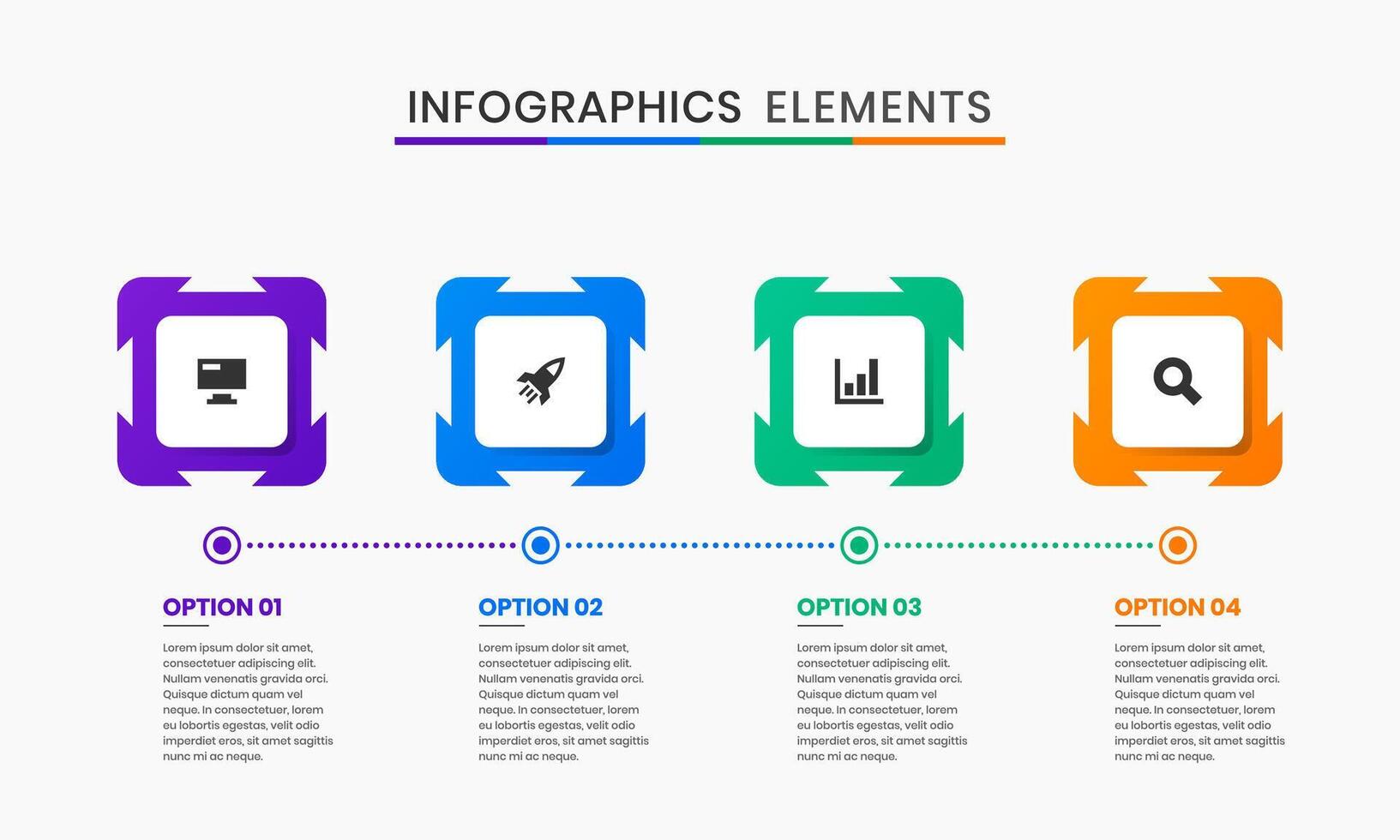 INFOGRAPHICS ELEMENTS

OPTION 01

Lorem ipsum dolor sit amet, consectetuer adipiscing elit. Nullam venenatis gravida orci. Quisque dictum quam vel neque. In consectetuer, lorem eu lobortis egestas, velit odio imperdiet eros, sit amet sagittis nunc mi ac neque.

OPTION 02

Lorem ipsum dolor sit amet, consectetuer adipiscing elit. Nullam venenatis gravida orci. Quisque dictum quam vel neque. In consectetuer, lorem eu lobortis egestas, velit odio imperdiet eros, sit amet sagittis nunc mi ac neque.

OPTION 03

Lorem ipsum dolor sit amet, consectetuer adipiscing elit. Nullam venenatis gravida orci. Quisque dictum quam vel neque. In consectetuer, lorem eu lobortis egestas, velit odio imperdiet eros, sit amet sagittis nunc mi ac neque.

OPTION 04

Lorem ipsum dolor sit amet, consectetuer adipiscing elit. Nullam venenatis gravida orci. Quisque dictum quam vel neque. In consectetuer, lorem eu lobortis egestas, velit odio imperdiet eros, sit amet sagittis nunc mi ac neque.