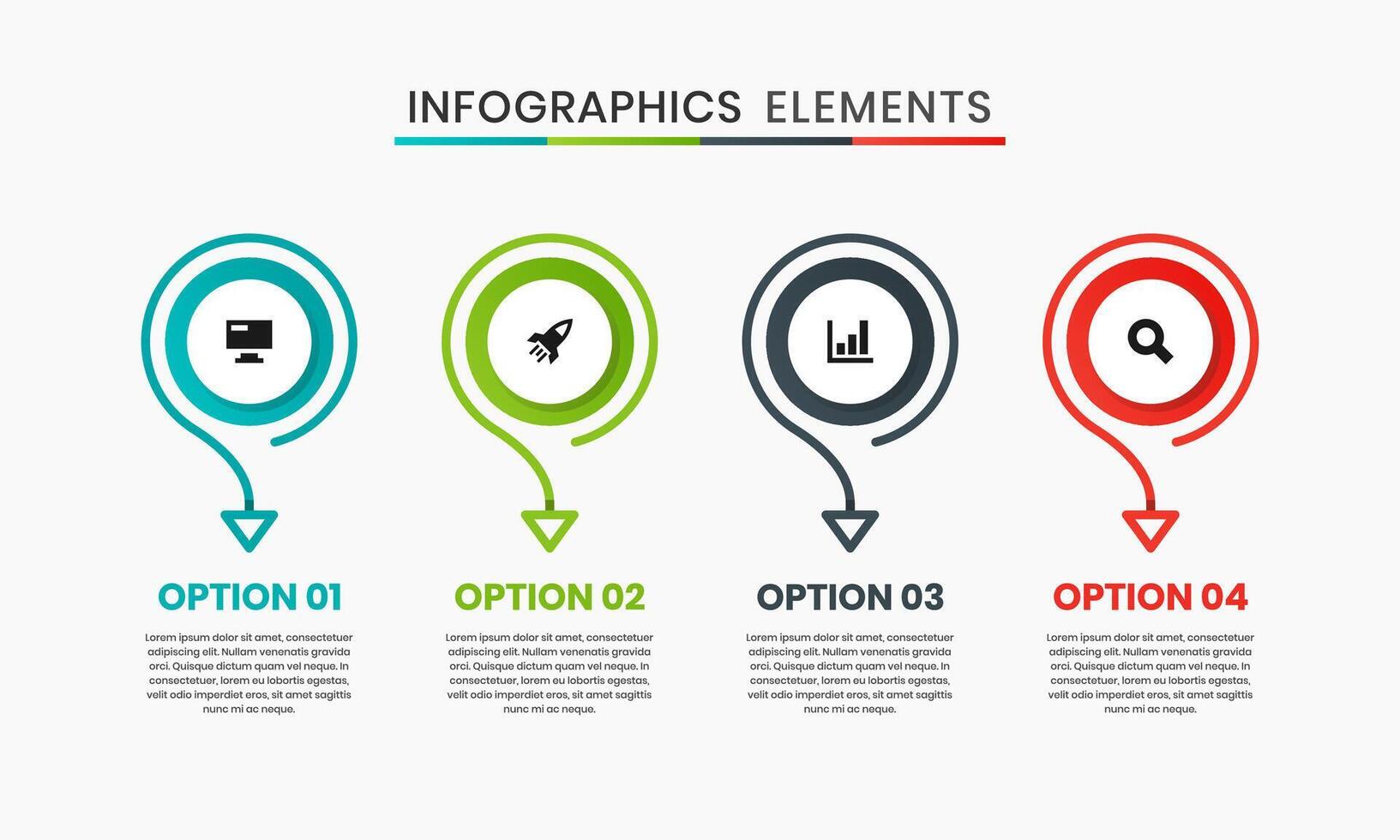 INFOGRAPHICS ELEMENTS

OPTION 01

Lorem ipsum dolor sit amet, consectetuer adipiscing elit. Nullam venenatis gravida orci. Quisque dictum quam vel neque. In consectetuer, lorem eu lobortis egestas, velit odio imperdiet eros, sit amet sagittis nunc mi ac neque.

OPTION 02

Lorem ipsum dolor sit amet, consectetuer adipiscing elit. Nullam venenatis gravida orci. Quisque dictum quam vel neque. In consectetuer, lorem eu lobortis egestas, velit odio imperdiet eros, sit amet sagittis nunc mi ac neque.

OPTION 03

Lorem ipsum dolor sit amet, consectetuer adipiscing elit. Nullam venenatis gravida orci. Quisque dictum quam vel neque. In consectetuer, lorem eu lobortis egestas, velit odio imperdiet eros, sit amet sagittis nunc mi ac neque.

OPTION 04

Lorem ipsum dolor sit amet, consectetuer adipiscing elit. Nullam venenatis gravida orci. Quisque dictum quam vel neque. In consectetuer, lorem eu lobortis egestas, velit odio imperdiet eros, sit amet sagittis nunc mi ac neque.