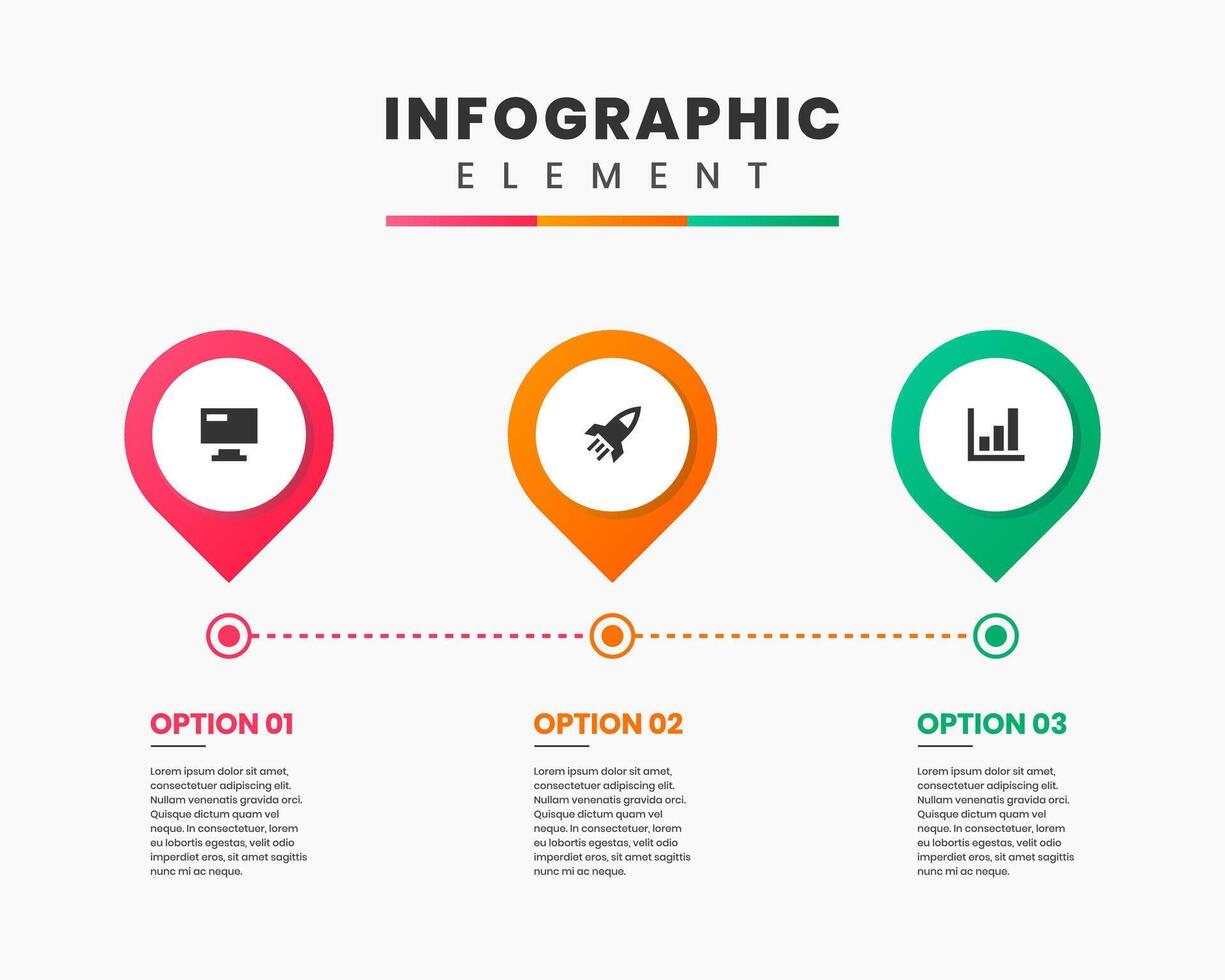 INFOGRAPHIC
ELEMENT

OPTION 01

Lorem ipsum dolor sit amet, consectetuer adipiscing elit. Nullam venenatis gravida orci. Quisque dictum quam vel neque. In consectetuer, lorem eu lobortis egestas, velit odio imperdiet eros, sit amet sagittis nunc mi ac neque.

OPTION 02

Lorem ipsum dolor sit amet, consectetuer adipiscing elit. Nullam venenatis gravida orci. Quisque dictum quam vel neque. In consectetuer, lorem eu lobortis egestas, velit odio imperdiet eros, sit amet sagittis nunc mi ac neque.

OPTION 03

Lorem ipsum dolor sit amet, consectetuer adipiscing elit. Nullam venenatis gravida orci. Quisque dictum quam vel neque. In consectetuer, lorem eu lobortis egestas, velit odio imperdiet eros, sit amet sagittis nunc mi ac neque.