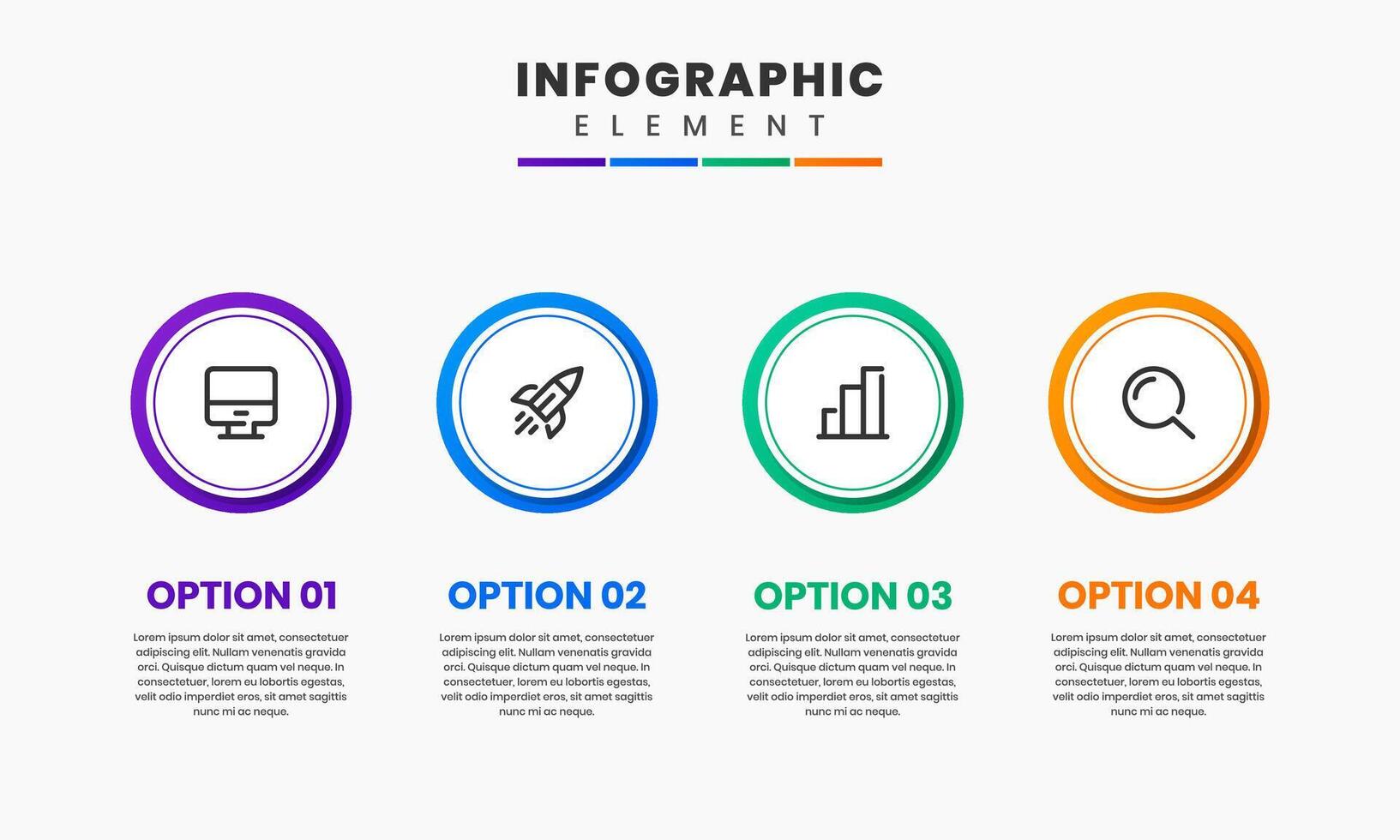 INFOGRAPHIC
ELEMENT

OPTION 01

Lorem ipsum dolor sit amet, consectetuer adipiscing elit. Nullam venenatis gravida orci. Quisque dictum quam vel neque. In consectetuer, lorem eu lobortis egestas, velit odio imperdiet eros, sit amet sagittis nunc mi ac neque.

OPTION 02

Lorem ipsum dolor sit amet, consectetuer adipiscing elit. Nullam venenatis gravida orci. Quisque dictum quam vel neque. In consectetuer, lorem eu lobortis egestas, velit odio imperdiet eros, sit amet sagittis nunc mi ac neque.

OPTION 03

Lorem ipsum dolor sit amet, consectetuer adipiscing elit. Nullam venenatis gravida orci. Quisque dictum quam vel neque. In consectetuer, lorem eu lobortis egestas, velit odio imperdiet eros, sit amet sagittis nunc mi ac neque.

OPTION 04

Lorem ipsum dolor sit amet, consectetuer adipiscing elit. Nullam venenatis gravida orci. Quisque dictum quam vel neque. In consectetuer, lorem eu lobortis egestas, velit odio imperdiet eros, sit amet sagittis nunc mi ac neque.