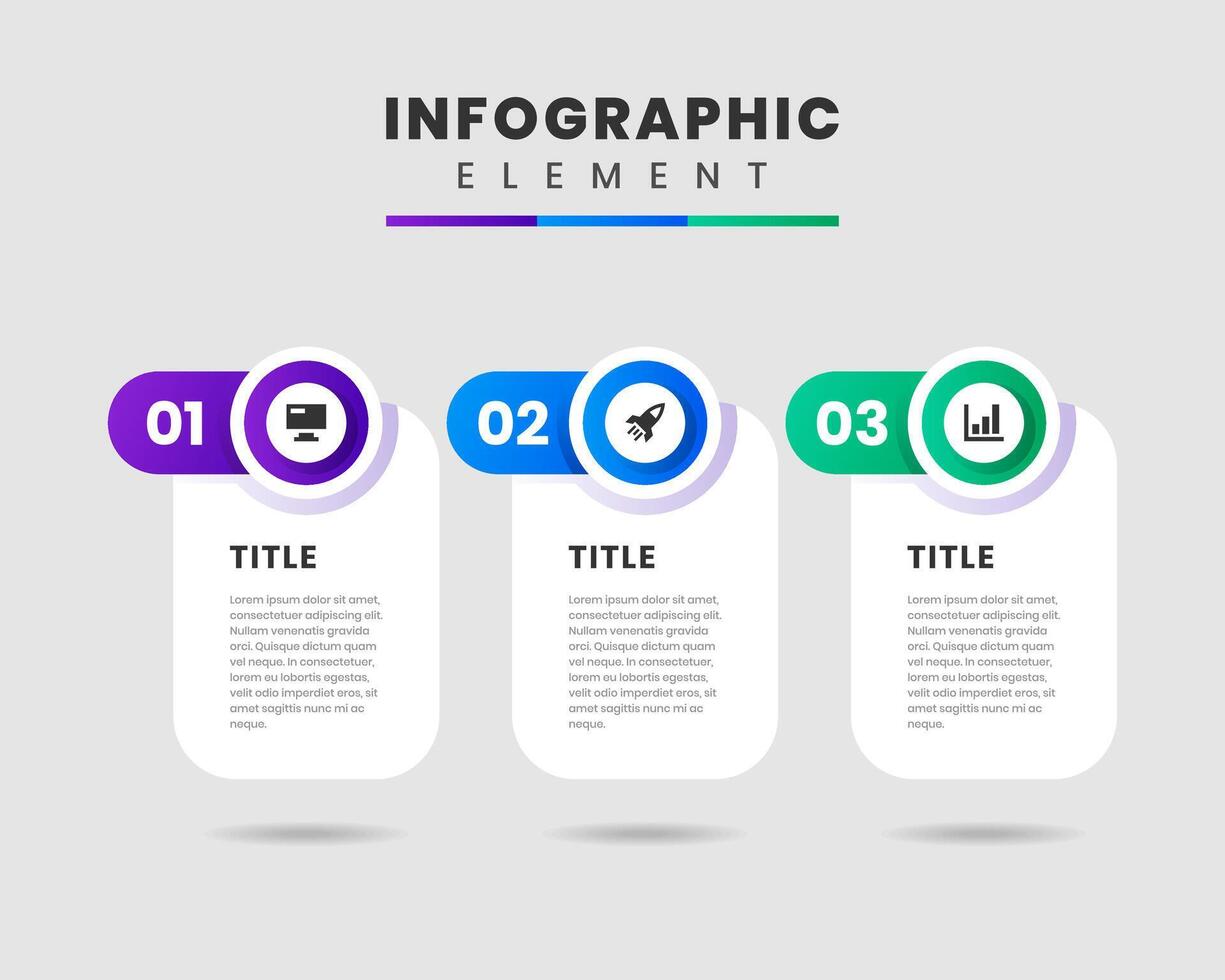 INFOGRAPHIC
ELEMENT

01

TITLE

Lorem ipsum dolor sit amet, consectetuer adipiscing elit. Nullam venenatis gravida orci. Quisque dictum quam vel neque. In consectetuer, lorem eu lobortis egestas, velit odio imperdiet eros, sit amet sagittis nunc mi ac neque.

02

TITLE

Lorem ipsum dolor sit amet, consectetuer adipiscing elit. Nullam venenatis gravida orci. Quisque dictum quam vel neque. In consectetuer, lorem eu lobortis egestas, velit odio imperdiet eros, sit amet sagittis nunc mi ac neque.

03

TITLE

Lorem ipsum dolor sit amet, consectetuer adipiscing elit. Nullam venenatis gravida orci. Quisque dictum quam vel neque. In consectetuer, lorem eu lobortis egestas, velit odio imperdiet eros, sit amet sagittis nunc mi ac neque.