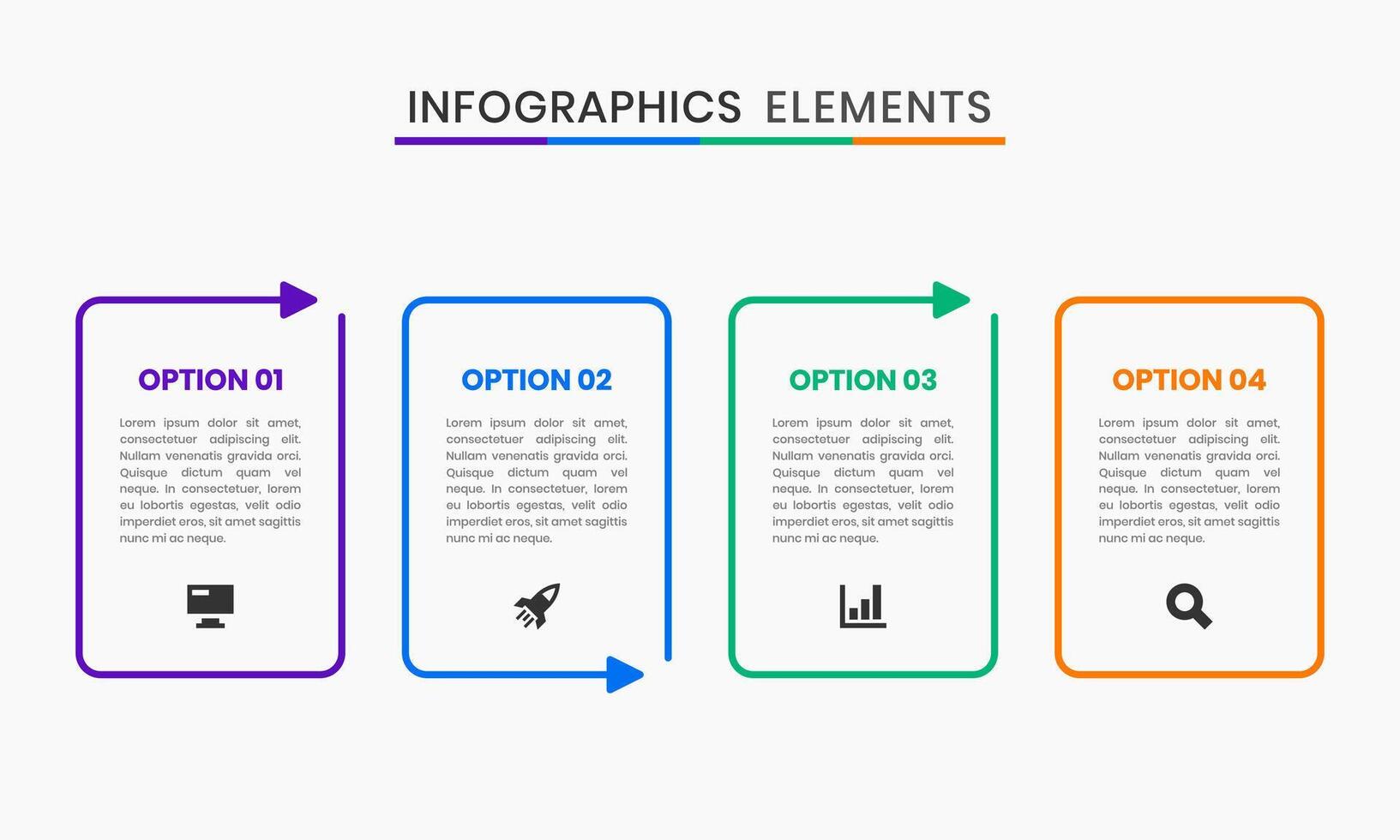 INFOGRAPHICS ELEMENTS

OPTION 01

Lorem ipsum dolor sit amet, consectetuer adipiscing elit. Nullam venenatis gravida orci. Quisque dictum quam vel neque. In consectetuer, lorem eu lobortis egestas, velit odio imperdiet eros, sit amet sagittis nunc mi ac neque.

OPTION 02

Lorem ipsum dolor sit amet, consectetuer adipiscing elit. Nullam venenatis gravida orci. Quisque dictum quam vel neque. In consectetuer, lorem eu lobortis egestas, velit odio imperdiet eros, sit amet sagittis nunc mi ac neque.

OPTION 03

Lorem ipsum dolor sit amet, consectetuer adipiscing elit. Nullam venenatis gravida orci. Quisque dictum quam vel neque. In consectetuer, lorem eu lobortis egestas, velit odio imperdiet eros, sit amet sagittis nunc mi ac neque.

OPTION 04

Lorem ipsum dolor sit amet, consectetuer adipiscing elit. Nullam venenatis gravida orci. Quisque dictum quam vel neque. In consectetuer, lorem eu lobortis egestas, velit odio imperdiet eros, sit amet sagittis nunc mi ac neque.