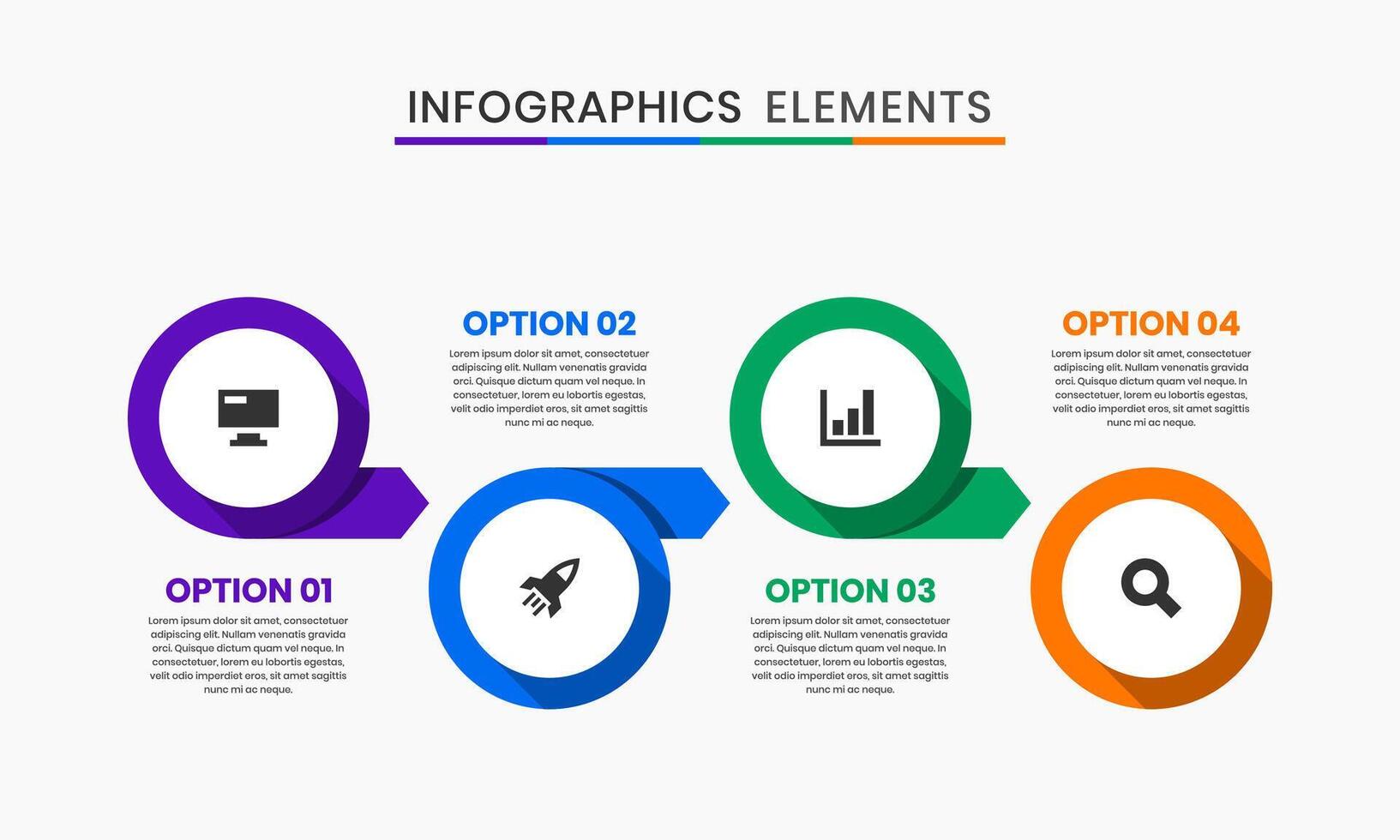 INFOGRAPHICS ELEMENTS

OPTION 01

Lorem ipsum dolor sit amet, consectetuer adipiscing elit. Nullam venenatis gravida orci. Quisque dictum quam vel neque. In consectetuer, lorem eu lobortis egestas, velit odio imperdiet eros, sit amet sagittis nunc mi ac neque.

OPTION 02

Lorem ipsum dolor sit amet, consectetuer adipiscing elit. Nullam venenatis gravida orci. Quisque dictum quam vel neque. In consectetuer, lorem eu lobortis egestas, velit odio imperdiet eros, sit amet sagittis nunc mi ac neque.

OPTION 03

Lorem ipsum dolor sit amet, consectetuer adipiscing elit. Nullam venenatis gravida orci. Quisque dictum quam vel neque. In consectetuer, lorem eu lobortis egestas, velit odio imperdiet eros, sit amet sagittis nunc mi ac neque.

OPTION 04

Lorem ipsum dolor sit amet, consectetuer adipiscing elit. Nullam venenatis gravida orci. Quisque dictum quam vel neque. In consectetuer, lorem eu lobortis egestas, velit odio imperdiet eros, sit amet sagittis nunc mi ac neque.