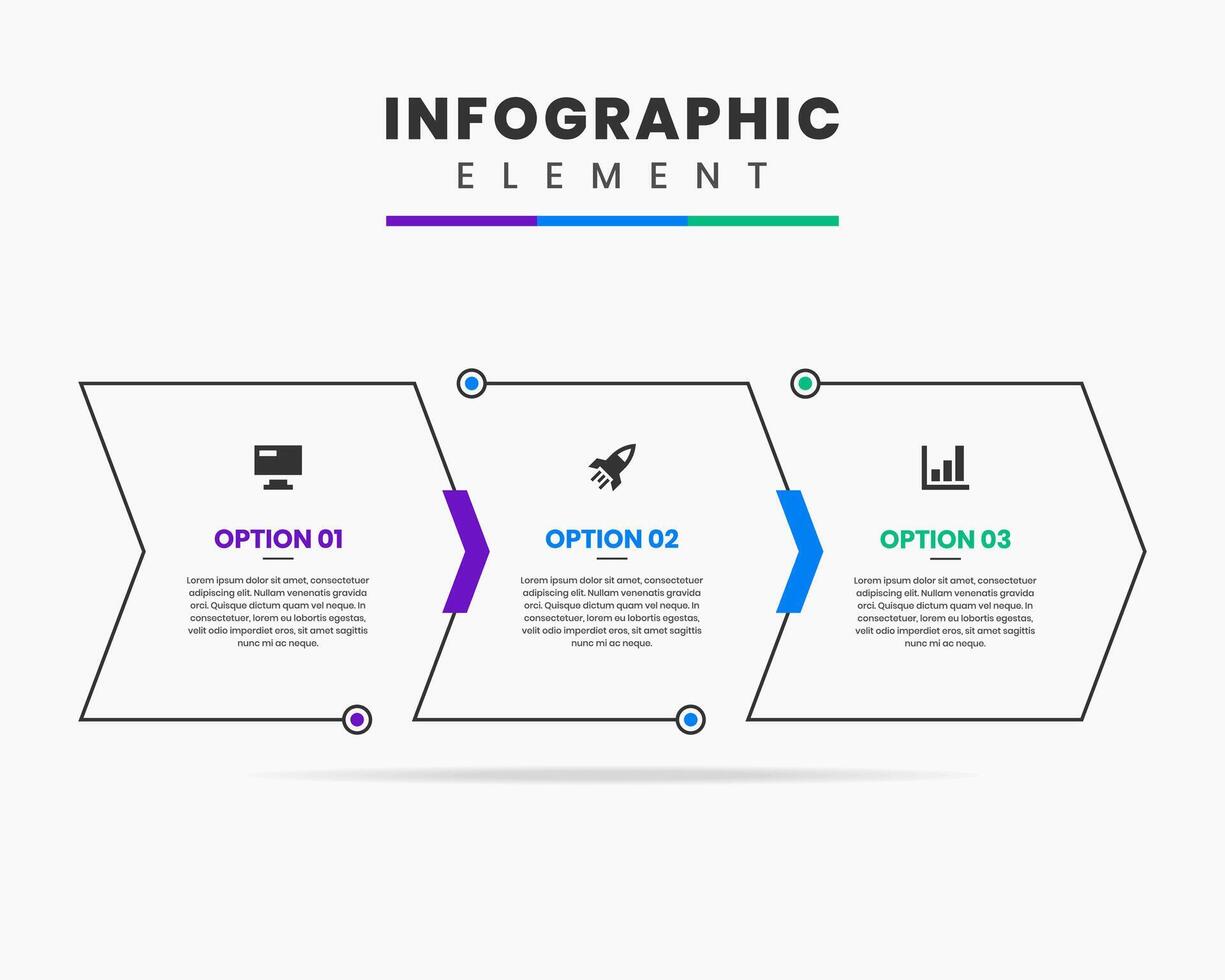 INFOGRAPHIC
ELEMENT

OPTION 01

Lorem ipsum dolor sit amet, consectetuer adipiscing elit. Nullam venenatis gravida orci. Quisque dictum quam vel neque. In consectetuer, lorem eu lobortis egestas, velit odio imperdiet eros, sit amet sagittis nunc mi ac neque.

OPTION 02

Lorem ipsum dolor sit amet, consectetuer adipiscing elit. Nullam venenatis gravida orci. Quisque dictum quam vel neque. In consectetuer, lorem eu lobortis egestas, velit odio imperdiet eros, sit amet sagittis nunc mi ac neque.

OPTION 03

Lorem ipsum dolor sit amet, consectetuer adipiscing elit. Nullam venenatis gravida orci. Quisque dictum quam vel neque. In consectetuer, lorem eu lobortis egestas, velit odio imperdiet eros, sit amet sagittis nunc mi ac neque.