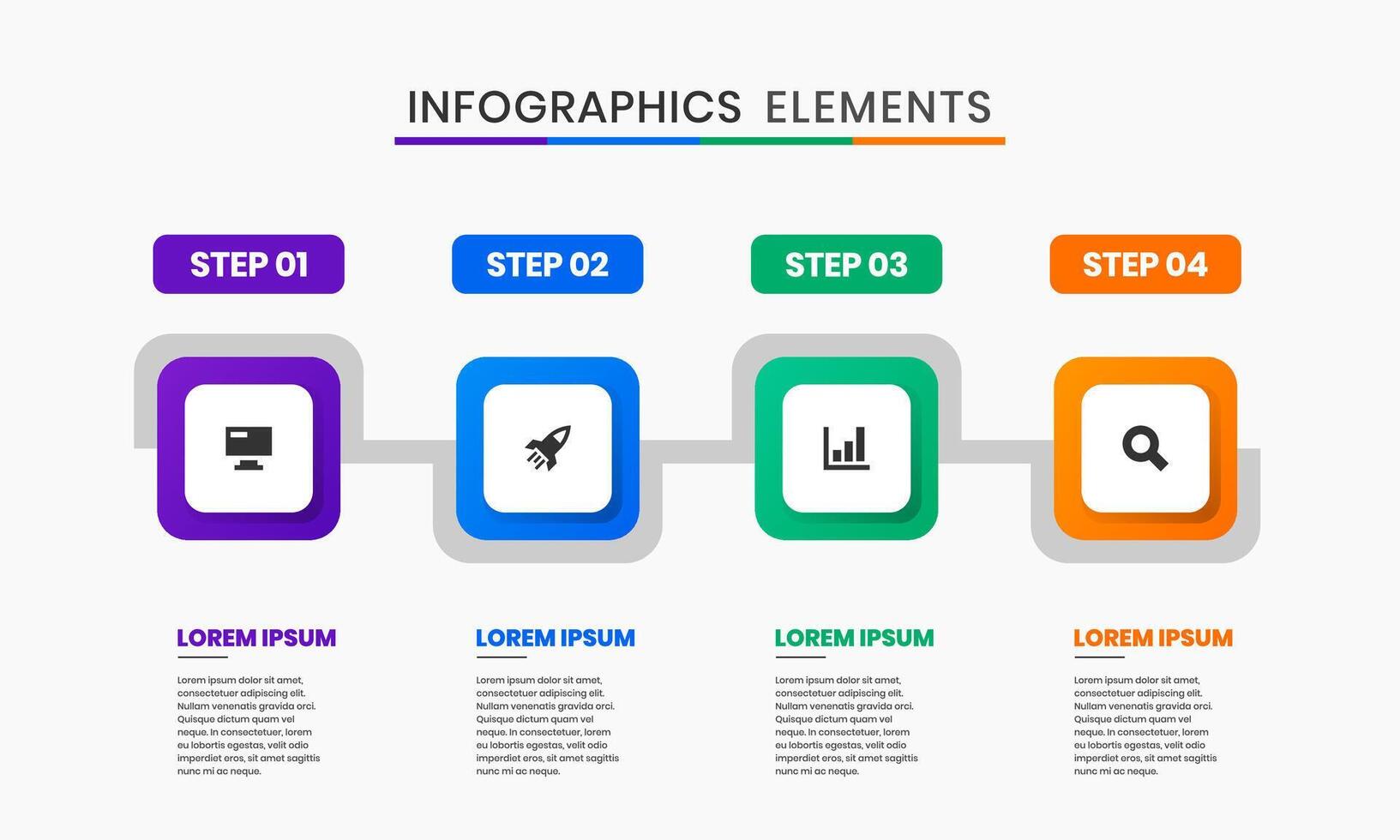 INFOGRAPHICS ELEMENTS

STEP 01

STEP 02

STEP 03

STEP 04

LOREM IPSUM

Lorem ipsum dolor sit amet, consectetuer adipiscing elit. Nullam venenatis gravida orci. Quisque dictum quam vel neque. In consectetuer, lorem eu lobortis egestas, velit odio imperdiet eros, sit amet sagittis nunc mi ac neque.

LOREM IPSUM

Lorem ipsum dolor sit amet, consectetuer adipiscing elit. Nullam venenatis gravida orci. Quisque dictum quam vel neque. In consectetuer, lorem eu lobortis egestas, velit odio imperdiet eros, sit amet sagittis nunc mi ac neque.

LOREM IPSUM

Lorem ipsum dolor sit amet, consectetuer adipiscing elit. Nullam venenatis gravida orci. Quisque dictum quam vel neque. In consectetuer, lorem eu lobortis egestas, velit odio imperdiet eros, sit amet sagittis nunc mi ac neque.

LOREM IPSUM

Lorem ipsum dolor sit amet, consectetuer adipiscing elit. Nullam venenatis gravida orci. Quisque dictum quam vel neque. In consectetuer, lorem eu lobortis egestas, velit odio imperdiet eros, sit amet sagittis nunc mi ac neque.