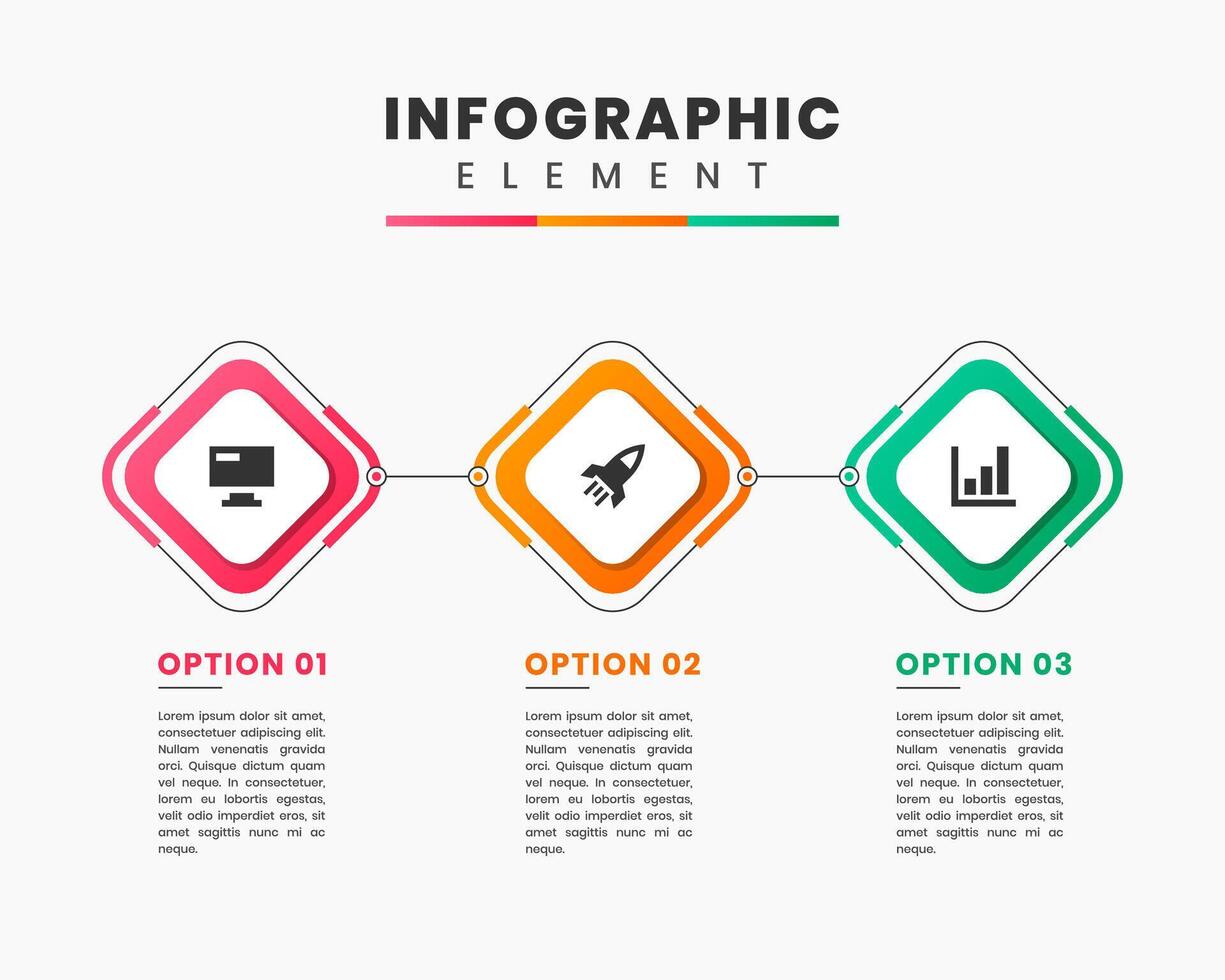 INFOGRAPHIC
ELEMENT

OPTION 01

Lorem ipsum dolor sit amet, consectetuer adipiscing elit. Nullam venenatis gravida orci. Quisque dictum quam vel neque. In consectetuer, lorem eu lobortis egestas, velit odio imperdiet eros, sit amet sagittis nunc mi ac neque.

OPTION 02

Lorem ipsum dolor sit amet, consectetuer adipiscing elit. Nullam venenatis gravida orci. Quisque dictum quam vel neque. In consectetuer, lorem eu lobortis egestas, velit odio imperdiet eros, sit amet sagittis nunc mi ac neque.

OPTION 03

Lorem ipsum dolor sit amet, consectetuer adipiscing elit. Nullam venenatis gravida orci. Quisque dictum quam vel neque. In consectetuer, lorem eu lobortis egestas, velit odio imperdiet eros, sit amet sagittis nunc mi ac neque.