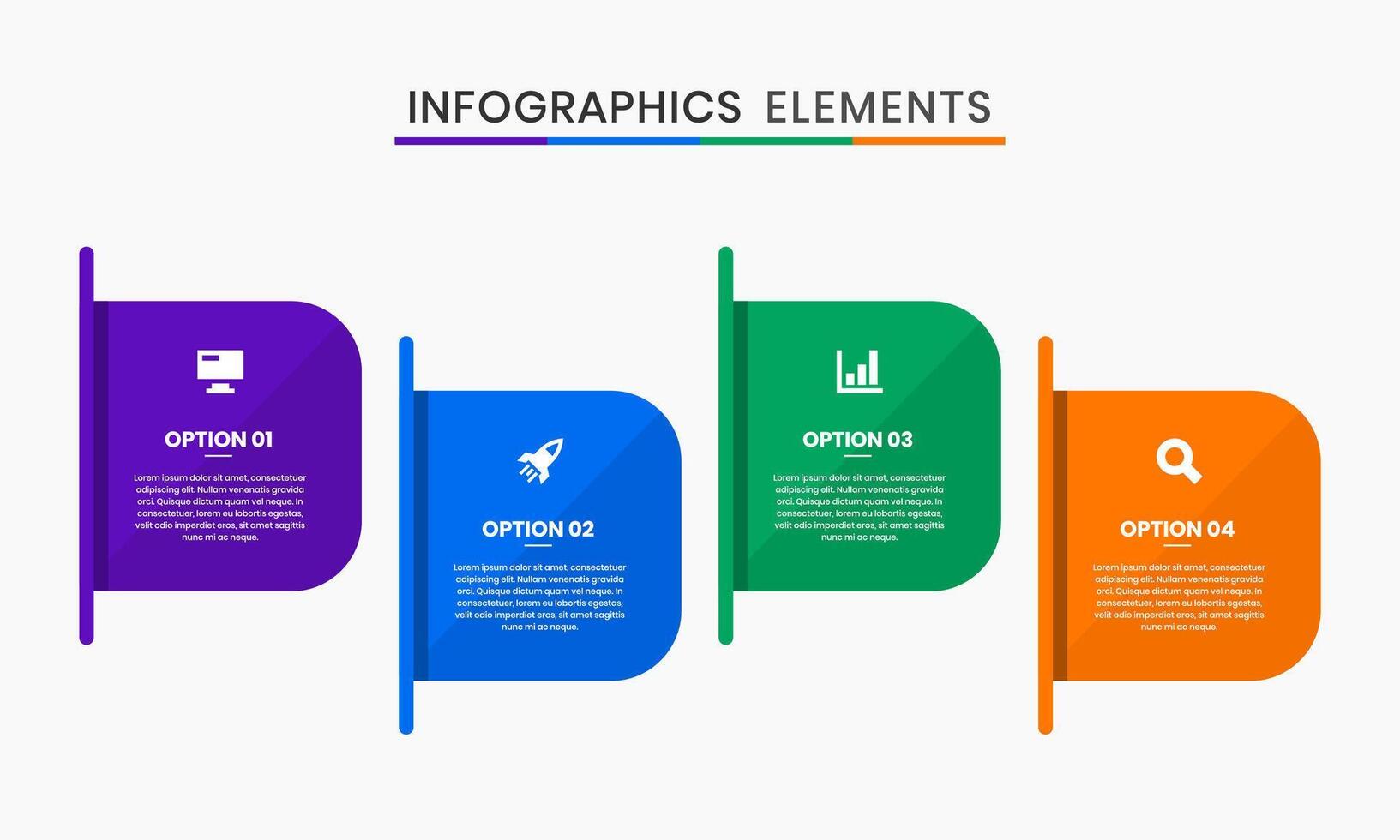 INFOGRAPHICS ELEMENTS

OPTION 01

Lorem ipsum dolor sit amet, consectetuer adipiscing elit. Nullam venenatis gravida orci. Quisque dictum quam vel neque. In consectetuer, lorem eu lobortis egestas, velit odio imperdiet eros, sit amet sagittis nunc mi ac neque.

OPTION 02

Lorem ipsum dolor sit amet, consectetuer adipiscing elit. Nullam venenatis gravida orci. Quisque dictum quam vel neque. In consectetuer, lorem eu lobortis egestas, velit odio imperdiet eros, sit amet sagittis nunc mi ac neque.

OPTION 03

Lorem ipsum dolor sit amet, consectetuer adipiscing elit. Nullam venenatis gravida orci. Quisque dictum quam vel neque. In consectetuer, lorem eu lobortis egestas, velit odio imperdiet eros, sit amet sagittis nunc mi ac neque.

OPTION 04

Lorem ipsum dolor sit amet, consectetuer adipiscing elit. Nullam venenatis gravida orci. Quisque dictum quam vel neque. In consectetuer, lorem eu lobortis egestas, velit odio imperdiet eros, sit amet sagittis nunc mi ac neque.