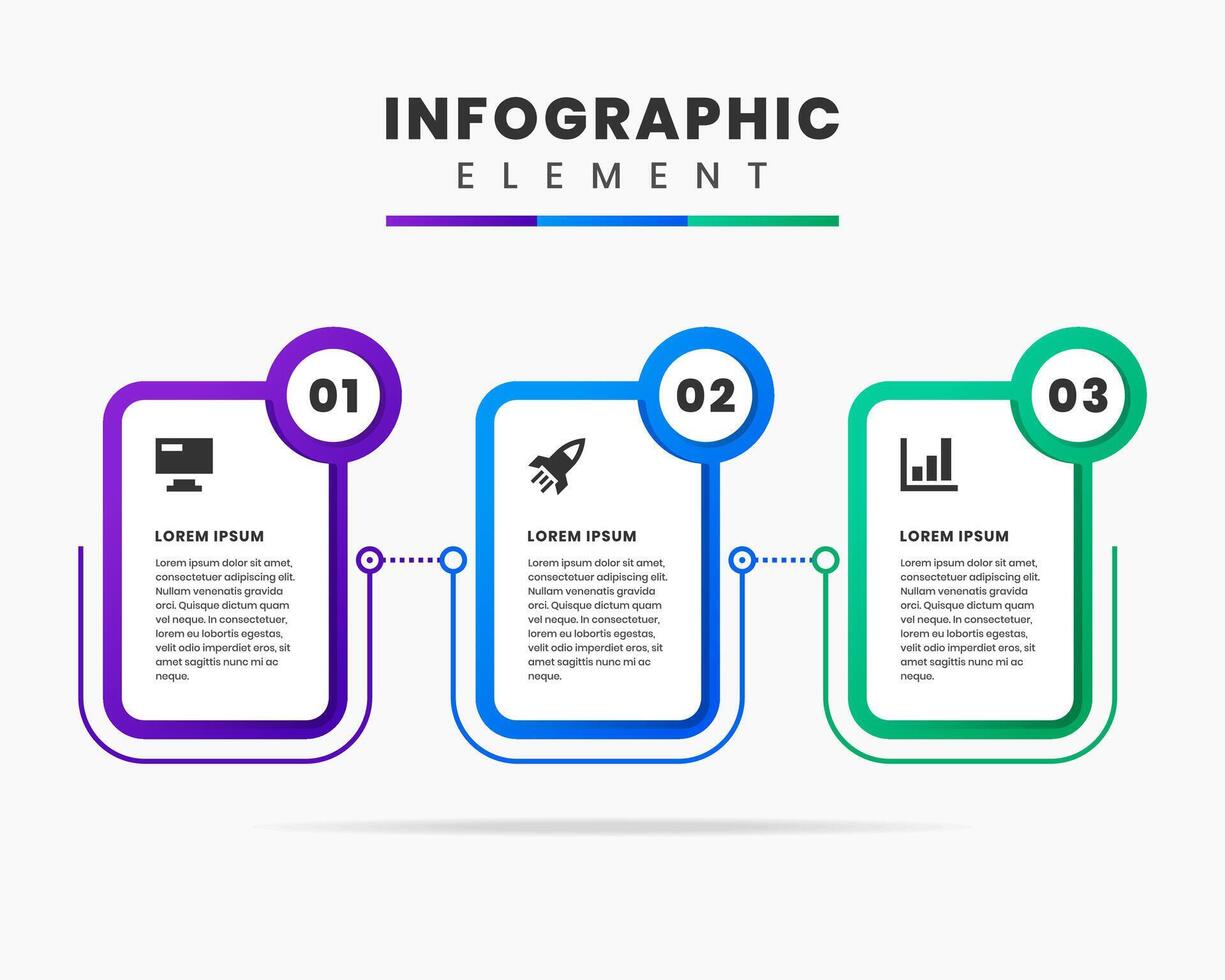 INFOGRAPHIC
ELEMENT

01

LOREM IPSUM

Lorem ipsum dolor sit amet, consectetuer adipiscing elit. Nullam venenatis gravida orci. Quisque dictum quam vel neque. In consectetuer, lorem eu lobortis egestas, velit odio imperdiet eros, sit amet sagittis nunc mi ac neque.

02

LOREM IPSUM

Lorem ipsum dolor sit amet, consectetuer adipiscing elit. Nullam venenatis gravida orci. Quisque dictum quam vel neque. In consectetuer, lorem eu lobortis egestas, velit odio imperdiet eros, sit amet sagittis nunc mi ac neque.

03

LOREM IPSUM

Lorem ipsum dolor sit amet, consectetuer adipiscing elit. Nullam venenatis gravida orci. Quisque dictum quam vel neque. In consectetuer, lorem eu lobortis egestas, velit odio imperdiet eros, sit amet sagittis nunc mi ac neque.