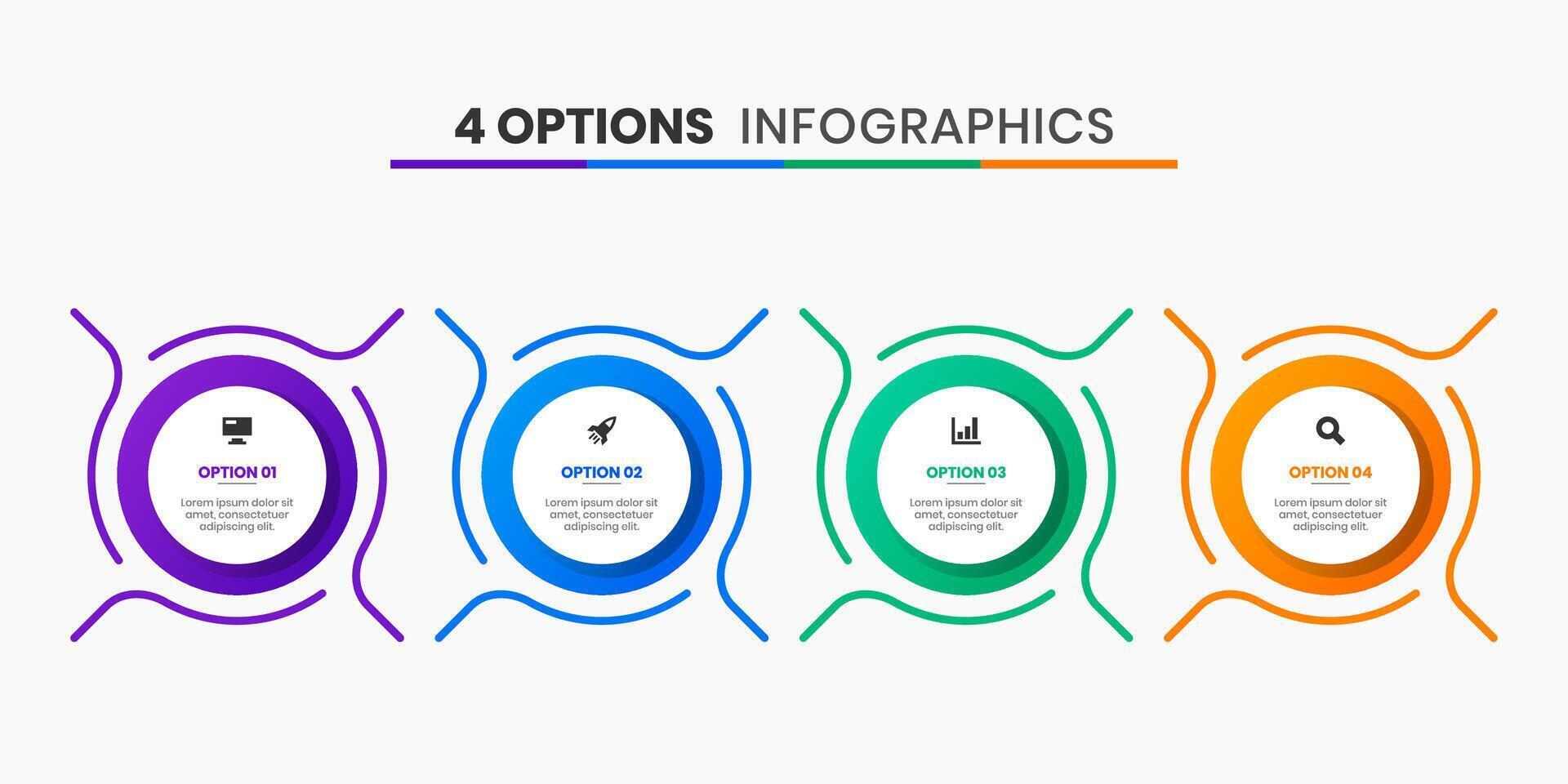 4 OPTIONS INFOGRAPHICS

OPTION 01

Lorem ipsum dolor sit amet, consectetuer adipiscing elit.

OPTION 02

Lorem ipsum dolor sit amet, consectetuer adipiscing elit.

OPTION 03

Lorem ipsum dolor sit amet, consectetuer adipiscing elit.

OPTION 04

Lorem ipsum dolor sit amet, consectetuer adipiscing elit.