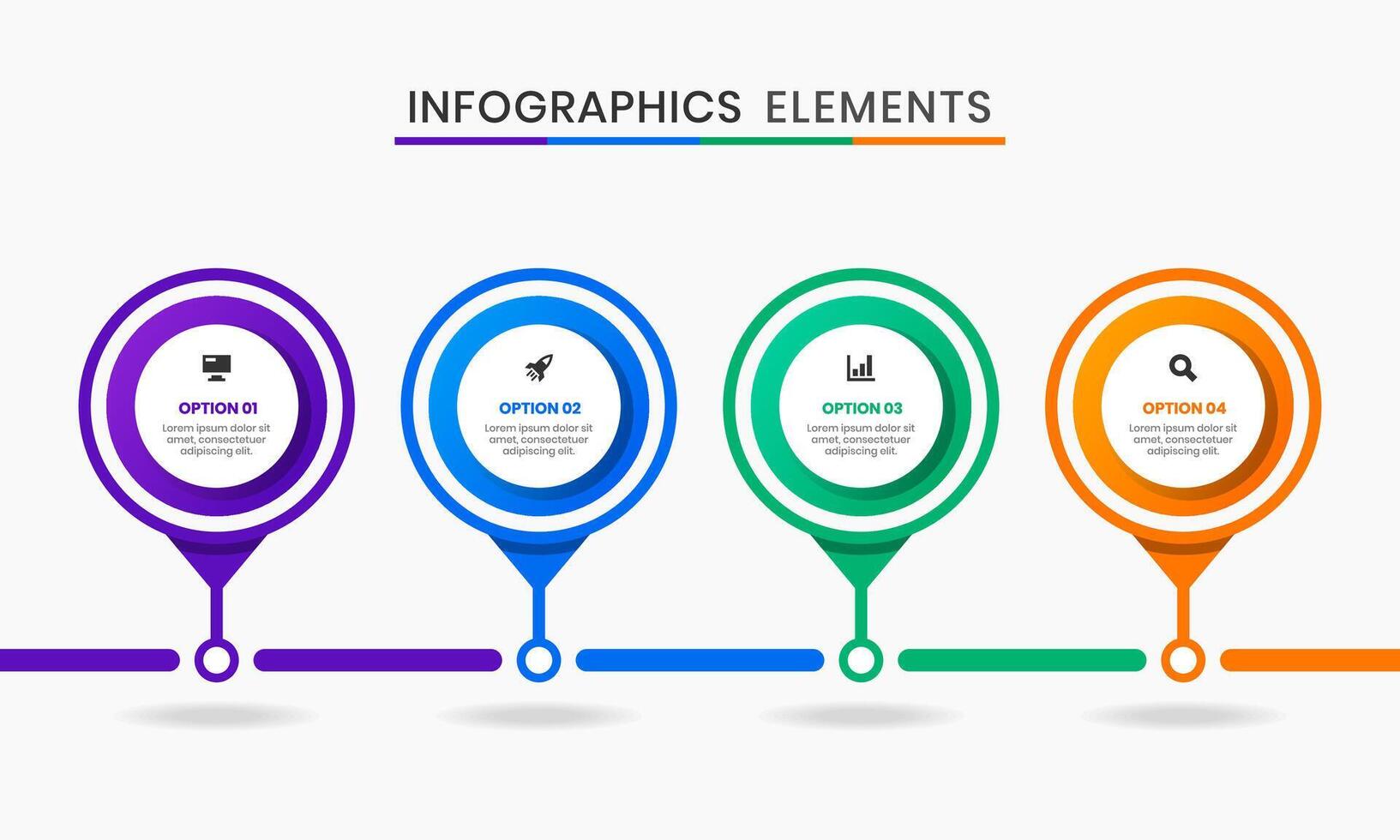 INFOGRAPHICS ELEMENTS

OPTION 01
Lorem ipsum dolor sit amet, consectetuer adipiscing elit.

OPTION 02
Lorem ipsum dolor sit amet, consectetuer adipiscing elit.

OPTION 03
Lorem ipsum dolor sit amet, consectetuer adipiscing elit.

OPTION 04
Lorem ipsum dolor sit amet, consectetuer adipiscing elit.