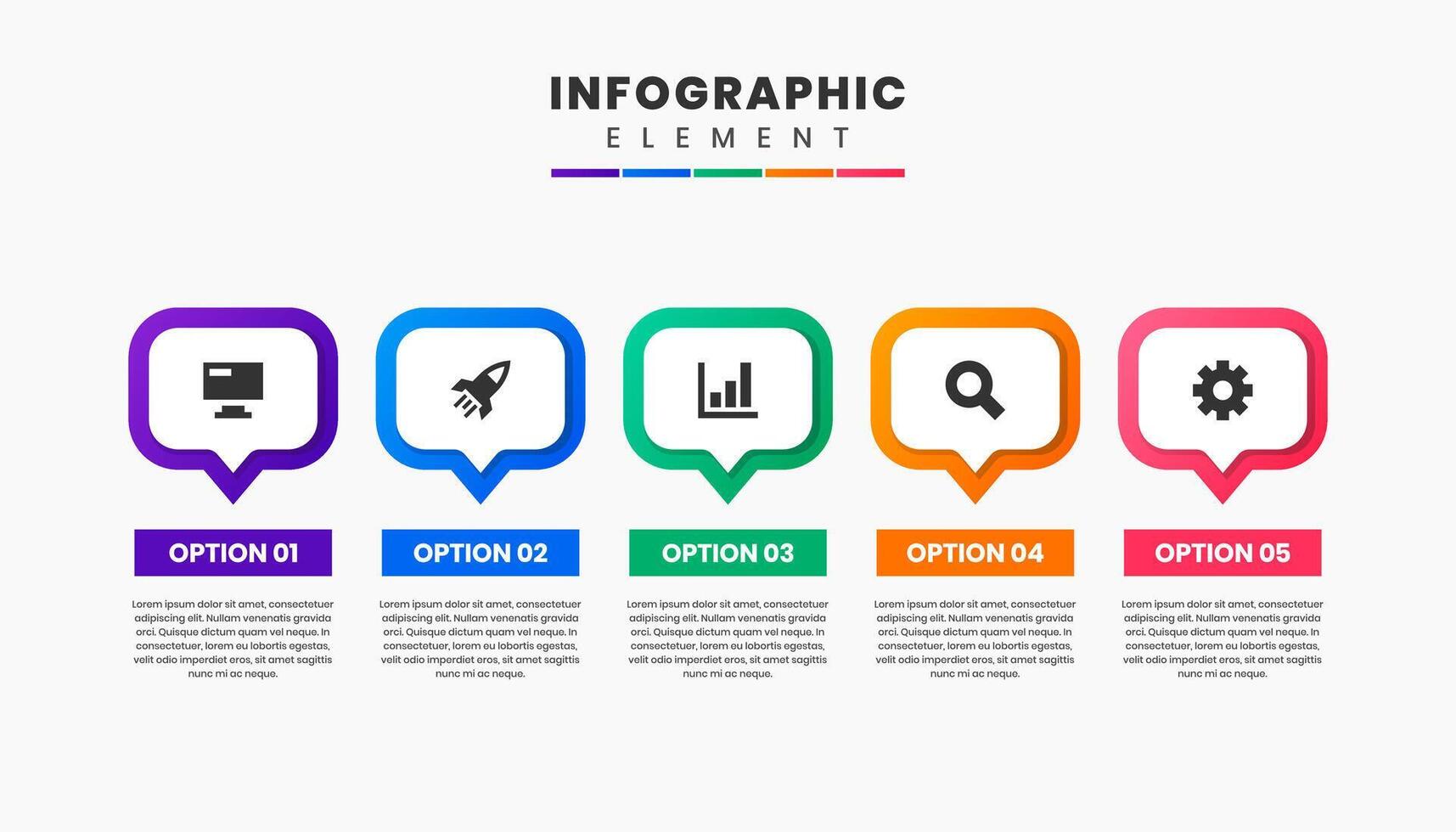 INFOGRAPHIC
ELEMENT

OPTION 01

Lorem ipsum dolor sit amet, consectetuer adipiscing elit. Nullam venenatis gravida orci. Quisque dictum quam vel neque. In consectetuer, lorem eu lobortis egestas, velit odio imperdiet eros, sit amet sagittis nunc mi ac neque.

OPTION 02

Lorem ipsum dolor sit amet, consectetuer adipiscing elit. Nullam venenatis gravida orci. Quisque dictum quam vel neque. In consectetuer, lorem eu lobortis egestas, velit odio imperdiet eros, sit amet sagittis nunc mi ac neque.

OPTION 03

Lorem ipsum dolor sit amet, consectetuer adipiscing elit. Nullam venenatis gravida orci. Quisque dictum quam vel neque. In consectetuer, lorem eu lobortis egestas, velit odio imperdiet eros, sit amet sagittis nunc mi ac neque.

OPTION 04

Lorem ipsum dolor sit amet, consectetuer adipiscing elit. Nullam venenatis gravida orci. Quisque dictum quam vel neque. In consectetuer, lorem eu lobortis egestas, velit odio imperdiet eros, sit amet sagittis nunc mi ac neque.

OPTION 05

Lorem ipsum dolor sit amet, consectetuer adipiscing elit. Nullam venenatis gravida orci. Quisque dictum quam vel neque. In consectetuer, lorem eu lobortis egestas, velit odio imperdiet eros, sit amet sagittis nunc mi ac neque.