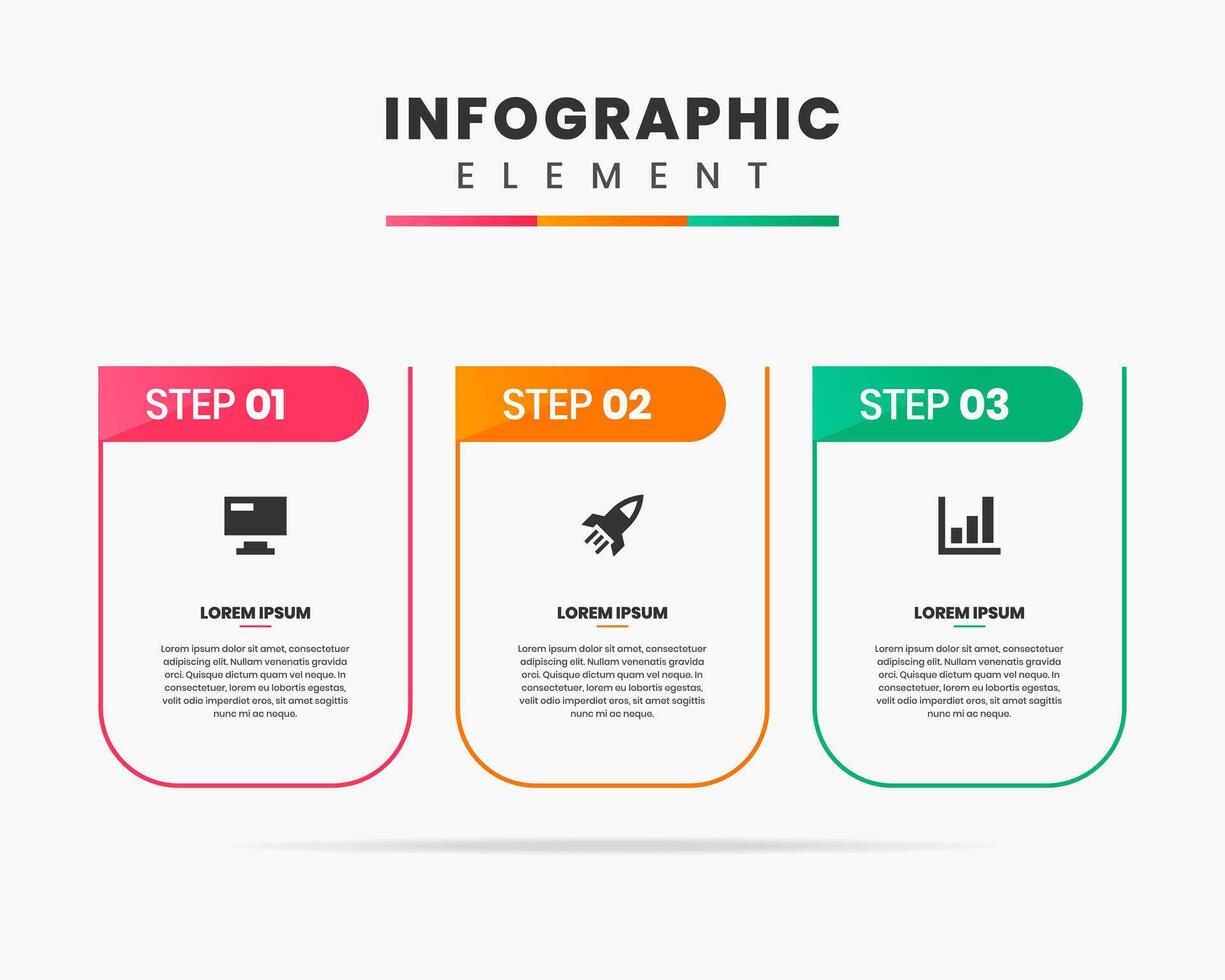 INFOGRAPHIC
ELEMENT

STEP 01

LOREM IPSUM

Lorem ipsum dolor sit amet, consectetuer adipiscing elit. Nullam venenatis gravida orci. Quisque dictum quam vel neque. In consectetuer, lorem eu lobortis egestas, velit odio imperdiet eros, sit amet sagittis nunc mi ac neque.

STEP 02

LOREM IPSUM

Lorem ipsum dolor sit amet, consectetuer adipiscing elit. Nullam venenatis gravida orci. Quisque dictum quam vel neque. In consectetuer, lorem eu lobortis egestas, velit odio imperdiet eros, sit amet sagittis nunc mi ac neque.

STEP 03

LOREM IPSUM

Lorem ipsum dolor sit amet, consectetuer adipiscing elit. Nullam venenatis gravida orci. Quisque dictum quam vel neque. In consectetuer, lorem eu lobortis egestas, velit odio imperdiet eros, sit amet sagittis nunc mi ac neque.