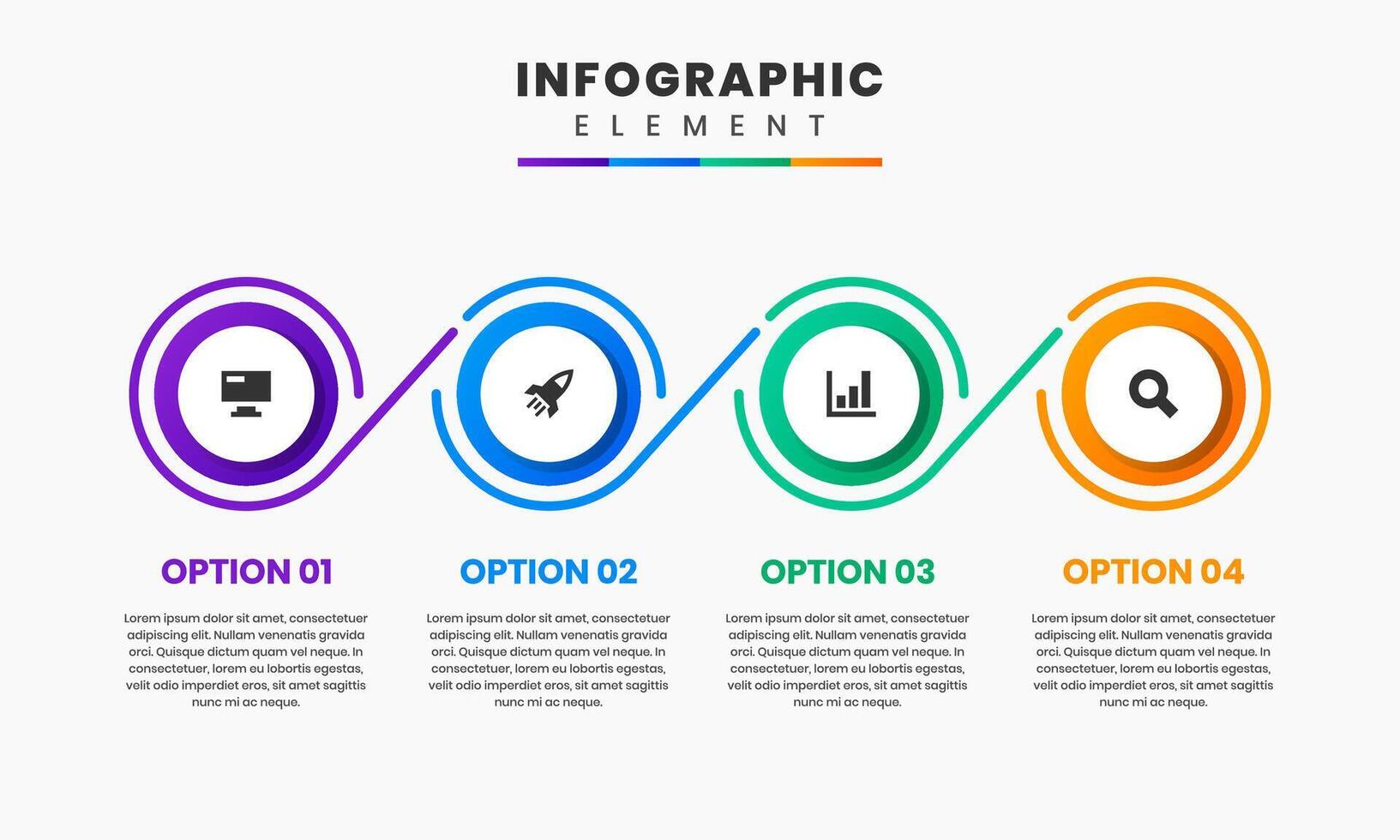 INFOGRAPHIC
ELEMENT

OPTION 01

Lorem ipsum dolor sit amet, consectetuer adipiscing elit. Nullam venenatis gravida orci. Quisque dictum quam vel neque. In consectetuer, lorem eu lobortis egestas, velit odio imperdiet eros, sit amet sagittis nunc mi ac neque.

OPTION 02

Lorem ipsum dolor sit amet, consectetuer adipiscing elit. Nullam venenatis gravida orci. Quisque dictum quam vel neque. In consectetuer, lorem eu lobortis egestas, velit odio imperdiet eros, sit amet sagittis nunc mi ac neque.

OPTION 03

Lorem ipsum dolor sit amet, consectetuer adipiscing elit. Nullam venenatis gravida orci. Quisque dictum quam vel neque. In consectetuer, lorem eu lobortis egestas, velit odio imperdiet eros, sit amet sagittis nunc mi ac neque.

OPTION 04

Lorem ipsum dolor sit amet, consectetuer adipiscing elit. Nullam venenatis gravida orci. Quisque dictum quam vel neque. In consectetuer, lorem eu lobortis egestas, velit odio imperdiet eros, sit amet sagittis nunc mi ac neque.