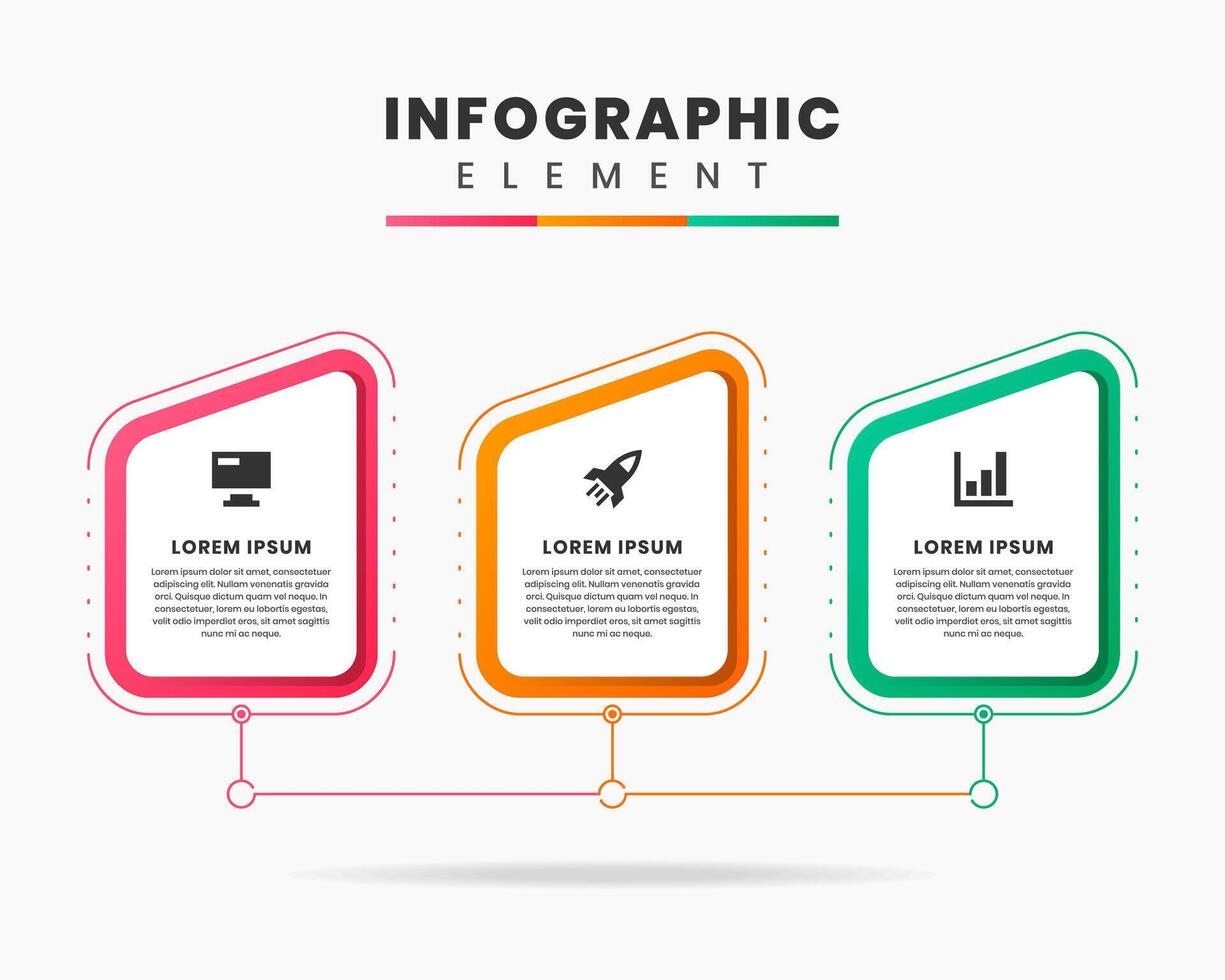 INFOGRAPHIC
ELEMENT

LOREM IPSUM

Lorem ipsum dolor sit amet, consectetuer adipiscing elit. Nullam venenatis gravida orci. Quisque dictum quam vel neque. In consectetuer, lorem eu lobortis egestas, velit odio imperdiet eros, sit amet sagittis nunc mi ac neque.

LOREM IPSUM

Lorem ipsum dolor sit amet, consectetuer adipiscing elit. Nullam venenatis gravida orci. Quisque dictum quam vel neque. In consectetuer, lorem eu lobortis egestas, velit odio imperdiet eros, sit amet sagittis nunc mi ac neque.

LOREM IPSUM

Lorem ipsum dolor sit amet, consectetuer adipiscing elit. Nullam venenatis gravida orci. Quisque dictum quam vel neque. In consectetuer, lorem eu lobortis egestas, velit odio imperdiet eros, sit amet sagittis nunc mi ac neque.