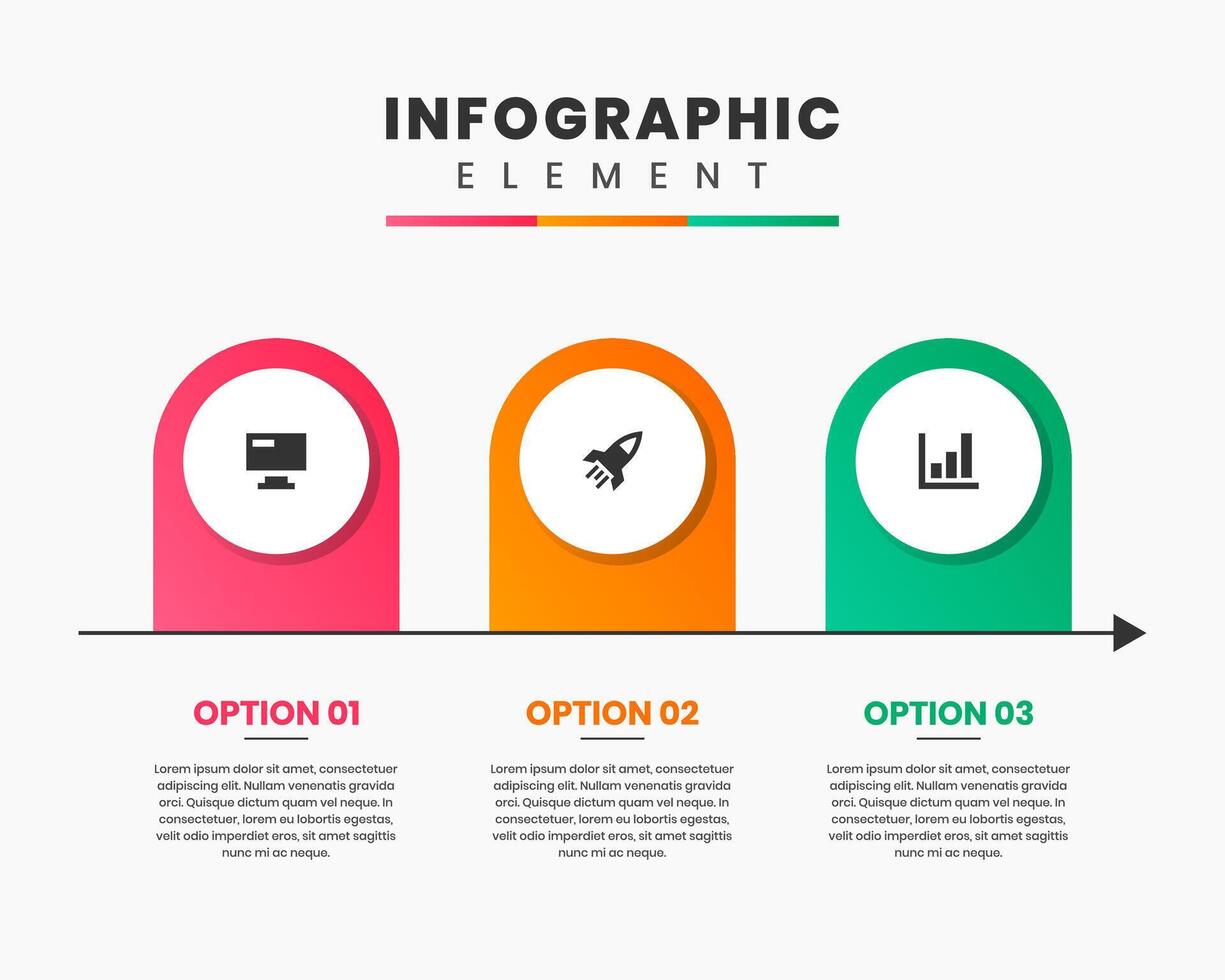 INFOGRAPHIC
ELEMENT

OPTION 01

Lorem ipsum dolor sit amet, consectetuer adipiscing elit. Nullam venenatis gravida orci. Quisque dictum quam vel neque. In consectetuer, lorem eu lobortis egestas, velit odio imperdiet eros, sit amet sagittis nunc mi ac neque.

OPTION 02

Lorem ipsum dolor sit amet, consectetuer adipiscing elit. Nullam venenatis gravida orci. Quisque dictum quam vel neque. In consectetuer, lorem eu lobortis egestas, velit odio imperdiet eros, sit amet sagittis nunc mi ac neque.

OPTION 03

Lorem ipsum dolor sit amet, consectetuer adipiscing elit. Nullam venenatis gravida orci. Quisque dictum quam vel neque. In consectetuer, lorem eu lobortis egestas, velit odio imperdiet eros, sit amet sagittis nunc mi ac neque.