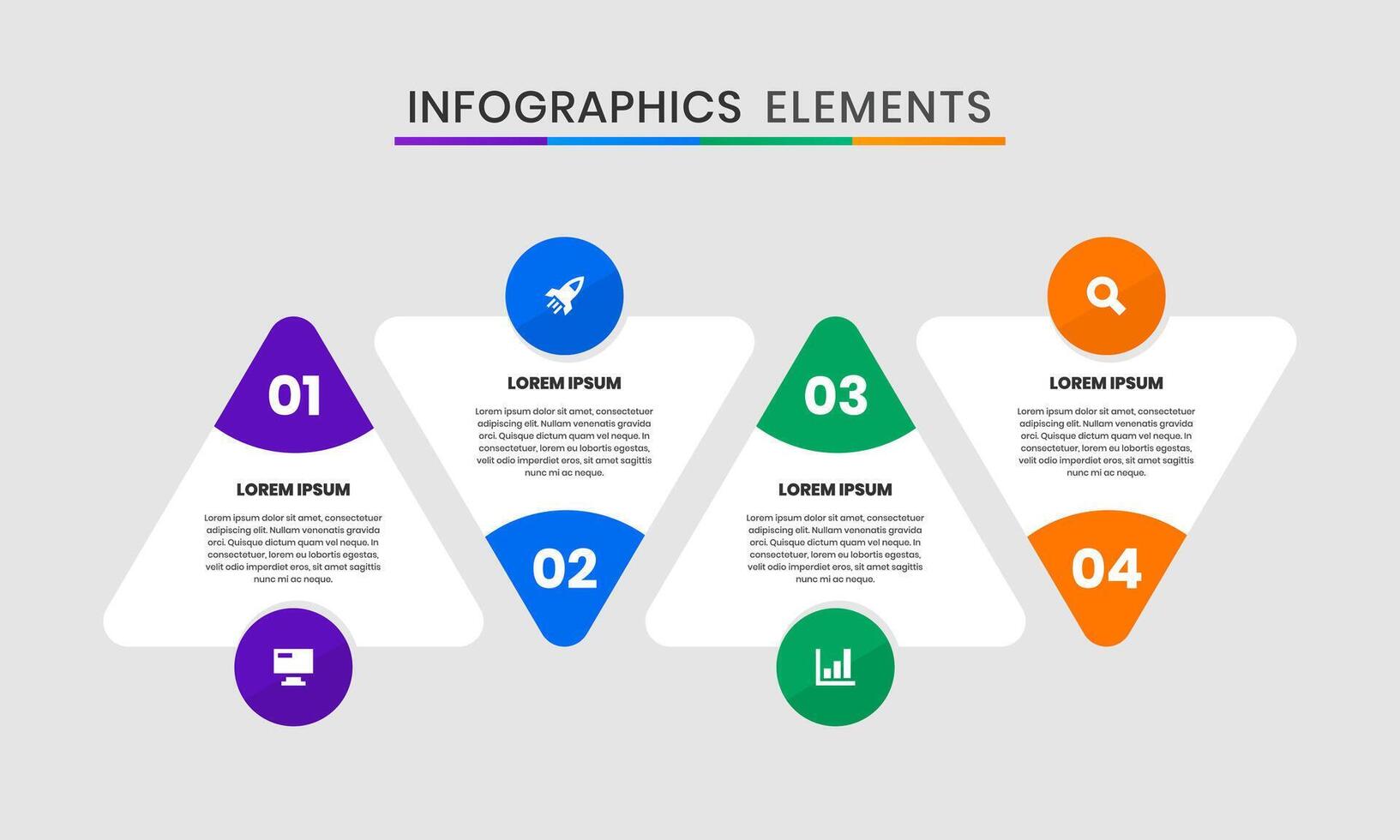 INFOGRAPHICS ELEMENTS

01

LOREM IPSUM

Lorem ipsum dolor sit amet, consectetuer adipiscing elit. Nullam venenatis gravida orci. Quisque dictum quam vel neque. In consectetuer, lorem eu lobortis egestas, velit odio imperdiet eros, sit amet sagittis nunc mi ac neque.

LOREM IPSUM

Lorem ipsum dolor sit amet, consectetuer adipiscing elit. Nullam venenatis gravida orci. Quisque dictum quam vel neque. In consectetuer, lorem eu lobortis egestas, velit odio imperdiet eros, sit amet sagittis nunc mi ac neque.

02

03

LOREM IPSUM

Lorem ipsum dolor sit amet, consectetuer adipiscing elit. Nullam venenatis gravida orci. Quisque dictum quam vel neque. In consectetuer, lorem eu lobortis egestas, velit odio imperdiet eros, sit amet sagittis nunc mi ac neque.

LOREM IPSUM

Lorem ipsum dolor sit amet, consectetuer adipiscing elit. Nullam venenatis gravida orci. Quisque dictum quam vel neque. In consectetuer, lorem eu lobortis egestas, velit odio imperdiet eros, sit amet sagittis nunc mi ac neque.

04