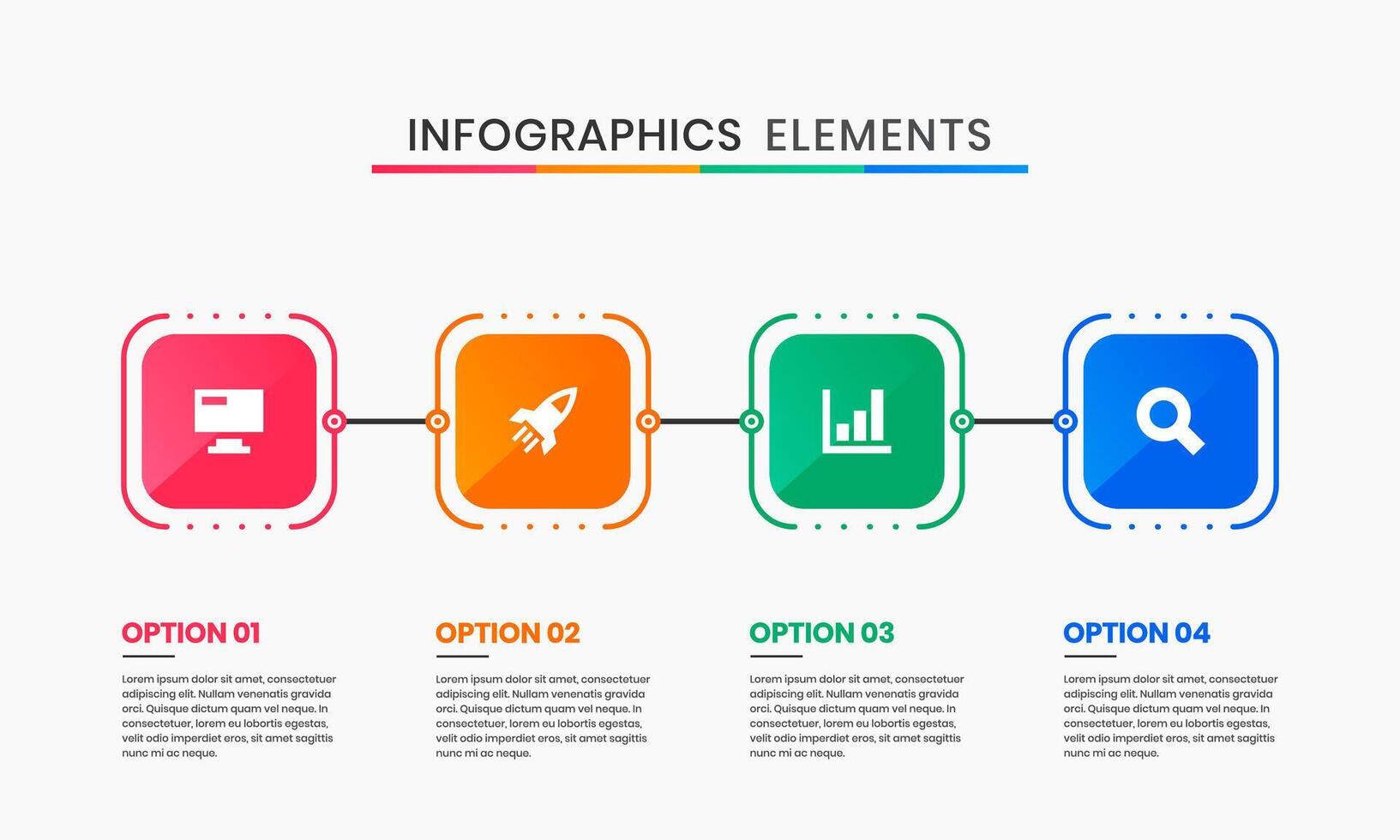 INFOGRAPHICS ELEMENTS

OPTION 01

Lorem ipsum dolor sit amet, consectetuer adipiscing elit. Nullam venenatis gravida orci. Quisque dictum quam vel neque. In consectetuer, lorem eu lobortis egestas, velit odio imperdiet eros, sit amet sagittis nunc mi ac neque.

OPTION 02

Lorem ipsum dolor sit amet, consectetuer adipiscing elit. Nullam venenatis gravida orci. Quisque dictum quam vel neque. In consectetuer, lorem eu lobortis egestas, velit odio imperdiet eros, sit amet sagittis nunc mi ac neque.

OPTION 03

Lorem ipsum dolor sit amet, consectetuer adipiscing elit. Nullam venenatis gravida orci. Quisque dictum quam vel neque. In consectetuer, lorem eu lobortis egestas, velit odio imperdiet eros, sit amet sagittis nunc mi ac neque.

OPTION 04

Lorem ipsum dolor sit amet, consectetuer adipiscing elit. Nullam venenatis gravida orci. Quisque dictum quam vel neque. In consectetuer, lorem eu lobortis egestas, velit odio imperdiet eros, sit amet sagittis nunc mi ac neque.