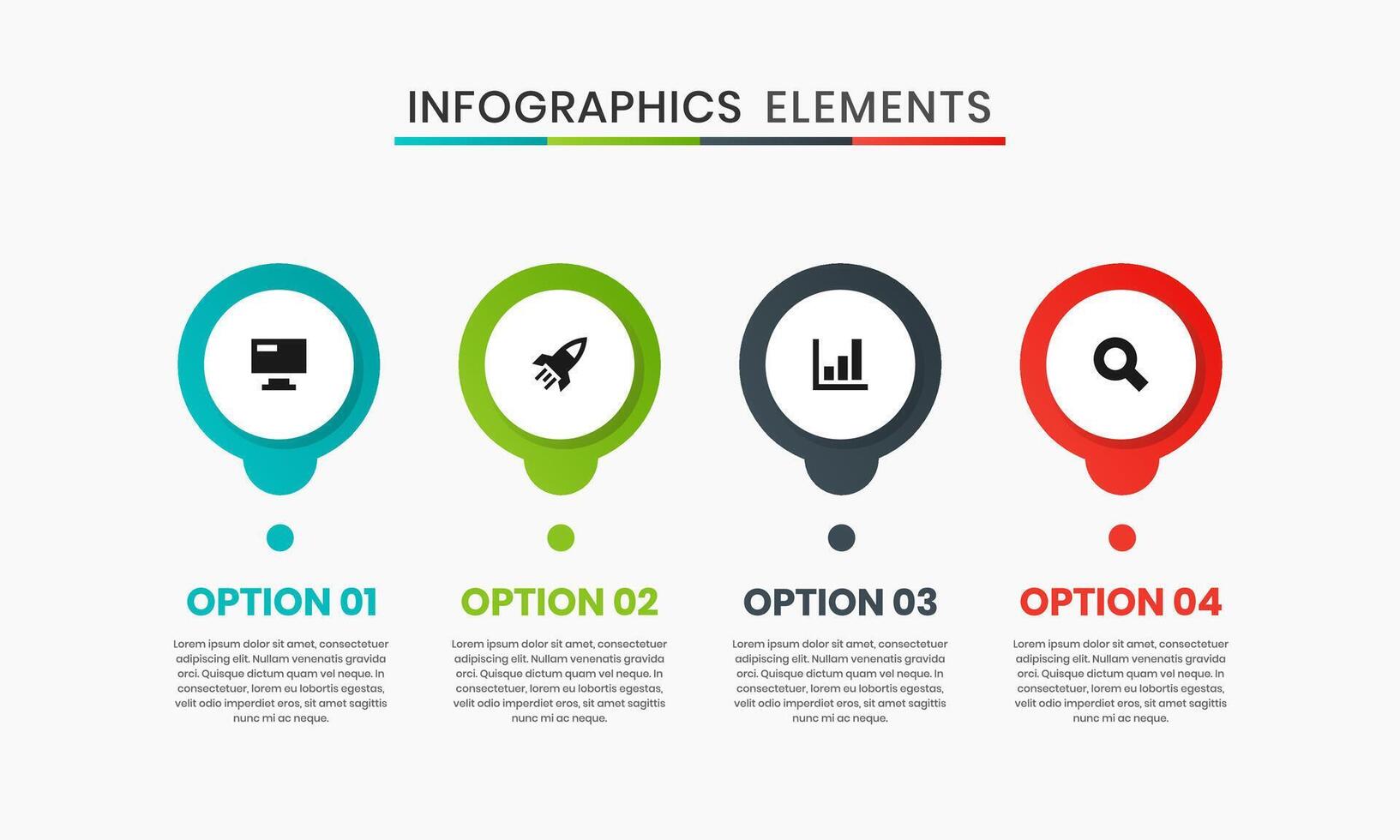 INFOGRAPHICS ELEMENTS

OPTION 01

Lorem ipsum dolor sit amet, consectetuer adipiscing elit. Nullam venenatis gravida orci. Quisque dictum quam vel neque. In consectetuer, lorem eu lobortis egestas, velit odio imperdiet eros, sit amet sagittis nunc mi ac neque.

OPTION 02

Lorem ipsum dolor sit amet, consectetuer adipiscing elit. Nullam venenatis gravida orci. Quisque dictum quam vel neque. In consectetuer, lorem eu lobortis egestas, velit odio imperdiet eros, sit amet sagittis nunc mi ac neque.

OPTION 03

Lorem ipsum dolor sit amet, consectetuer adipiscing elit. Nullam venenatis gravida orci. Quisque dictum quam vel neque. In consectetuer, lorem eu lobortis egestas, velit odio imperdiet eros, sit amet sagittis nunc mi ac neque.

OPTION 04

Lorem ipsum dolor sit amet, consectetuer adipiscing elit. Nullam venenatis gravida orci. Quisque dictum quam vel neque. In consectetuer, lorem eu lobortis egestas, velit odio imperdiet eros, sit amet sagittis nunc mi ac neque.