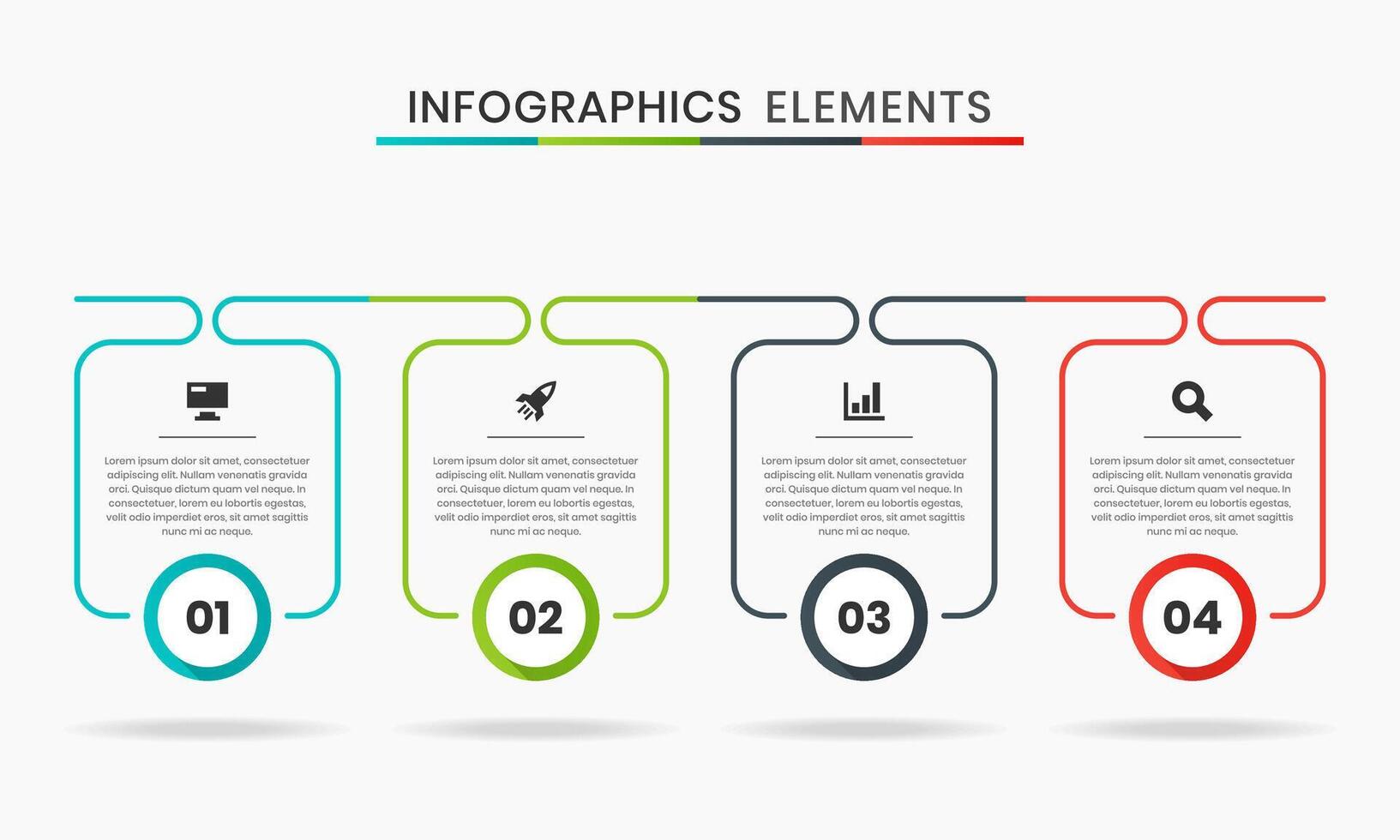 INFOGRAPHICS ELEMENTS

Lorem ipsum dolor sit amet, consectetuer adipiscing elit. Nullam venenatis gravida orci. Quisque dictum quam vel neque. In consectetuer, lorem eu lobortis egestas, velit odio imperdiet eros, sit amet sagittis nunc mi ac neque.

01

Lorem ipsum dolor sit amet, consectetuer adipiscing elit. Nullam venenatis gravida orci. Quisque dictum quam vel neque. In consectetuer, lorem eu lobortis egestas, velit odio imperdiet eros, sit amet sagittis nunc mi ac neque.

02

Lorem ipsum dolor sit amet, consectetuer adipiscing elit. Nullam venenatis gravida orci. Quisque dictum quam vel neque. In consectetuer, lorem eu lobortis egestas, velit odio imperdiet eros, sit amet sagittis nunc mi ac neque.

03

Lorem ipsum dolor sit amet, consectetuer adipiscing elit. Nullam venenatis gravida orci. Quisque dictum quam vel neque. In consectetuer, lorem eu lobortis egestas, velit odio imperdiet eros, sit amet sagittis nunc mi ac neque.

04