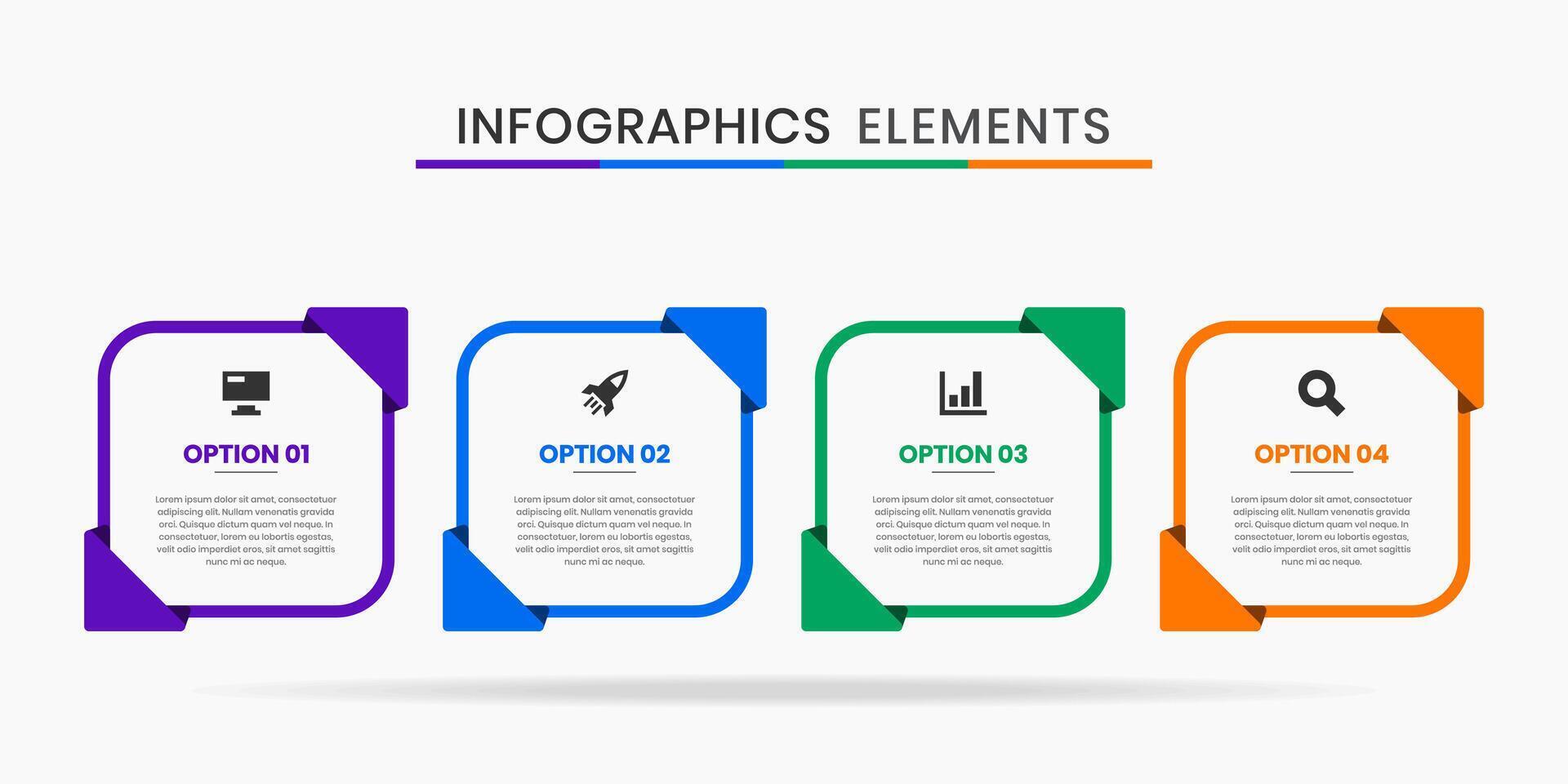 INFOGRAPHICS ELEMENTS

OPTION 01

Lorem ipsum dolor sit amet, consectetuer adipiscing elit. Nullam venenatis gravida orci. Quisque dictum quam vel neque. In consectetuer, lorem eu lobortis egestas, velit odio imperdiet eros, sit amet sagittis nunc mi ac neque.

OPTION 02

Lorem ipsum dolor sit amet, consectetuer adipiscing elit. Nullam venenatis gravida orci. Quisque dictum quam vel neque. In consectetuer, lorem eu lobortis egestas, velit odio imperdiet eros, sit amet sagittis nunc mi ac neque.

OPTION 03

Lorem ipsum dolor sit amet, consectetuer adipiscing elit. Nullam venenatis gravida orci. Quisque dictum quam vel neque. In consectetuer, lorem eu lobortis egestas, velit odio imperdiet eros, sit amet sagittis nunc mi ac neque.

OPTION 04

Lorem ipsum dolor sit amet, consectetuer adipiscing elit. Nullam venenatis gravida orci. Quisque dictum quam vel neque. In consectetuer, lorem eu lobortis egestas, velit odio imperdiet eros, sit amet sagittis nunc mi ac neque.