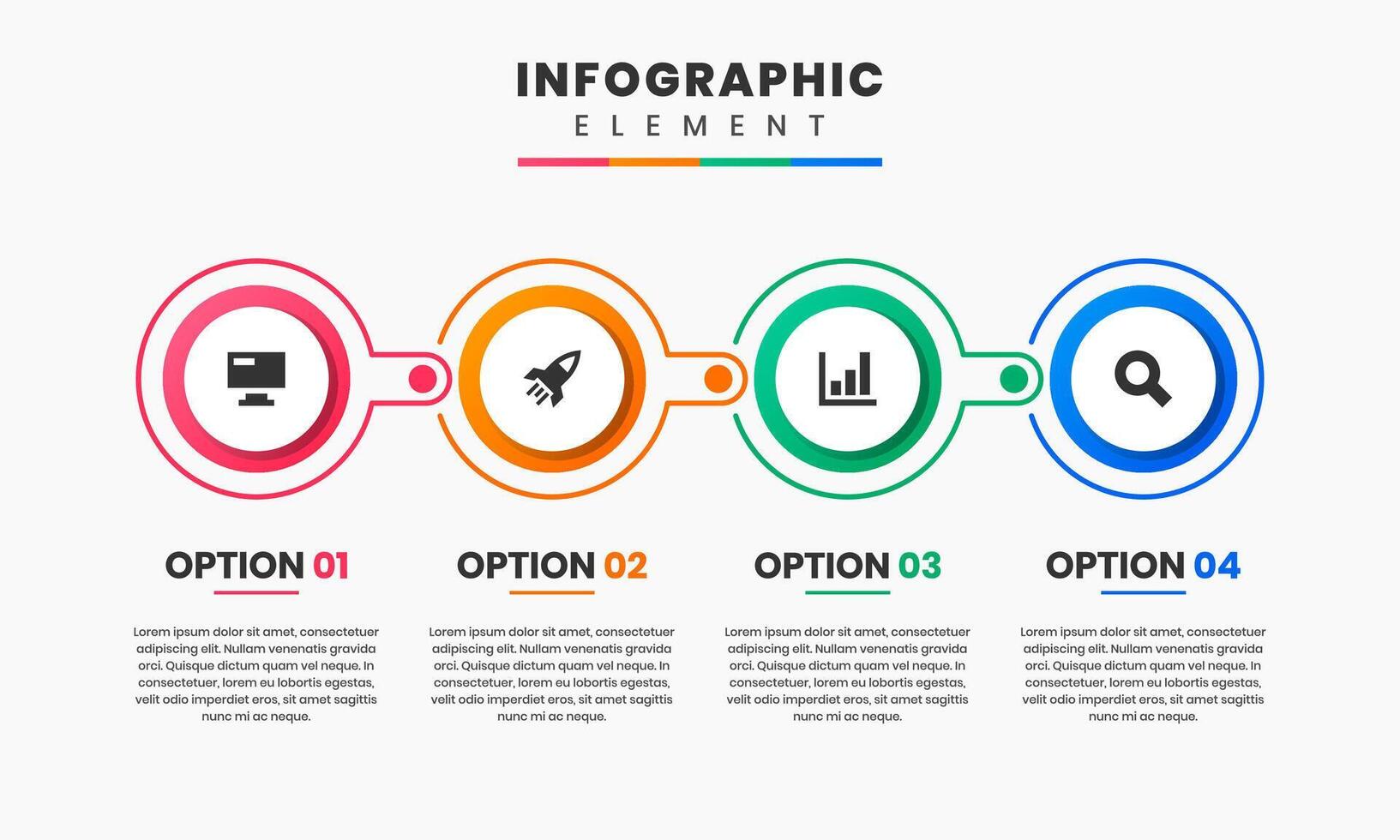 INFOGRAPHIC
ELEMENT

OPTION 01

Lorem ipsum dolor sit amet, consectetuer adipiscing elit. Nullam venenatis gravida orci. Quisque dictum quam vel neque. In consectetuer, lorem eu lobortis egestas, velit odio imperdiet eros, sit amet sagittis nunc mi ac neque.

OPTION 02

Lorem ipsum dolor sit amet, consectetuer adipiscing elit. Nullam venenatis gravida orci. Quisque dictum quam vel neque. In consectetuer, lorem eu lobortis egestas, velit odio imperdiet eros, sit amet sagittis nunc mi ac neque.

OPTION 03

Lorem ipsum dolor sit amet, consectetuer adipiscing elit. Nullam venenatis gravida orci. Quisque dictum quam vel neque. In consectetuer, lorem eu lobortis egestas, velit odio imperdiet eros, sit amet sagittis nunc mi ac neque.

OPTION 04

Lorem ipsum dolor sit amet, consectetuer adipiscing elit. Nullam venenatis gravida orci. Quisque dictum quam vel neque. In consectetuer, lorem eu lobortis egestas, velit odio imperdiet eros, sit amet sagittis nunc mi ac neque.