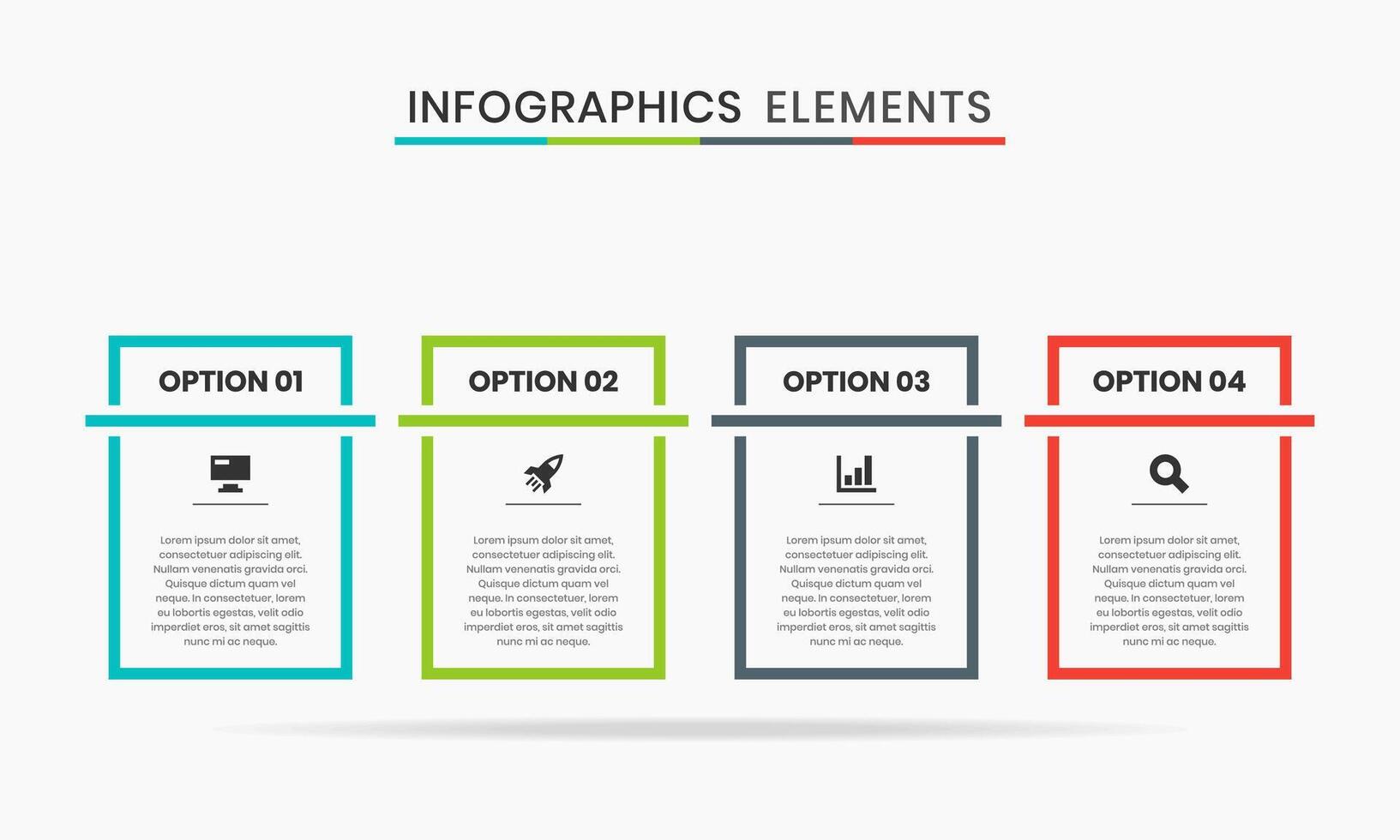 INFOGRAPHICS ELEMENTS

OPTION 01

Lorem ipsum dolor sit amet, consectetuer adipiscing elit. Nullam venenatis gravida orci. Quisque dictum quam vel neque. In consectetuer, lorem eu lobortis egestas, velit odio imperdiet eros, sit amet sagittis nunc mi ac neque.

OPTION 02

Lorem ipsum dolor sit amet, consectetuer adipiscing elit. Nullam venenatis gravida orci. Quisque dictum quam vel neque. In consectetuer, lorem eu lobortis egestas, velit odio imperdiet eros, sit amet sagittis nunc mi ac neque.

OPTION 03

Lorem ipsum dolor sit amet, consectetuer adipiscing elit. Nullam venenatis gravida orci. Quisque dictum quam vel neque. In consectetuer, lorem eu lobortis egestas, velit odio imperdiet eros, sit amet sagittis nunc mi ac neque.

OPTION 04

Lorem ipsum dolor sit amet, consectetuer adipiscing elit. Nullam venenatis gravida orci. Quisque dictum quam vel neque. In consectetuer, lorem eu lobortis egestas, velit odio imperdiet eros, sit amet sagittis nunc mi ac neque.