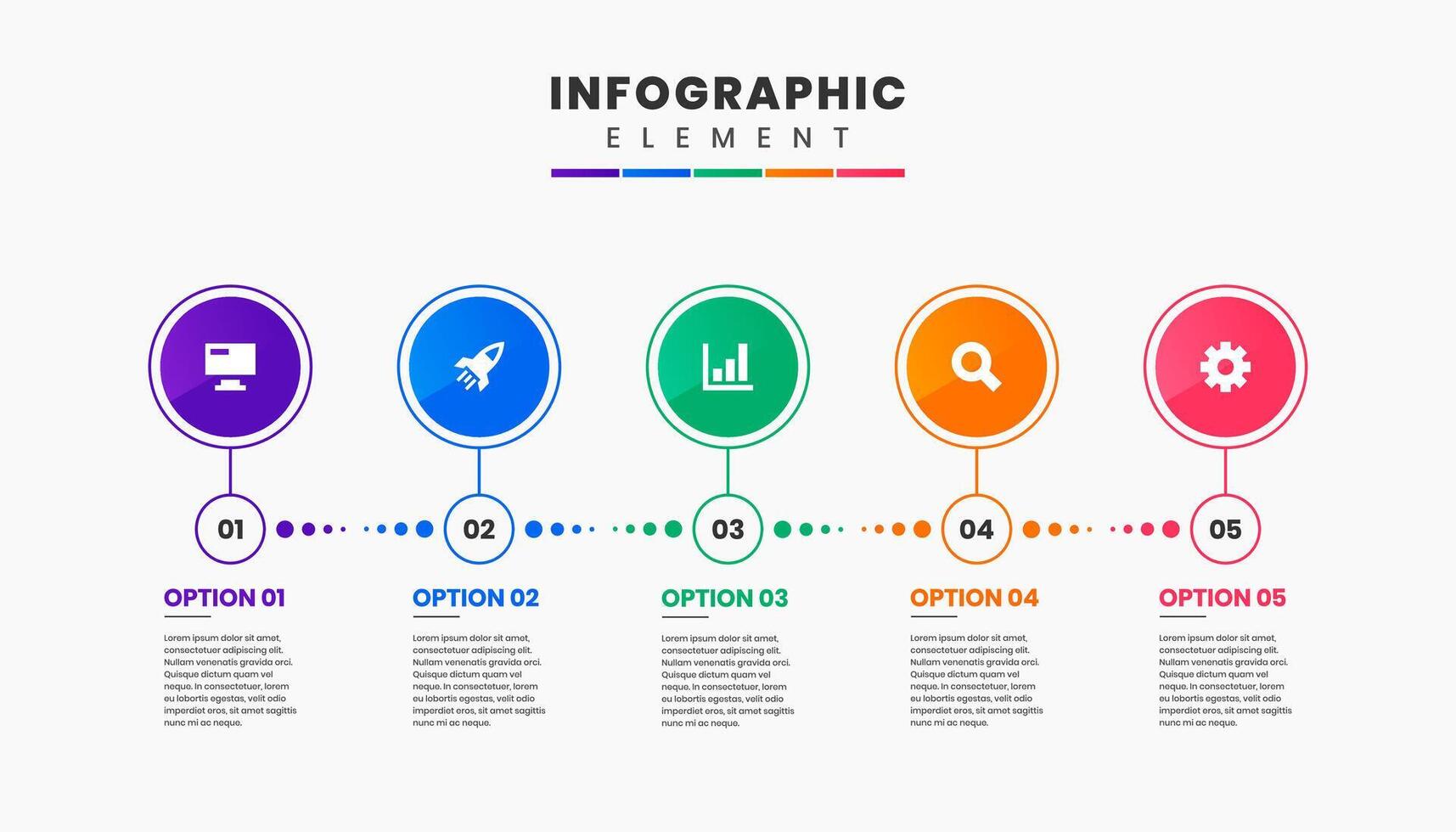 INFOGRAPHIC
ELEMENT

01

OPTION 01

Lorem ipsum dolor sit amet, consectetuer adipiscing elit. Nullam venenatis gravida orci. Quisque dictum quam vel neque. In consectetuer, lorem eu lobortis egestas, velit odio imperdiet eros, sit amet sagittis nunc mi ac neque.

02

OPTION 02

Lorem ipsum dolor sit amet, consectetuer adipiscing elit. Nullam venenatis gravida orci. Quisque dictum quam vel neque. In consectetuer, lorem eu lobortis egestas, velit odio imperdiet eros, sit amet sagittis nunc mi ac neque.

03

OPTION 03

Lorem ipsum dolor sit amet, consectetuer adipiscing elit. Nullam venenatis gravida orci. Quisque dictum quam vel neque. In consectetuer, lorem eu lobortis egestas, velit odio imperdiet eros, sit amet sagittis nunc mi ac neque.

04

OPTION 04

Lorem ipsum dolor sit amet, consectetuer adipiscing elit. Nullam venenatis gravida orci. Quisque dictum quam vel neque. In consectetuer, lorem eu lobortis egestas, velit odio imperdiet eros, sit amet sagittis nunc mi ac neque.

05

OPTION 05

Lorem ipsum dolor sit amet, consectetuer adipiscing elit. Nullam venenatis gravida orci. Quisque dictum quam vel neque. In consectetuer, lorem eu lobortis egestas, velit odio imperdiet eros, sit amet sagittis nunc mi ac neque.