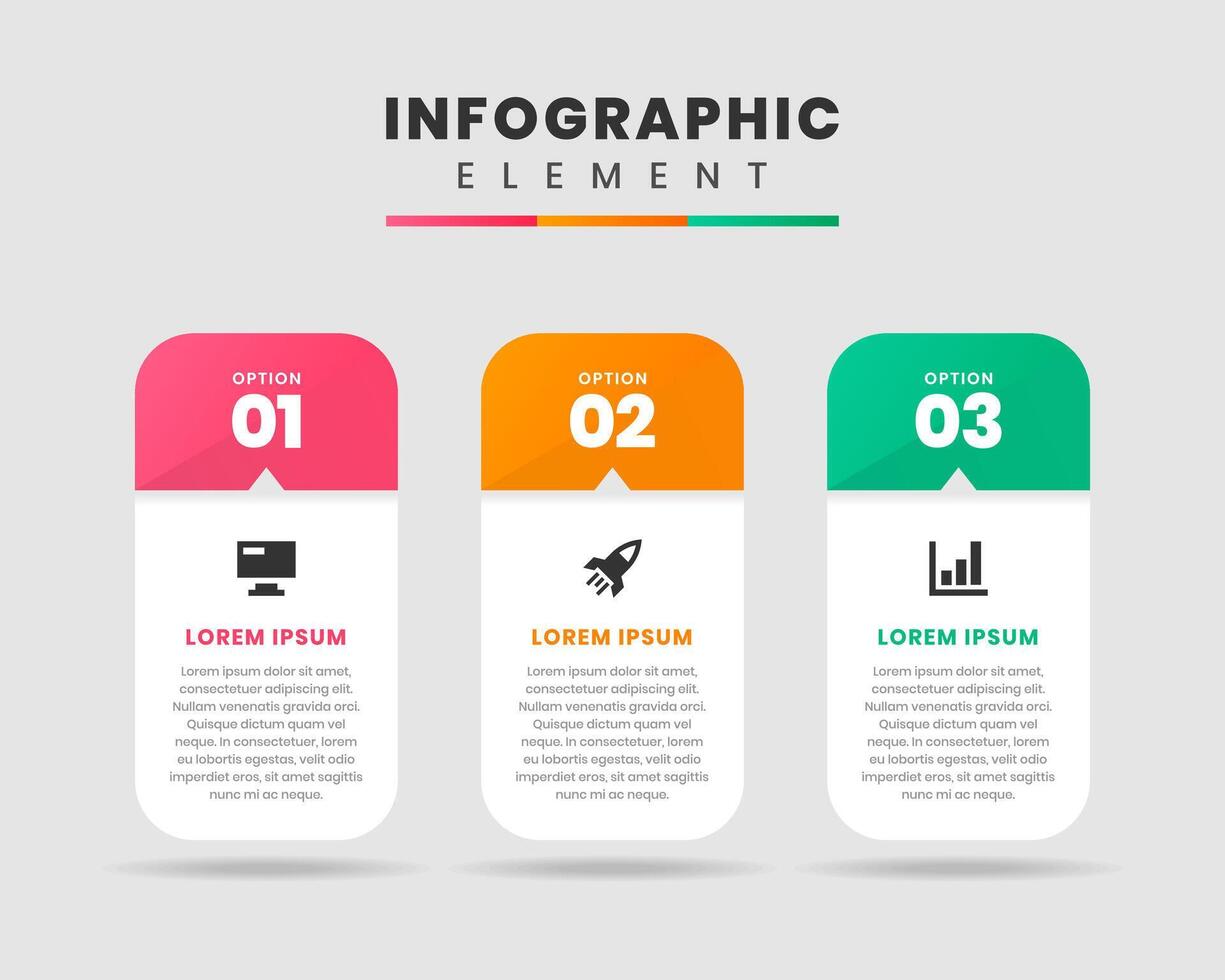 INFOGRAPHIC
ELEMENT

OPTION
01

LOREM IPSUM

Lorem ipsum dolor sit amet, consectetuer adipiscing elit. Nullam venenatis gravida orci. Quisque dictum quam vel neque. In consectetuer, lorem eu lobortis egestas, velit odio imperdiet eros, sit amet sagittis nunc mi ac neque.

OPTION
02

LOREM IPSUM

Lorem ipsum dolor sit amet, consectetuer adipiscing elit. Nullam venenatis gravida orci. Quisque dictum quam vel neque. In consectetuer, lorem eu lobortis egestas, velit odio imperdiet eros, sit amet sagittis nunc mi ac neque.

OPTION
03

LOREM IPSUM

Lorem ipsum dolor sit amet, consectetuer adipiscing elit. Nullam venenatis gravida orci. Quisque dictum quam vel neque. In consectetuer, lorem eu lobortis egestas, velit odio imperdiet eros, sit amet sagittis nunc mi ac neque.