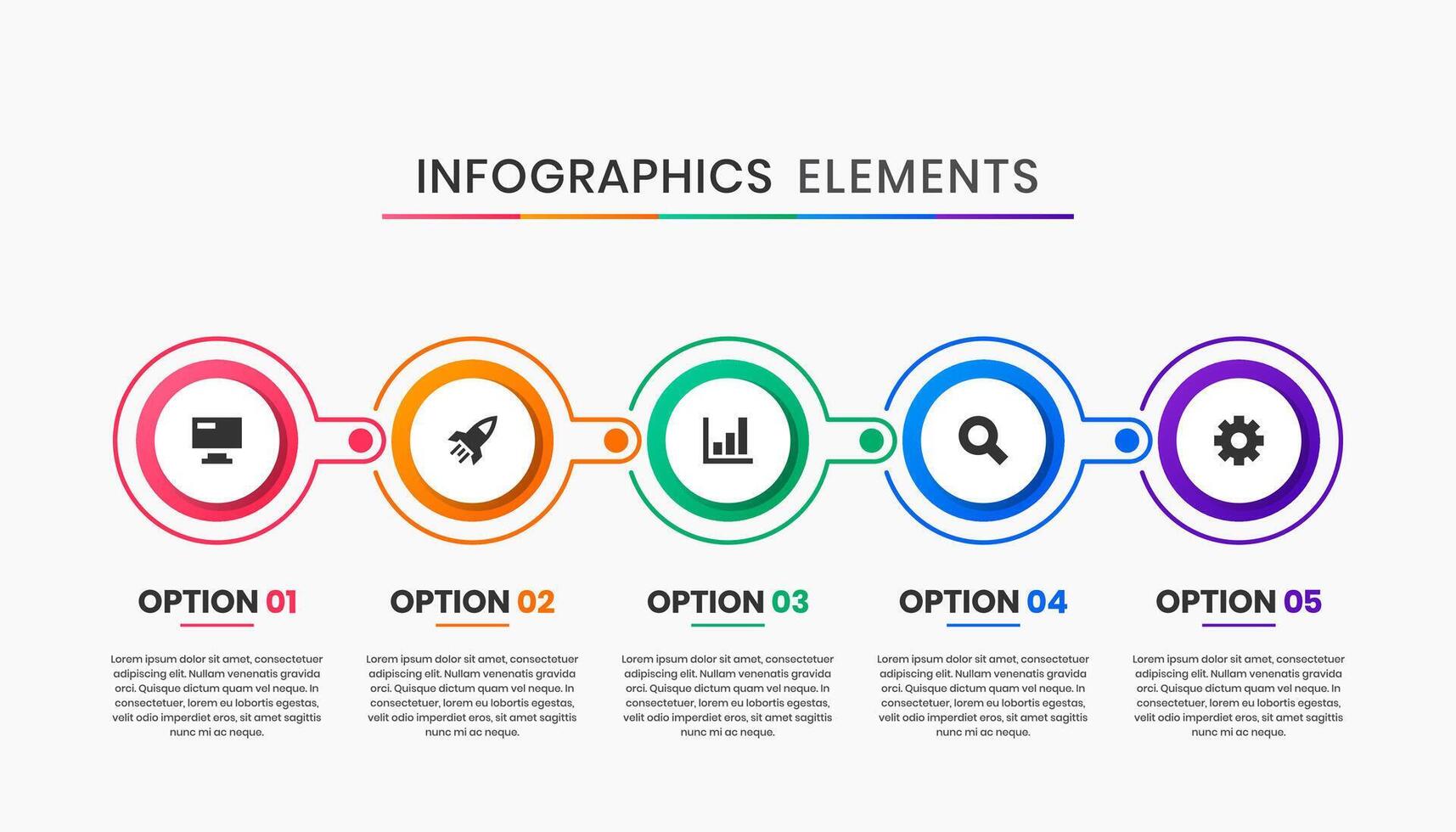 INFOGRAPHICS ELEMENTS

OPTION 01

Lorem ipsum dolor sit amet, consectetuer adipiscing elit. Nullam venenatis gravida orci. Quisque dictum quam vel neque. In consectetuer, lorem eu lobortis egestas, velit odio imperdiet eros, sit amet sagittis nunc mi ac neque.

OPTION 02

Lorem ipsum dolor sit amet, consectetuer adipiscing elit. Nullam venenatis gravida orci. Quisque dictum quam vel neque. In consectetuer, lorem eu lobortis egestas, velit odio imperdiet eros, sit amet sagittis nunc mi ac neque.

OPTION 03

Lorem ipsum dolor sit amet, consectetuer adipiscing elit. Nullam venenatis gravida orci. Quisque dictum quam vel neque. In consectetuer, lorem eu lobortis egestas, velit odio imperdiet eros, sit amet sagittis nunc mi ac neque.

OPTION 04

Lorem ipsum dolor sit amet, consectetuer adipiscing elit. Nullam venenatis gravida orci. Quisque dictum quam vel neque. In consectetuer, lorem eu lobortis egestas, velit odio imperdiet eros, sit amet sagittis nunc mi ac neque.

OPTION 05

Lorem ipsum dolor sit amet, consectetuer adipiscing elit. Nullam venenatis gravida orci. Quisque dictum quam vel neque. In consectetuer, lorem eu lobortis egestas, velit odio imperdiet eros, sit amet sagittis nunc mi ac neque.