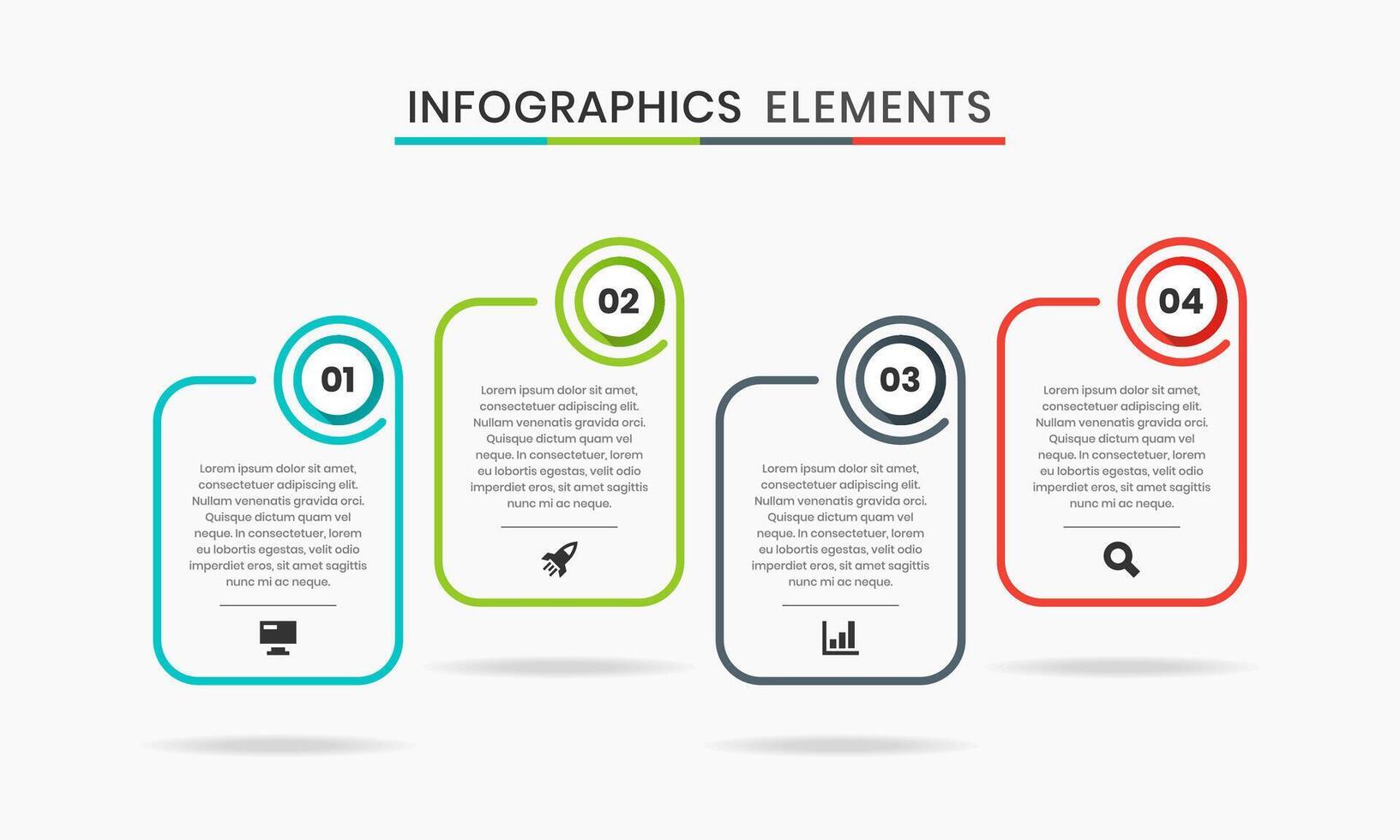 INFOGRAPHICS ELEMENTS

01

Lorem ipsum dolor sit amet, consectetuer adipiscing elit. Nullam venenatis gravida orci. Quisque dictum quam vel neque. In consectetuer, lorem eu lobortis egestas, velit odio imperdiet eros, sit amet sagittis nunc mi ac neque.

02

Lorem ipsum dolor sit amet, consectetuer adipiscing elit. Nullam venenatis gravida orci. Quisque dictum quam vel neque. In consectetuer, lorem eu lobortis egestas, velit odio imperdiet eros, sit amet sagittis nunc mi ac neque.

03

Lorem ipsum dolor sit amet, consectetuer adipiscing elit. Nullam venenatis gravida orci. Quisque dictum quam vel neque. In consectetuer, lorem eu lobortis egestas, velit odio imperdiet eros, sit amet sagittis nunc mi ac neque.

04

Lorem ipsum dolor sit amet, consectetuer adipiscing elit. Nullam venenatis gravida orci. Quisque dictum quam vel neque. In consectetuer, lorem eu lobortis egestas, velit odio imperdiet eros, sit amet sagittis nunc mi ac neque.