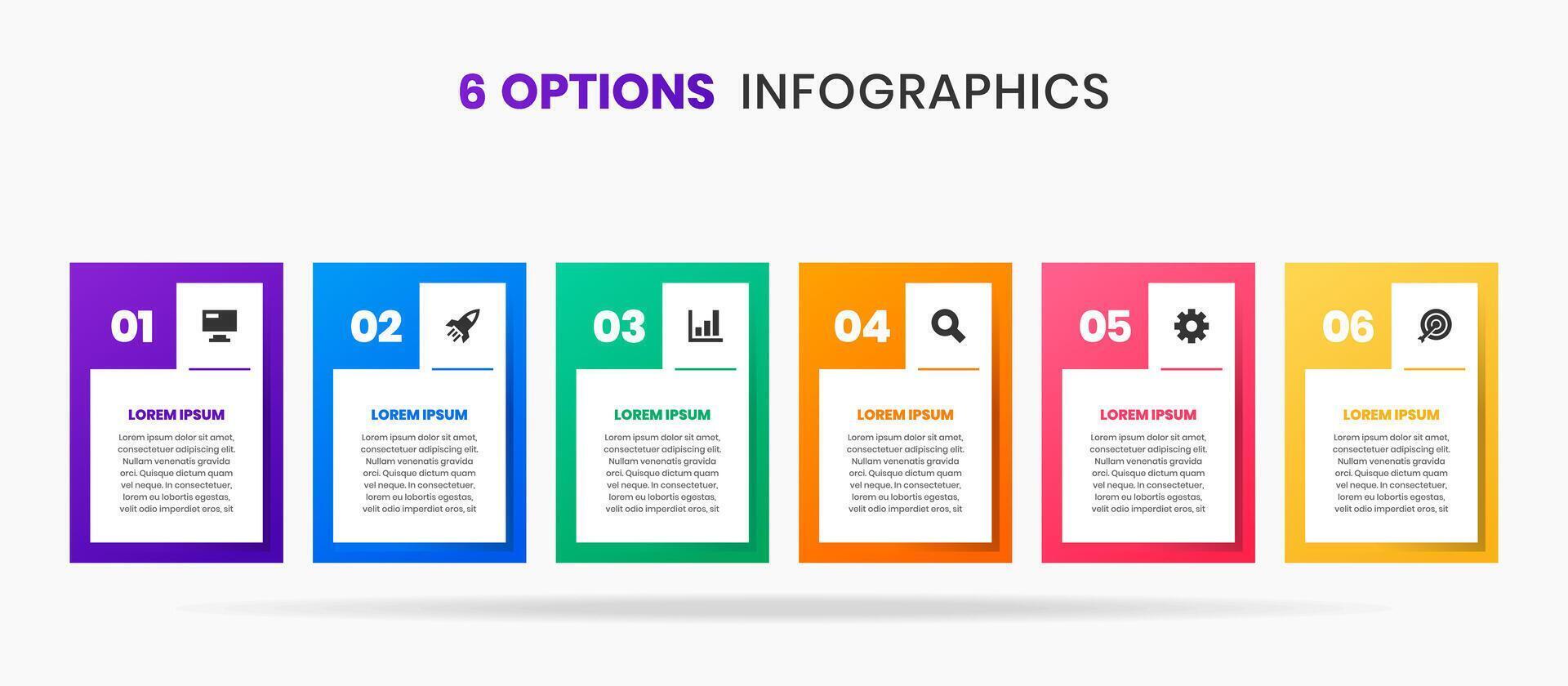 6 OPTIONS INFOGRAPHICS

01

LOREM IPSUM

Lorem ipsum dolor sit amet, consectetuer adipiscing elit. Nullam venenatis gravida orci. Quisque dictum quam vel neque. In consectetuer, lorem eu lobortis egestas, velit odio imperdiet eros, sit

02

LOREM IPSUM

Lorem ipsum dolor sit amet, consectetuer adipiscing elit. Nullam venenatis gravida orci. Quisque dictum quam vel neque. In consectetuer, lorem eu lobortis egestas, velit odio imperdiet eros, sit

03

LOREM IPSUM

Lorem ipsum dolor sit amet, consectetuer adipiscing elit. Nullam venenatis gravida orci. Quisque dictum quam vel neque. In consectetuer, lorem eu lobortis egestas, velit odio imperdiet eros, sit

04

LOREM IPSUM

Lorem ipsum dolor sit amet, consectetuer adipiscing elit. Nullam venenatis gravida orci. Quisque dictum quam vel neque. In consectetuer, lorem eu lobortis egestas, velit odio imperdiet eros, sit

05

LOREM IPSUM

Lorem ipsum dolor sit amet, consectetuer adipiscing elit. Nullam venenatis gravida orci. Quisque dictum quam vel neque. In consectetuer, lorem eu lobortis egestas, velit odio imperdiet eros, sit

06

LOREM IPSUM

Lorem ipsum dolor sit amet, consectetuer adipiscing elit. Nullam venenatis gravida orci. Quisque dictum quam vel neque. In consectetuer, lorem eu lobortis egestas, velit odio imperdiet eros, sit