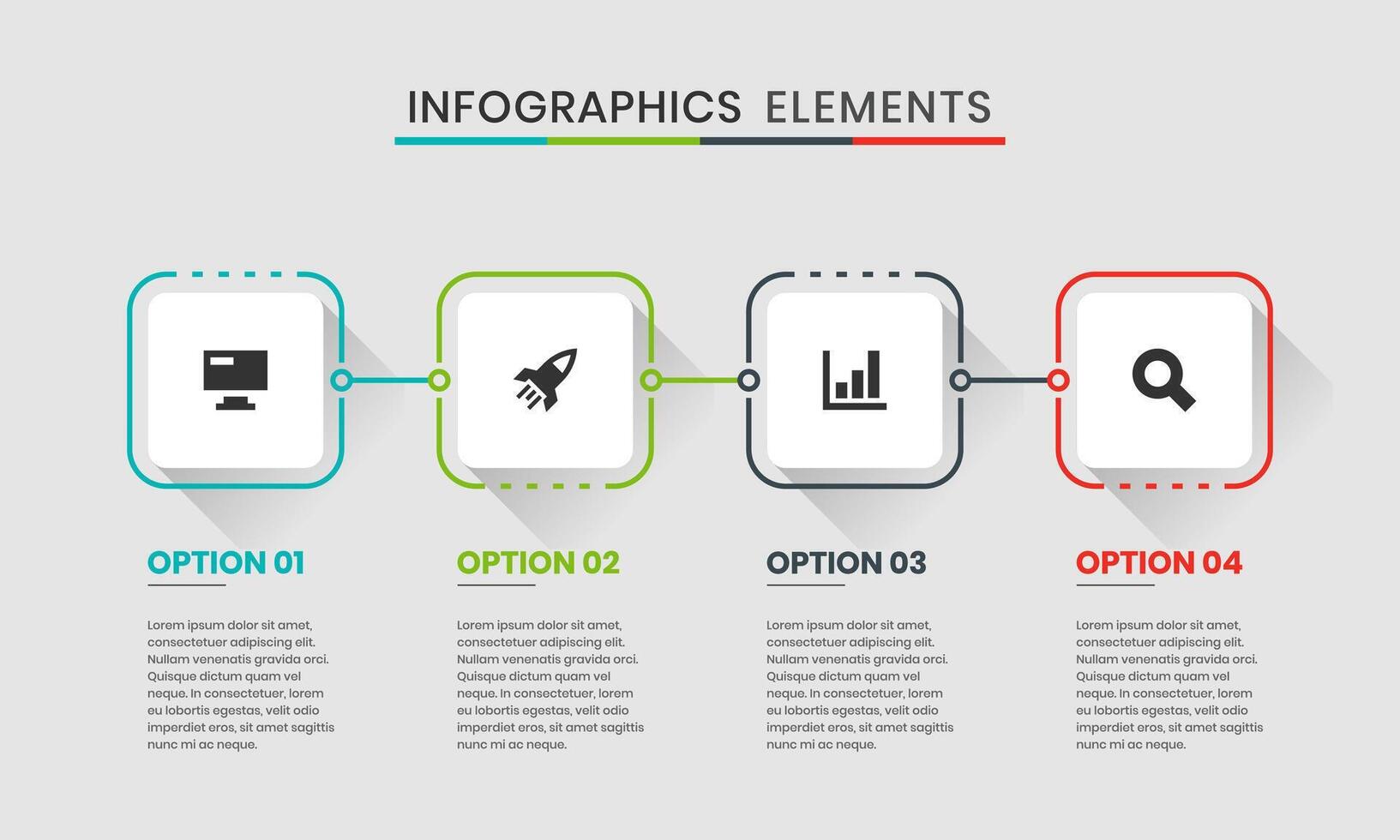 INFOGRAPHICS ELEMENTS

OPTION 01

Lorem ipsum dolor sit amet, consectetuer adipiscing elit. Nullam venenatis gravida orci. Quisque dictum quam vel neque. In consectetuer, lorem eu lobortis egestas, velit odio imperdiet eros, sit amet sagittis nunc mi ac neque.

OPTION 02

Lorem ipsum dolor sit amet, consectetuer adipiscing elit. Nullam venenatis gravida orci. Quisque dictum quam vel neque. In consectetuer, lorem eu lobortis egestas, velit odio imperdiet eros, sit amet sagittis nunc mi ac neque.

OPTION 03

Lorem ipsum dolor sit amet, consectetuer adipiscing elit. Nullam venenatis gravida orci. Quisque dictum quam vel neque. In consectetuer, lorem eu lobortis egestas, velit odio imperdiet eros, sit amet sagittis nunc mi ac neque.

OPTION 04

Lorem ipsum dolor sit amet, consectetuer adipiscing elit. Nullam venenatis gravida orci. Quisque dictum quam vel neque. In consectetuer, lorem eu lobortis egestas, velit odio imperdiet eros, sit amet sagittis nunc mi ac neque.