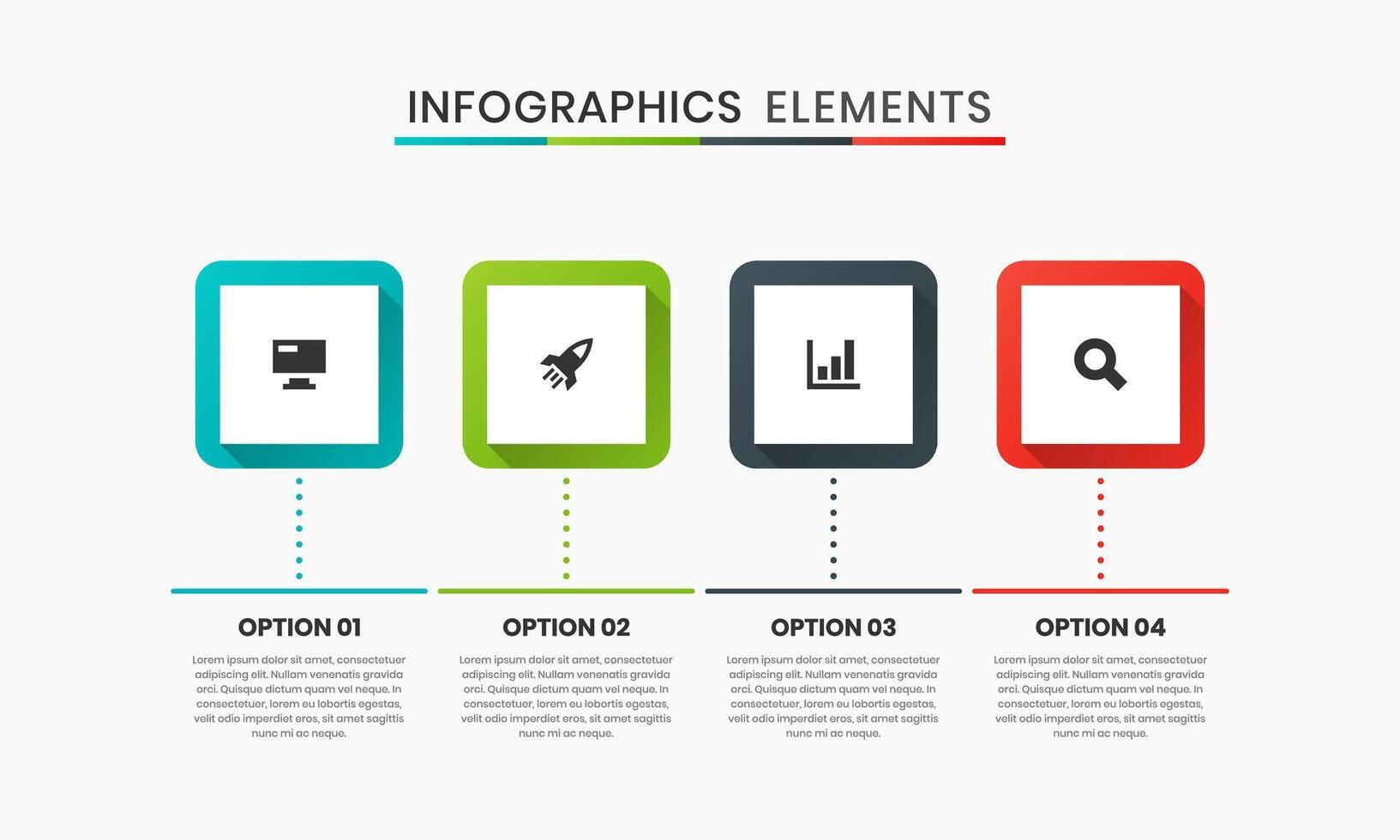 INFOGRAPHICS ELEMENTS

OPTION 01

Lorem ipsum dolor sit amet, consectetuer adipiscing elit. Nullam venenatis gravida orci. Quisque dictum quam vel neque. In consectetuer, lorem eu lobortis egestas, velit odio imperdiet eros, sit amet sagittis nunc mi ac neque.

OPTION 02

Lorem ipsum dolor sit amet, consectetuer adipiscing elit. Nullam venenatis gravida orci. Quisque dictum quam vel neque. In consectetuer, lorem eu lobortis egestas, velit odio imperdiet eros, sit amet sagittis nunc mi ac neque.

OPTION 03

Lorem ipsum dolor sit amet, consectetuer adipiscing elit. Nullam venenatis gravida orci. Quisque dictum quam vel neque. In consectetuer, lorem eu lobortis egestas, velit odio imperdiet eros, sit amet sagittis nunc mi ac neque.

OPTION 04

Lorem ipsum dolor sit amet, consectetuer adipiscing elit. Nullam venenatis gravida orci. Quisque dictum quam vel neque. In consectetuer, lorem eu lobortis egestas, velit odio imperdiet eros, sit amet sagittis nunc mi ac neque.