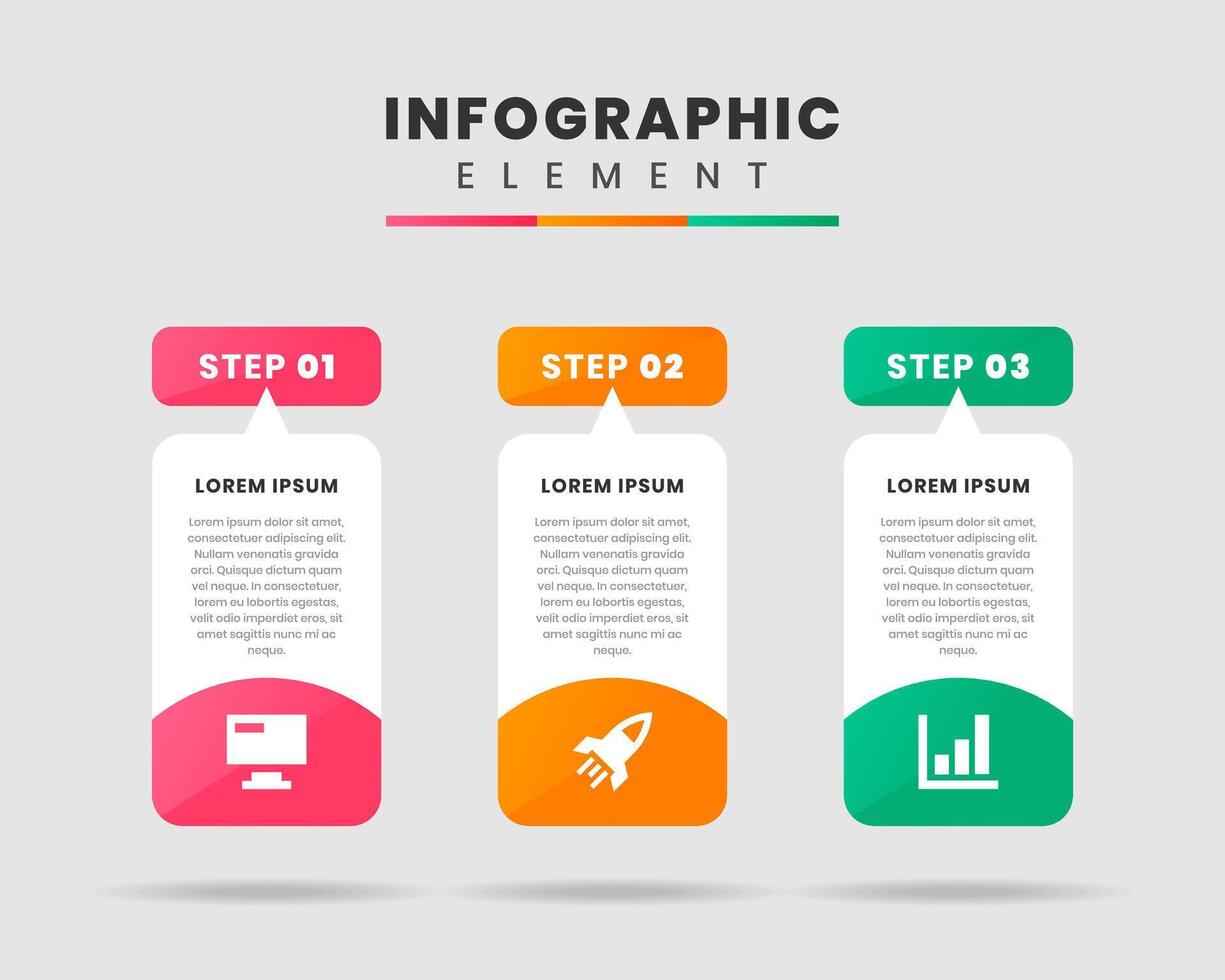 INFOGRAPHIC
ELEMENT

STEP 01

LOREM IPSUM

Lorem ipsum dolor sit amet, consectetuer adipiscing elit. Nullam venenatis gravida orci. Quisque dictum quam vel neque. In consectetuer, lorem eu lobortis egestas, velit odio imperdiet eros, sit amet sagittis nunc mi ac neque.

STEP 02

LOREM IPSUM

Lorem ipsum dolor sit amet, consectetuer adipiscing elit. Nullam venenatis gravida orci. Quisque dictum quam vel neque. In consectetuer, lorem eu lobortis egestas, velit odio imperdiet eros, sit amet sagittis nunc mi ac neque.

STEP 03

LOREM IPSUM

Lorem ipsum dolor sit amet, consectetuer adipiscing elit. Nullam venenatis gravida orci. Quisque dictum quam vel neque. In consectetuer, lorem eu lobortis egestas, velit odio imperdiet eros, sit amet sagittis nunc mi ac neque.