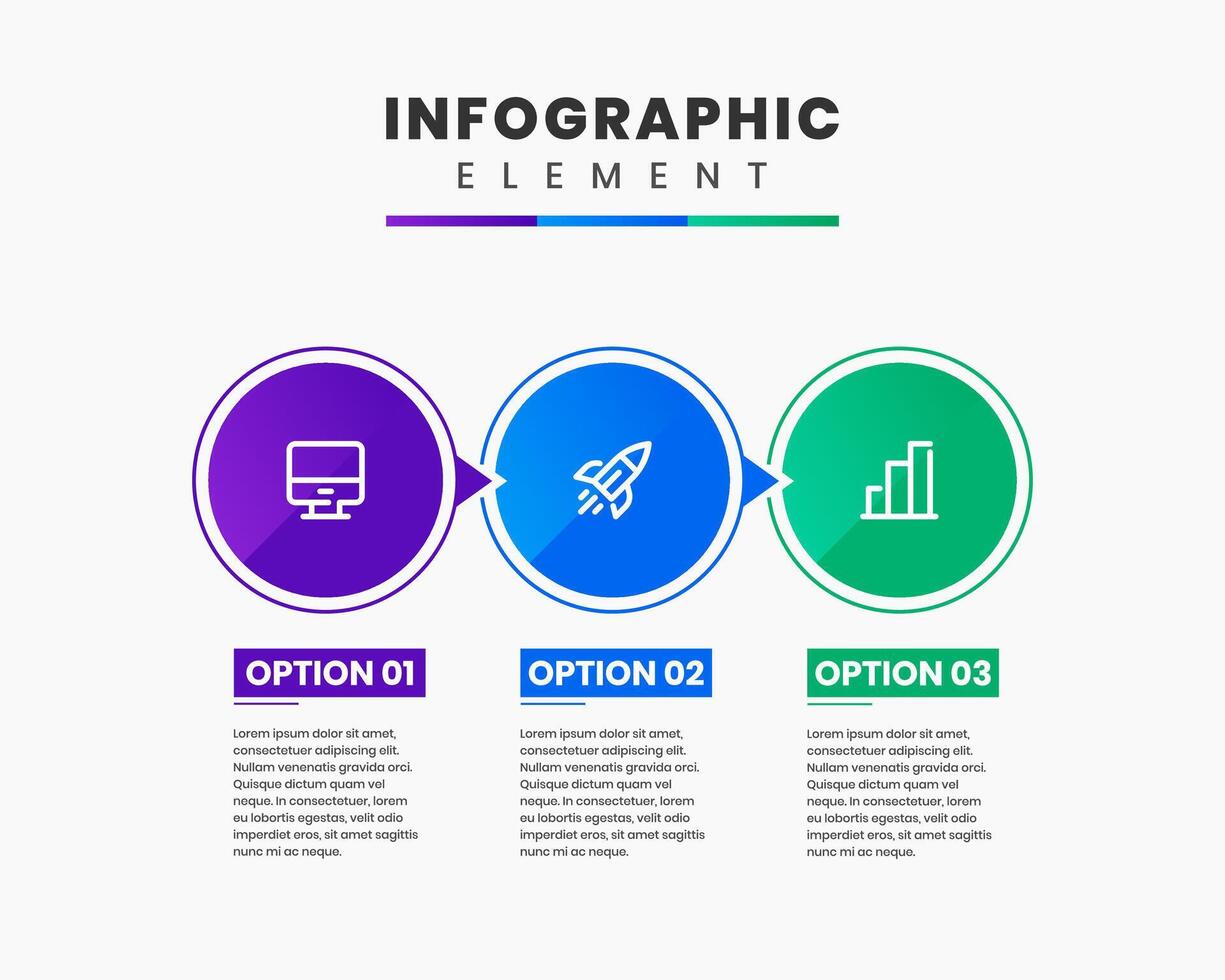 INFOGRAPHIC
ELEMENT

OPTION 01

Lorem ipsum dolor sit amet, consectetuer adipiscing elit. Nullam venenatis gravida orci. Quisque dictum quam vel neque. In consectetuer, lorem eu lobortis egestas, velit odio imperdiet eros, sit amet sagittis nunc mi ac neque.

OPTION 02

Lorem ipsum dolor sit amet, consectetuer adipiscing elit. Nullam venenatis gravida orci. Quisque dictum quam vel neque. In consectetuer, lorem eu lobortis egestas, velit odio imperdiet eros, sit amet sagittis nunc mi ac neque.

OPTION 03

Lorem ipsum dolor sit amet, consectetuer adipiscing elit. Nullam venenatis gravida orci. Quisque dictum quam vel neque. In consectetuer, lorem eu lobortis egestas, velit odio imperdiet eros, sit amet sagittis nunc mi ac neque.