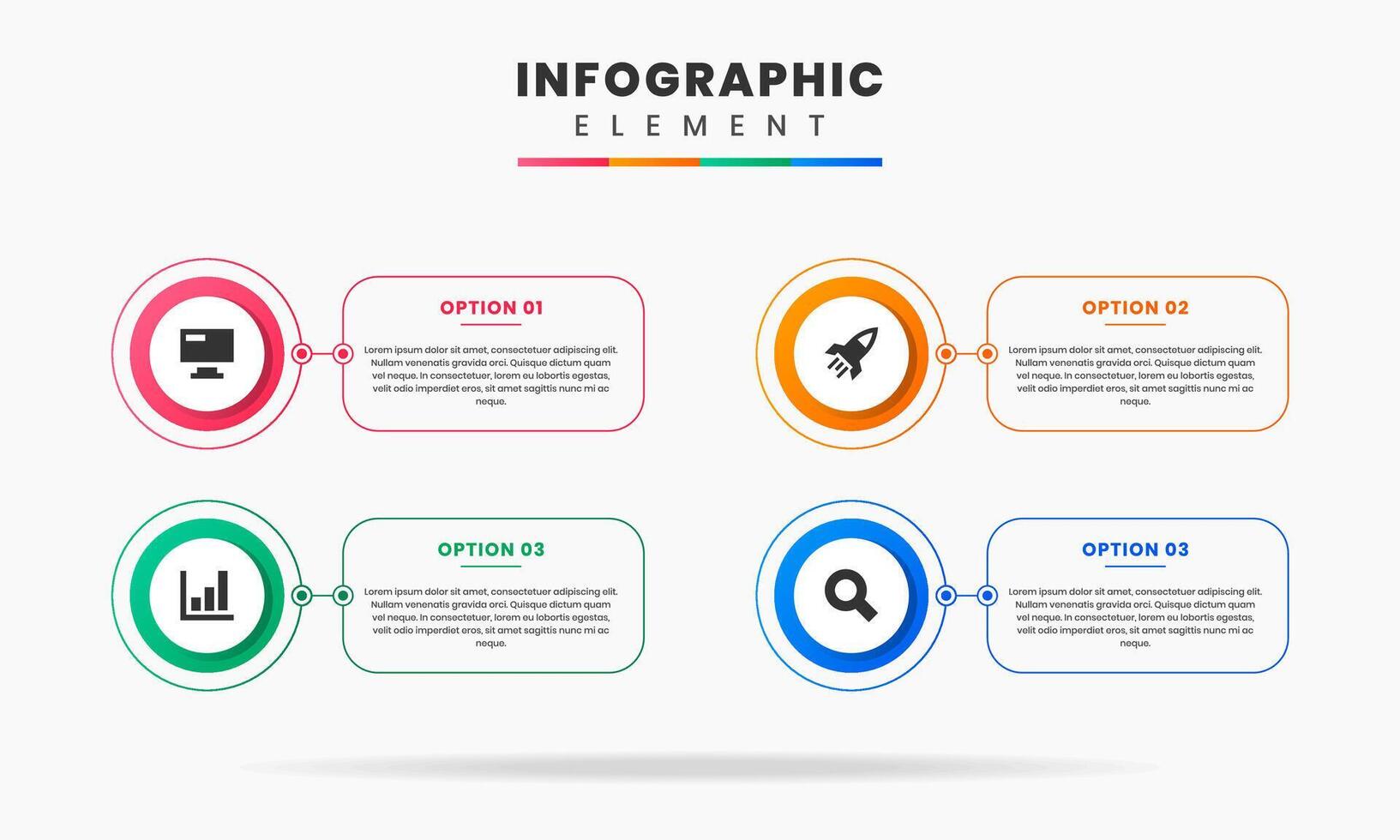 INFOGRAPHIC
ELEMENT

OPTION 01

Lorem ipsum dolor sit amet, consectetuer adipiscing elit. Nullam venenatis gravida orci. Quisque dictum quam vel neque. In consectetuer, lorem eu lobortis egestas, velit odio imperdiet eros, sit amet sagittis nunc mi ac neque.

OPTION 02

Lorem ipsum dolor sit amet, consectetuer adipiscing elit. Nullam venenatis gravida orci. Quisque dictum quam vel neque. In consectetuer, lorem eu lobortis egestas, velit odio imperdiet eros, sit amet sagittis nunc mi ac neque.

OPTION 03

Lorem ipsum dolor sit amet, consectetuer adipiscing elit. Nullam venenatis gravida orci. Quisque dictum quam vel neque. In consectetuer, lorem eu lobortis egestas, velit odio imperdiet eros, sit amet sagittis nunc mi ac neque.

OPTION 03

Lorem ipsum dolor sit amet, consectetuer adipiscing elit. Nullam venenatis gravida orci. Quisque dictum quam vel neque. In consectetuer, lorem eu lobortis egestas, velit odio imperdiet eros, sit amet sagittis nunc mi ac neque.