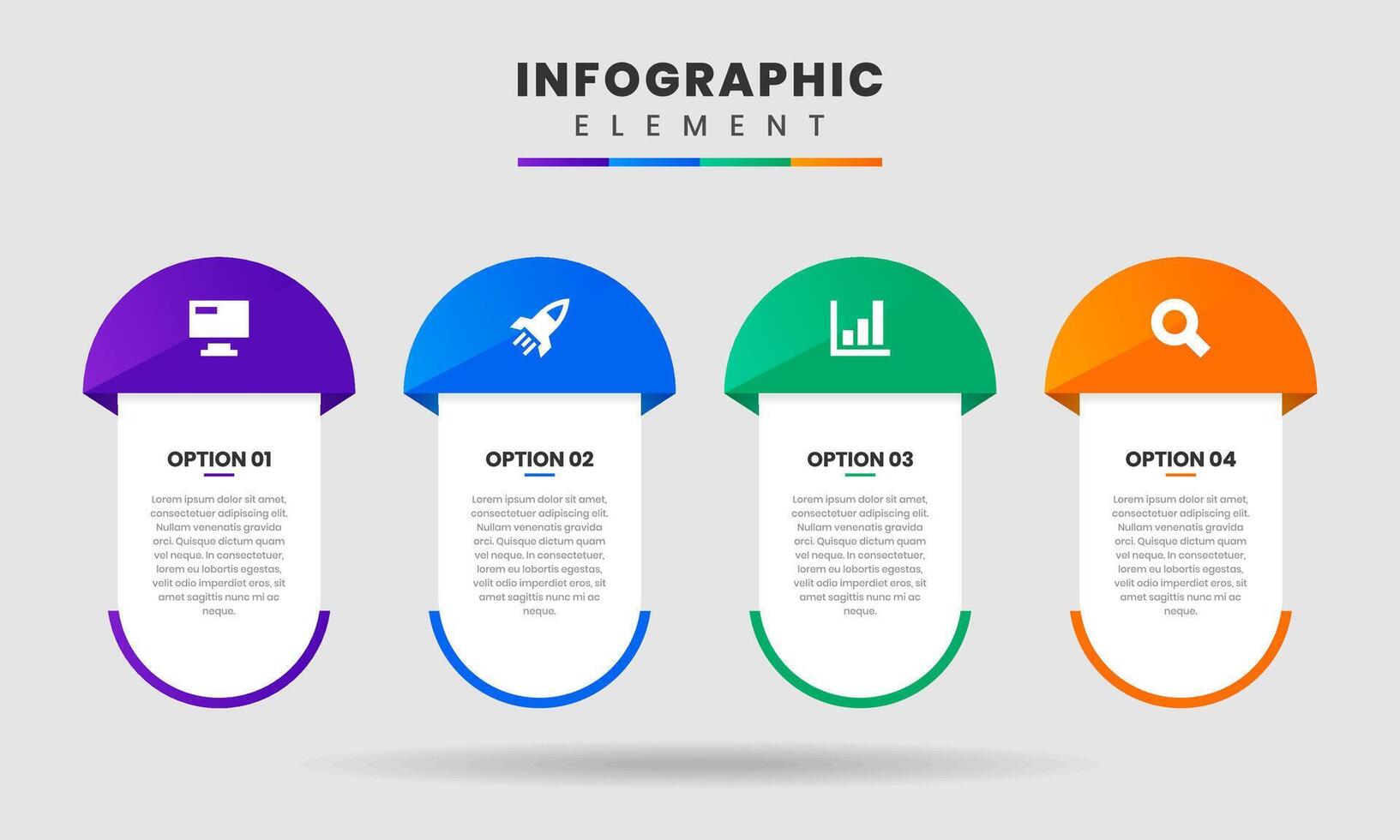 INFOGRAPHIC
ELEMENT

OPTION 01

Lorem ipsum dolor sit amet, consectetuer adipiscing elit. Nullam venenatis gravida orci. Quisque dictum quam vel neque. In consectetuer, lorem eu lobortis egestas, velit odio imperdiet eros, sit amet sagittis nunc mi ac neque.

OPTION 02

Lorem ipsum dolor sit amet, consectetuer adipiscing elit. Nullam venenatis gravida orci. Quisque dictum quam vel neque. In consectetuer, lorem eu lobortis egestas, velit odio imperdiet eros, sit amet sagittis nunc mi ac neque.

OPTION 03

Lorem ipsum dolor sit amet, consectetuer adipiscing elit. Nullam venenatis gravida orci. Quisque dictum quam vel neque. In consectetuer, lorem eu lobortis egestas, velit odio imperdiet eros, sit amet sagittis nunc mi ac neque.

OPTION 04

Lorem ipsum dolor sit amet, consectetuer adipiscing elit. Nullam venenatis gravida orci. Quisque dictum quam vel neque. In consectetuer, lorem eu lobortis egestas, velit odio imperdiet eros, sit amet sagittis nunc mi ac neque.