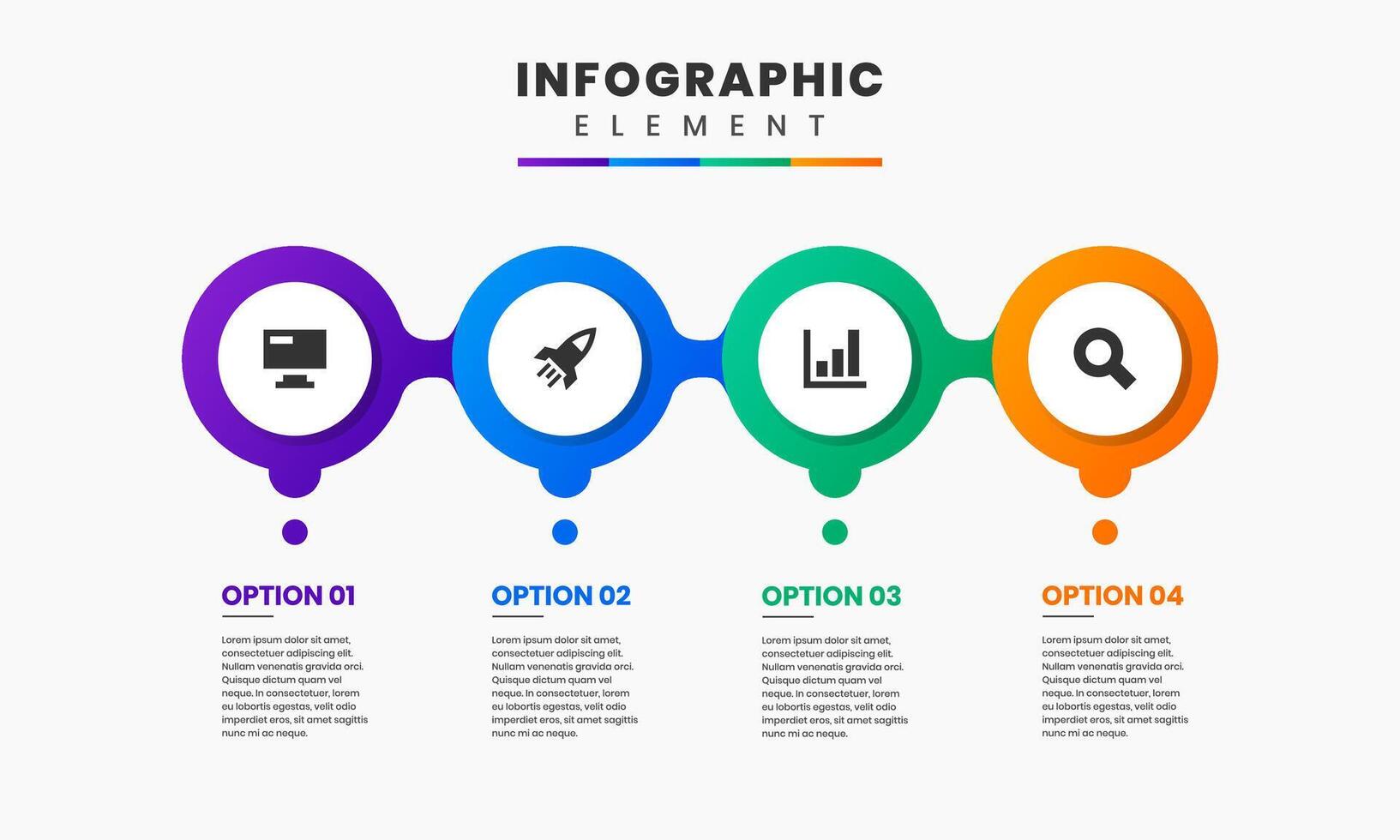 INFOGRAPHIC
ELEMENT

OPTION 01

Lorem ipsum dolor sit amet, consectetuer adipiscing elit. Nullam venenatis gravida orci. Quisque dictum quam vel neque. In consectetuer, lorem eu lobortis egestas, velit odio imperdiet eros, sit amet sagittis nunc mi ac neque.

OPTION 02

Lorem ipsum dolor sit amet, consectetuer adipiscing elit. Nullam venenatis gravida orci. Quisque dictum quam vel neque. In consectetuer, lorem eu lobortis egestas, velit odio imperdiet eros, sit amet sagittis nunc mi ac neque.

OPTION 03

Lorem ipsum dolor sit amet, consectetuer adipiscing elit. Nullam venenatis gravida orci. Quisque dictum quam vel neque. In consectetuer, lorem eu lobortis egestas, velit odio imperdiet eros, sit amet sagittis nunc mi ac neque.

OPTION 04

Lorem ipsum dolor sit amet, consectetuer adipiscing elit. Nullam venenatis gravida orci. Quisque dictum quam vel neque. In consectetuer, lorem eu lobortis egestas, velit odio imperdiet eros, sit amet sagittis nunc mi ac neque.