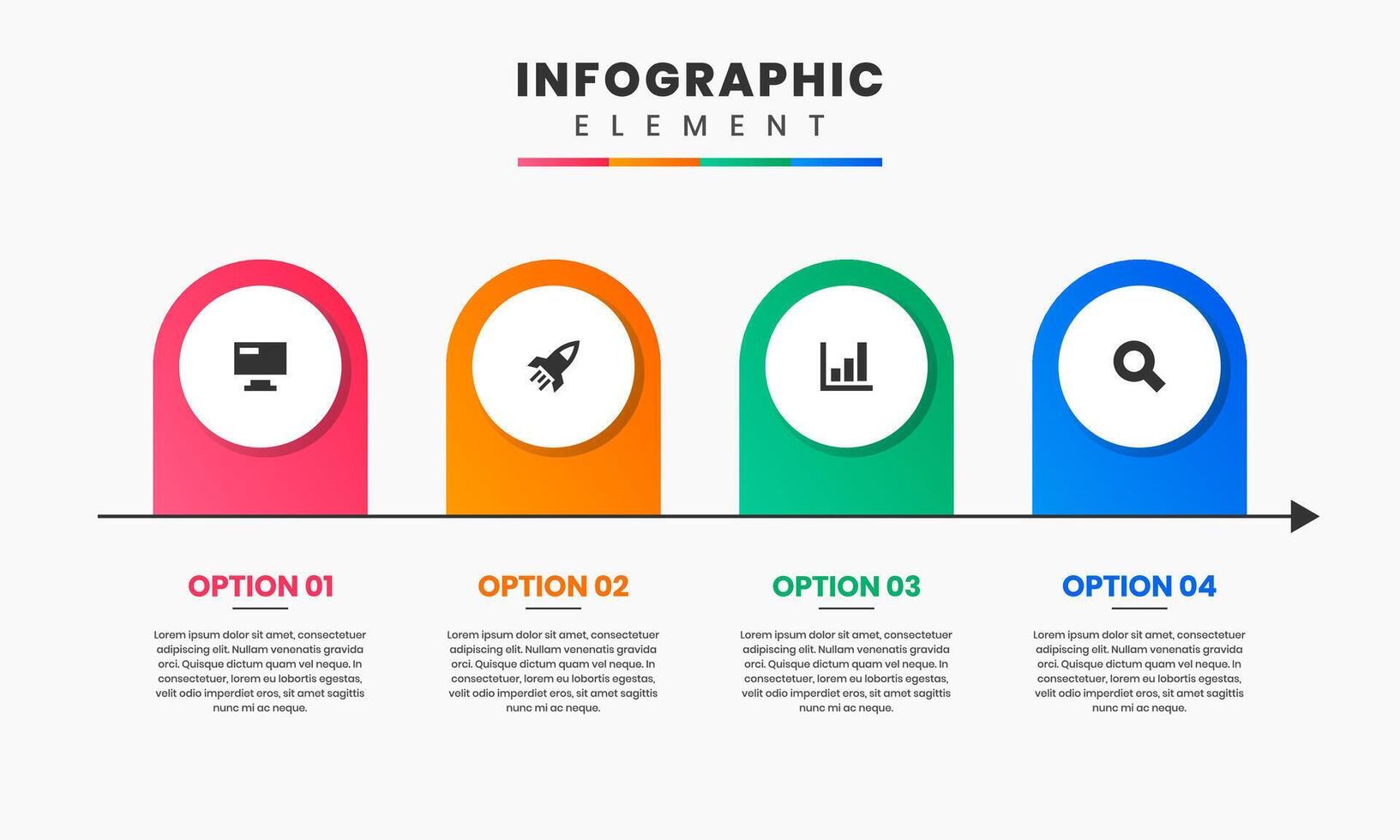 INFOGRAPHIC
ELEMENT

OPTION 01

Lorem ipsum dolor sit amet, consectetuer adipiscing elit. Nullam venenatis gravida orci. Quisque dictum quam vel neque. In consectetuer, lorem eu lobortis egestas, velit odio imperdiet eros, sit amet sagittis nunc mi ac neque.

OPTION 02

Lorem ipsum dolor sit amet, consectetuer adipiscing elit. Nullam venenatis gravida orci. Quisque dictum quam vel neque. In consectetuer, lorem eu lobortis egestas, velit odio imperdiet eros, sit amet sagittis nunc mi ac neque.

OPTION 03

Lorem ipsum dolor sit amet, consectetuer adipiscing elit. Nullam venenatis gravida orci. Quisque dictum quam vel neque. In consectetuer, lorem eu lobortis egestas, velit odio imperdiet eros, sit amet sagittis nunc mi ac neque.

OPTION 04

Lorem ipsum dolor sit amet, consectetuer adipiscing elit. Nullam venenatis gravida orci. Quisque dictum quam vel neque. In consectetuer, lorem eu lobortis egestas, velit odio imperdiet eros, sit amet sagittis nunc mi ac neque.