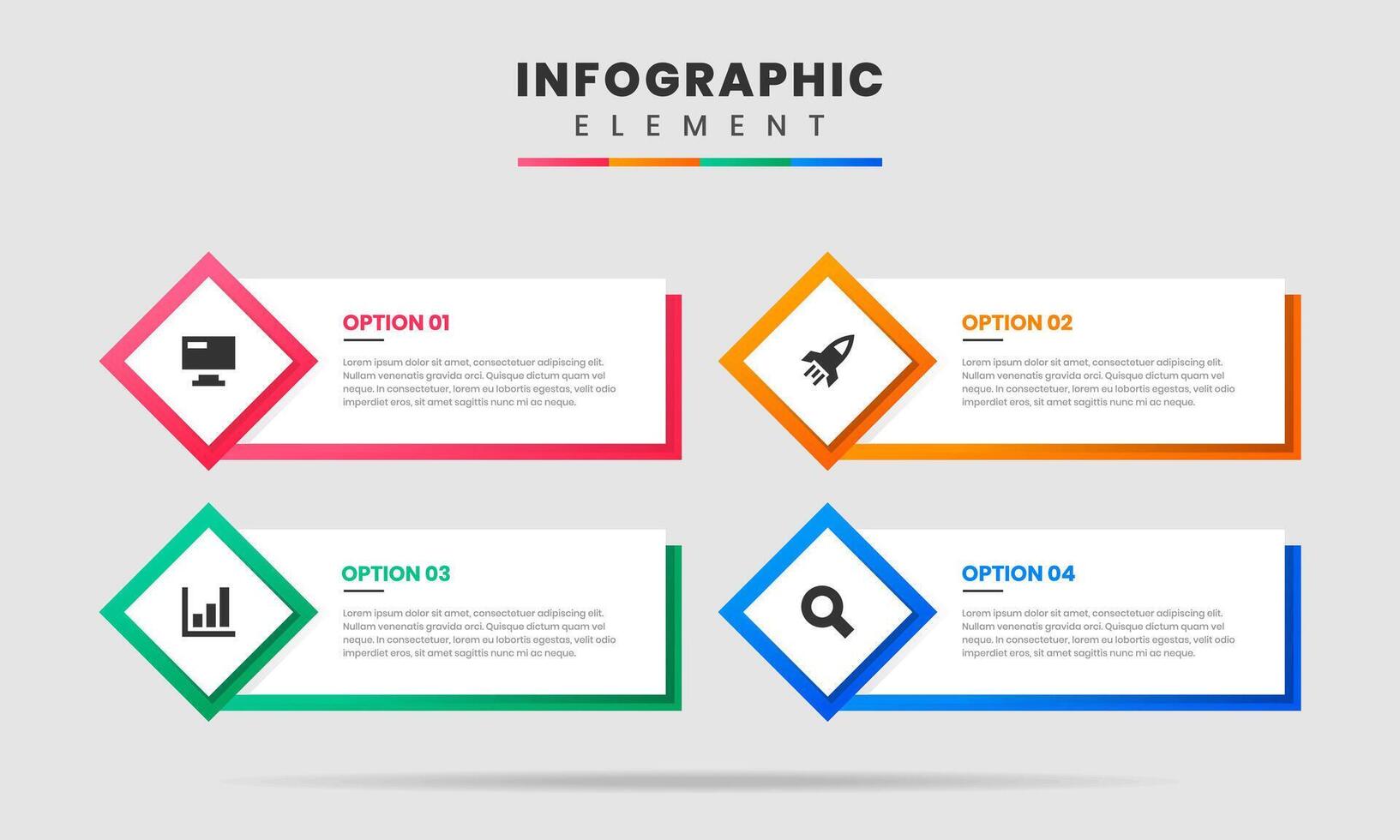 INFOGRAPHIC
ELEMENT

OPTION 01

Lorem ipsum dolor sit amet, consectetuer adipiscing elit. Nullam venenatis gravida orci. Quisque dictum quam vel neque. In consectetuer, lorem eu lobortis egestas, velit odio imperdiet eros, sit amet sagittis nunc mi ac neque.

OPTION 02

Lorem ipsum dolor sit amet, consectetuer adipiscing elit. Nullam venenatis gravida orci. Quisque dictum quam vel neque. In consectetuer, lorem eu lobortis egestas, velit odio imperdiet eros, sit amet sagittis nunc mi ac neque.

OPTION 03

Lorem ipsum dolor sit amet, consectetuer adipiscing elit. Nullam venenatis gravida orci. Quisque dictum quam vel neque. In consectetuer, lorem eu lobortis egestas, velit odio imperdiet eros, sit amet sagittis nunc mi ac neque.

OPTION 04

Lorem ipsum dolor sit amet, consectetuer adipiscing elit. Nullam venenatis gravida orci. Quisque dictum quam vel neque. In consectetuer, lorem eu lobortis egestas, velit odio imperdiet eros, sit amet sagittis nunc mi ac neque.