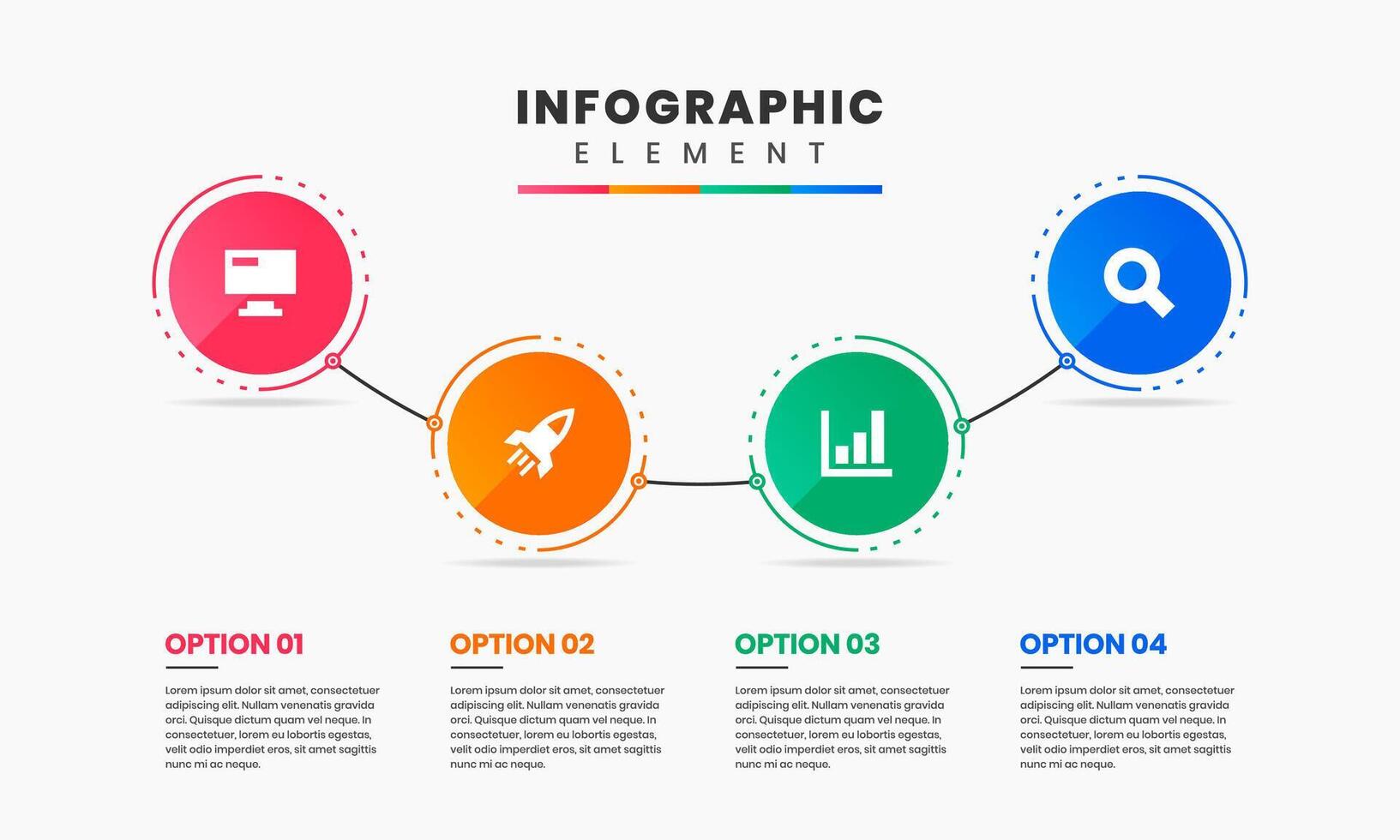 INFOGRAPHIC
ELEMENT

OPTION 01

Lorem ipsum dolor sit amet, consectetuer adipiscing elit. Nullam venenatis gravida orci. Quisque dictum quam vel neque. In consectetuer, lorem eu lobortis egestas, velit odio imperdiet eros, sit amet sagittis nunc mi ac neque.

OPTION 02

Lorem ipsum dolor sit amet, consectetuer adipiscing elit. Nullam venenatis gravida orci. Quisque dictum quam vel neque. In consectetuer, lorem eu lobortis egestas, velit odio imperdiet eros, sit amet sagittis nunc mi ac neque.

OPTION 03

Lorem ipsum dolor sit amet, consectetuer adipiscing elit. Nullam venenatis gravida orci. Quisque dictum quam vel neque. In consectetuer, lorem eu lobortis egestas, velit odio imperdiet eros, sit amet sagittis nunc mi ac neque.

OPTION 04

Lorem ipsum dolor sit amet, consectetuer adipiscing elit. Nullam venenatis gravida orci. Quisque dictum quam vel neque. In consectetuer, lorem eu lobortis egestas, velit odio imperdiet eros, sit amet sagittis nunc mi ac neque.