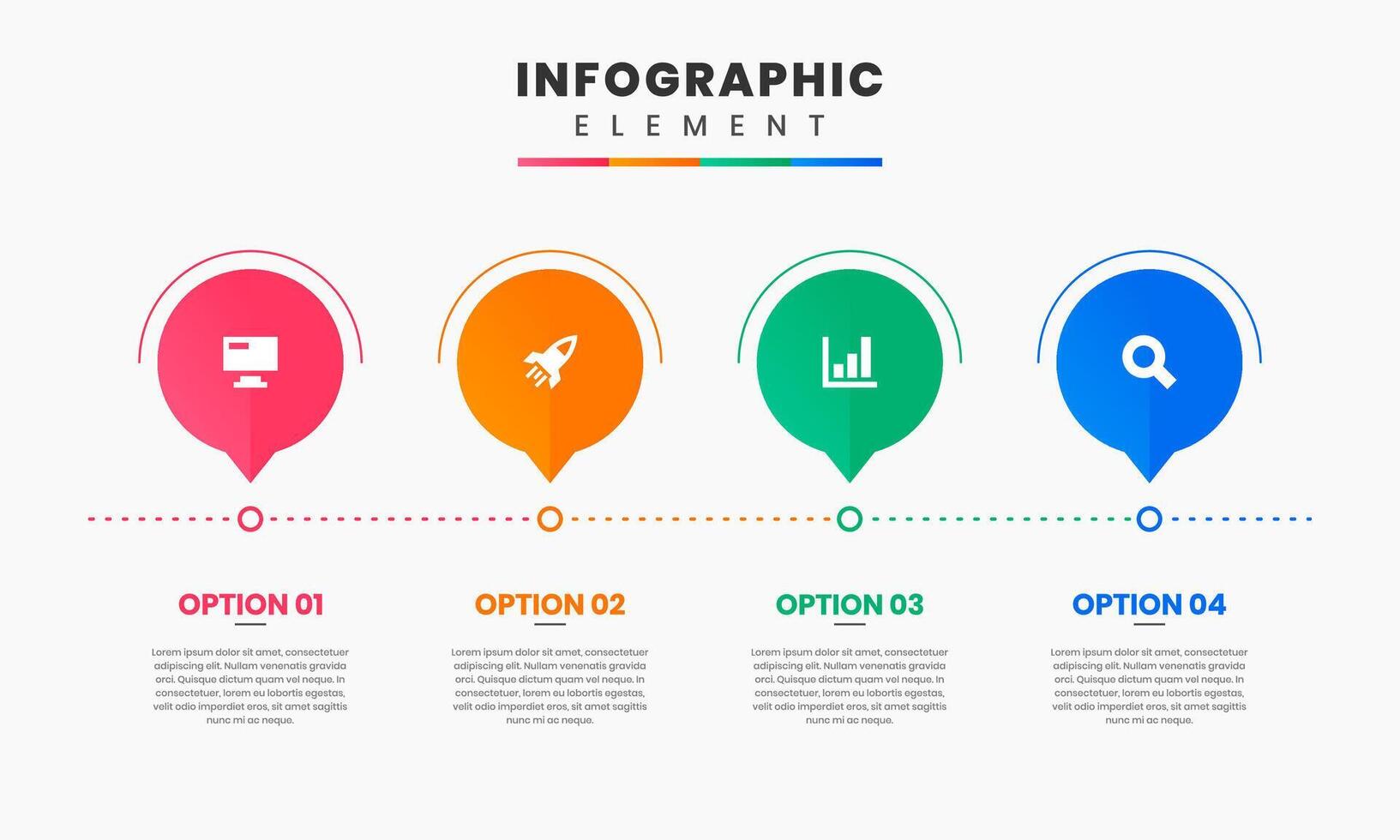 INFOGRAPHIC
ELEMENT

OPTION 01

Lorem ipsum dolor sit amet, consectetuer adipiscing elit. Nullam venenatis gravida orci. Quisque dictum quam vel neque. In consectetuer, lorem eu lobortis egestas, velit odio imperdiet eros, sit amet sagittis nunc mi ac neque.

OPTION 02

Lorem ipsum dolor sit amet, consectetuer adipiscing elit. Nullam venenatis gravida orci. Quisque dictum quam vel neque. In consectetuer, lorem eu lobortis egestas, velit odio imperdiet eros, sit amet sagittis nunc mi ac neque.

OPTION 03

Lorem ipsum dolor sit amet, consectetuer adipiscing elit. Nullam venenatis gravida orci. Quisque dictum quam vel neque. In consectetuer, lorem eu lobortis egestas, velit odio imperdiet eros, sit amet sagittis nunc mi ac neque.

OPTION 04

Lorem ipsum dolor sit amet, consectetuer adipiscing elit. Nullam venenatis gravida orci. Quisque dictum quam vel neque. In consectetuer, lorem eu lobortis egestas, velit odio imperdiet eros, sit amet sagittis nunc mi ac neque.