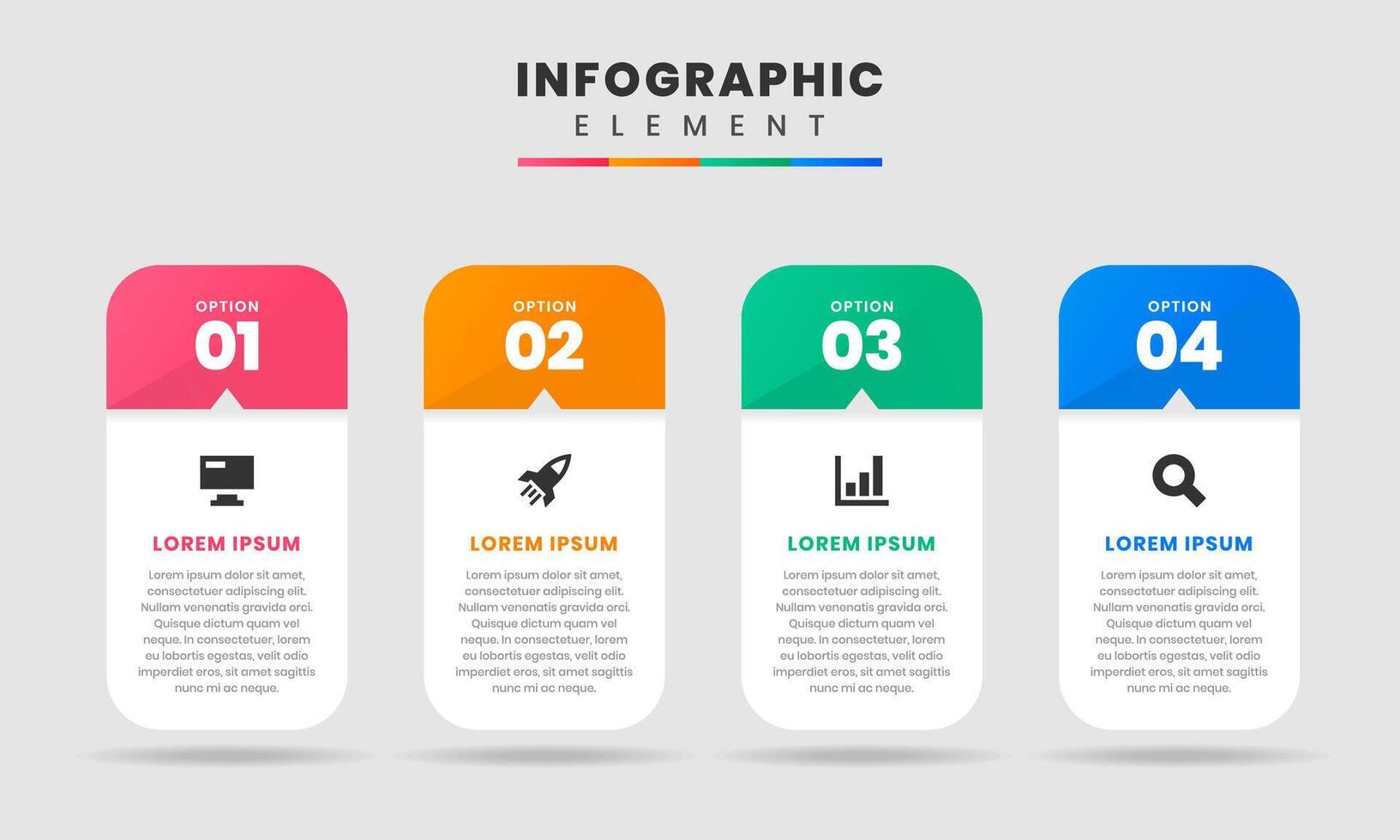 INFOGRAPHIC
ELEMENT

OPTION
01

LOREM IPSUM

Lorem ipsum dolor sit amet, consectetuer adipiscing elit. Nullam venenatis gravida orci. Quisque dictum quam vel neque. In consectetuer, lorem eu lobortis egestas, velit odio imperdiet eros, sit amet sagittis nunc mi ac neque.

OPTION
02

LOREM IPSUM

Lorem ipsum dolor sit amet, consectetuer adipiscing elit. Nullam venenatis gravida orci. Quisque dictum quam vel neque. In consectetuer, lorem eu lobortis egestas, velit odio imperdiet eros, sit amet sagittis nunc mi ac neque.

OPTION
03

LOREM IPSUM

Lorem ipsum dolor sit amet, consectetuer adipiscing elit. Nullam venenatis gravida orci. Quisque dictum quam vel neque. In consectetuer, lorem eu lobortis egestas, velit odio imperdiet eros, sit amet sagittis nunc mi ac neque.

OPTION
04

LOREM IPSUM

Lorem ipsum dolor sit amet, consectetuer adipiscing elit. Nullam venenatis gravida orci. Quisque dictum quam vel neque. In consectetuer, lorem eu lobortis egestas, velit odio imperdiet eros, sit amet sagittis nunc mi ac neque.