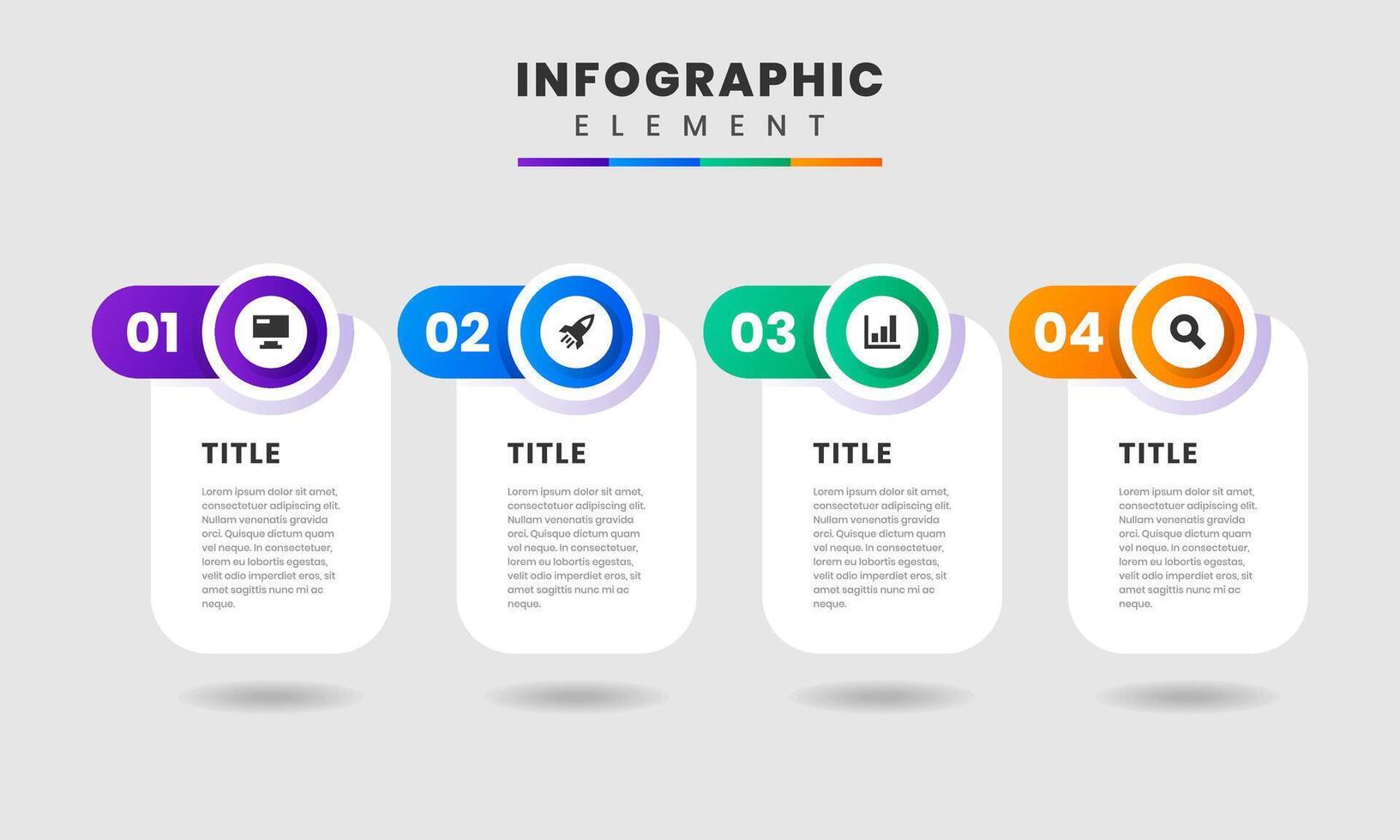 INFOGRAPHIC
ELEMENT

01

TITLE

Lorem ipsum dolor sit amet, consectetuer adipiscing elit. Nullam venenatis gravida orci. Quisque dictum quam vel neque. In consectetuer, lorem eu lobortis egestas, velit odio imperdiet eros, sit amet sagittis nunc mi ac neque.

02

TITLE

Lorem ipsum dolor sit amet, consectetuer adipiscing elit. Nullam venenatis gravida orci. Quisque dictum quam vel neque. In consectetuer, lorem eu lobortis egestas, velit odio imperdiet eros, sit amet sagittis nunc mi ac neque.

03

TITLE

Lorem ipsum dolor sit amet, consectetuer adipiscing elit. Nullam venenatis gravida orci. Quisque dictum quam vel neque. In consectetuer, lorem eu lobortis egestas, velit odio imperdiet eros, sit amet sagittis nunc mi ac neque.

04

TITLE

Lorem ipsum dolor sit amet, consectetuer adipiscing elit. Nullam venenatis gravida orci. Quisque dictum quam vel neque. In consectetuer, lorem eu lobortis egestas, velit odio imperdiet eros, sit amet sagittis nunc mi ac neque.