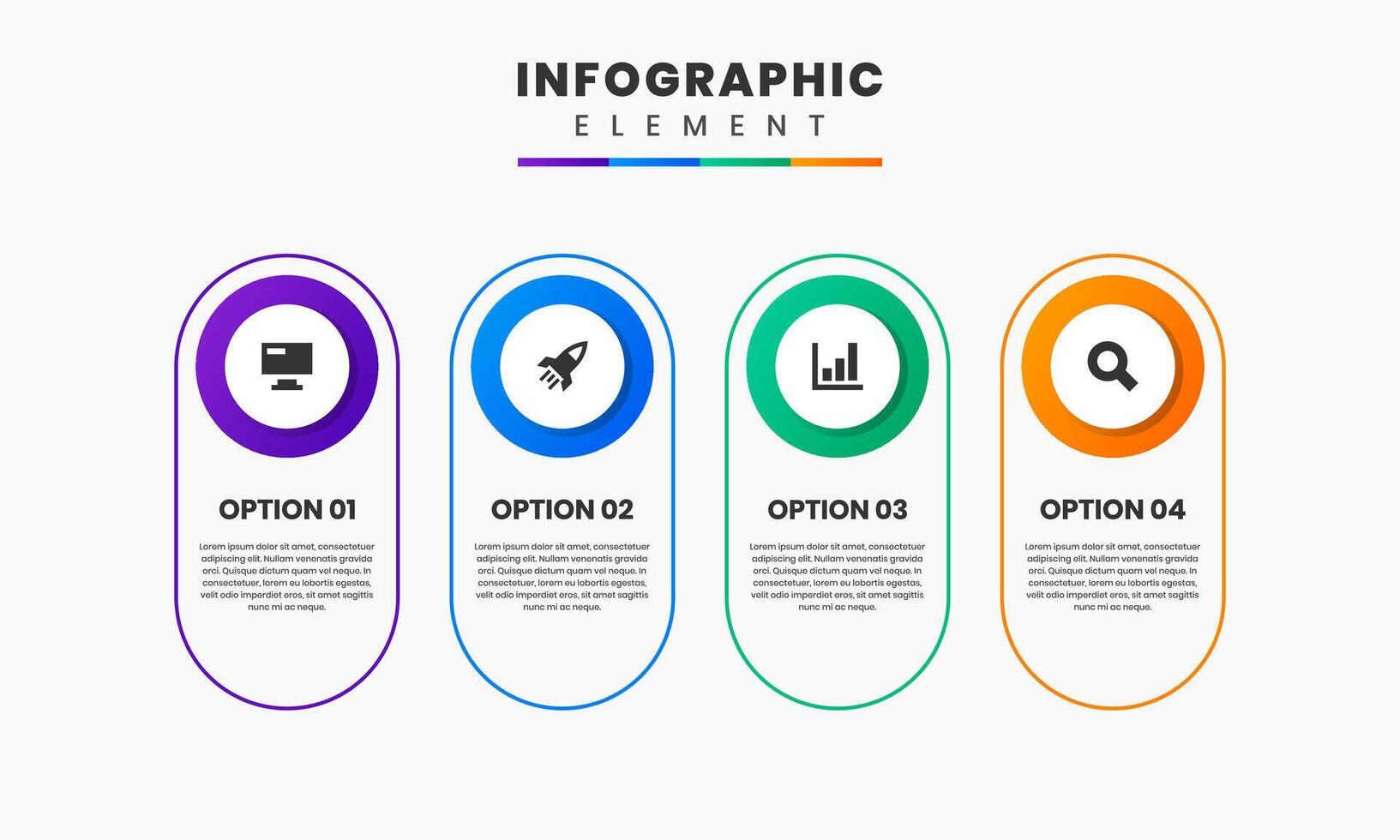 INFOGRAPHIC
ELEMENT

OPTION 01

Lorem ipsum dolor sit amet, consectetuer adipiscing elit. Nullam venenatis gravida orci. Quisque dictum quam vel neque. In consectetuer, lorem eu lobortis egestas, velit odio imperdiet eros, sit amet sagittis nunc mi ac neque.

OPTION 02

Lorem ipsum dolor sit amet, consectetuer adipiscing elit. Nullam venenatis gravida orci. Quisque dictum quam vel neque. In consectetuer, lorem eu lobortis egestas, velit odio imperdiet eros, sit amet sagittis nunc mi ac neque.

OPTION 03

Lorem ipsum dolor sit amet, consectetuer adipiscing elit. Nullam venenatis gravida orci. Quisque dictum quam vel neque. In consectetuer, lorem eu lobortis egestas, velit odio imperdiet eros, sit amet sagittis nunc mi ac neque.

OPTION 04

Lorem ipsum dolor sit amet, consectetuer adipiscing elit. Nullam venenatis gravida orci. Quisque dictum quam vel neque. In consectetuer, lorem eu lobortis egestas, velit odio imperdiet eros, sit amet sagittis nunc mi ac neque.