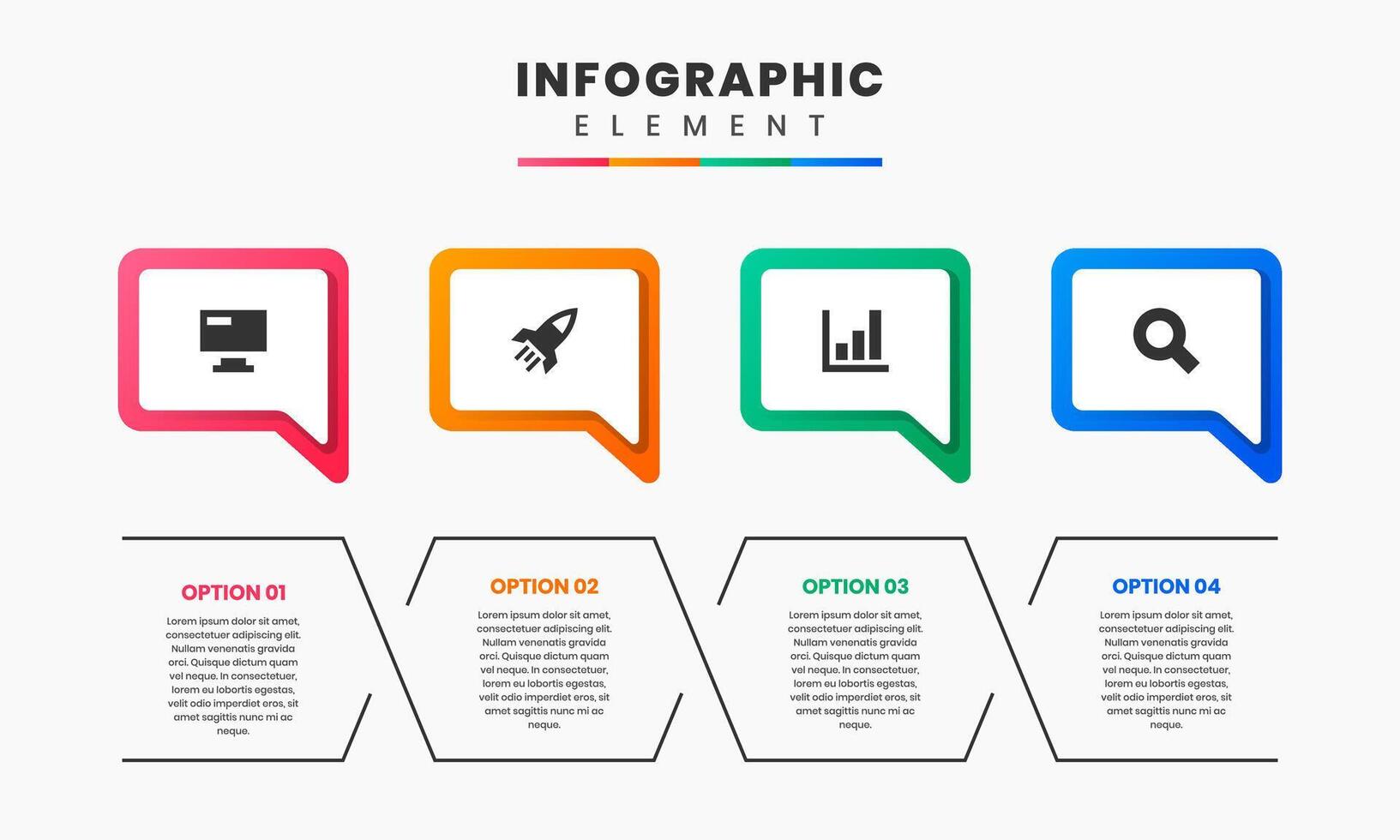 INFOGRAPHIC
ELEMENT

OPTION 01

Lorem ipsum dolor sit amet, consectetuer adipiscing elit. Nullam venenatis gravida orci. Quisque dictum quam vel neque. In consectetuer, lorem eu lobortis egestas, velit odio imperdiet eros, sit amet sagittis nunc mi ac neque.

OPTION 02

Lorem ipsum dolor sit amet, consectetuer adipiscing elit. Nullam venenatis gravida orci. Quisque dictum quam vel neque. In consectetuer, lorem eu lobortis egestas, velit odio imperdiet eros, sit amet sagittis nunc mi ac neque.

OPTION 03

Lorem ipsum dolor sit amet, consectetuer adipiscing elit. Nullam venenatis gravida orci. Quisque dictum quam vel neque. In consectetuer, lorem eu lobortis egestas, velit odio imperdiet eros, sit amet sagittis nunc mi ac neque.

OPTION 04

Lorem ipsum dolor sit amet, consectetuer adipiscing elit. Nullam venenatis gravida orci. Quisque dictum quam vel neque. In consectetuer, lorem eu lobortis egestas, velit odio imperdiet eros, sit amet sagittis nunc mi ac neque.