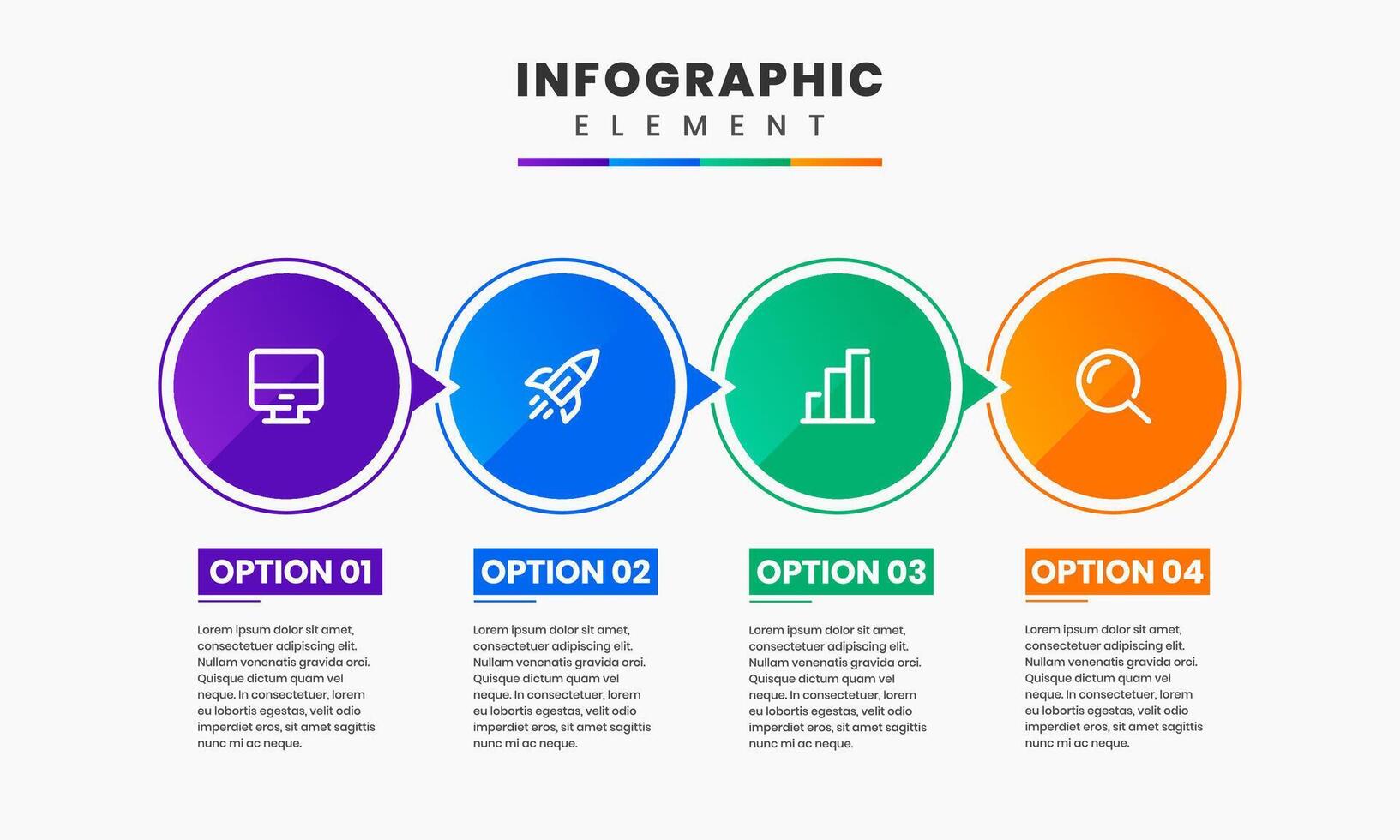 INFOGRAPHIC
ELEMENT

OPTION 01

Lorem ipsum dolor sit amet, consectetuer adipiscing elit. Nullam venenatis gravida orci. Quisque dictum quam vel neque. In consectetuer, lorem eu lobortis egestas, velit odio imperdiet eros, sit amet sagittis nunc mi ac neque.

OPTION 02

Lorem ipsum dolor sit amet, consectetuer adipiscing elit. Nullam venenatis gravida orci. Quisque dictum quam vel neque. In consectetuer, lorem eu lobortis egestas, velit odio imperdiet eros, sit amet sagittis nunc mi ac neque.

OPTION 03

Lorem ipsum dolor sit amet, consectetuer adipiscing elit. Nullam venenatis gravida orci. Quisque dictum quam vel neque. In consectetuer, lorem eu lobortis egestas, velit odio imperdiet eros, sit amet sagittis nunc mi ac neque.

OPTION 04

Lorem ipsum dolor sit amet, consectetuer adipiscing elit. Nullam venenatis gravida orci. Quisque dictum quam vel neque. In consectetuer, lorem eu lobortis egestas, velit odio imperdiet eros, sit amet sagittis nunc mi ac neque.