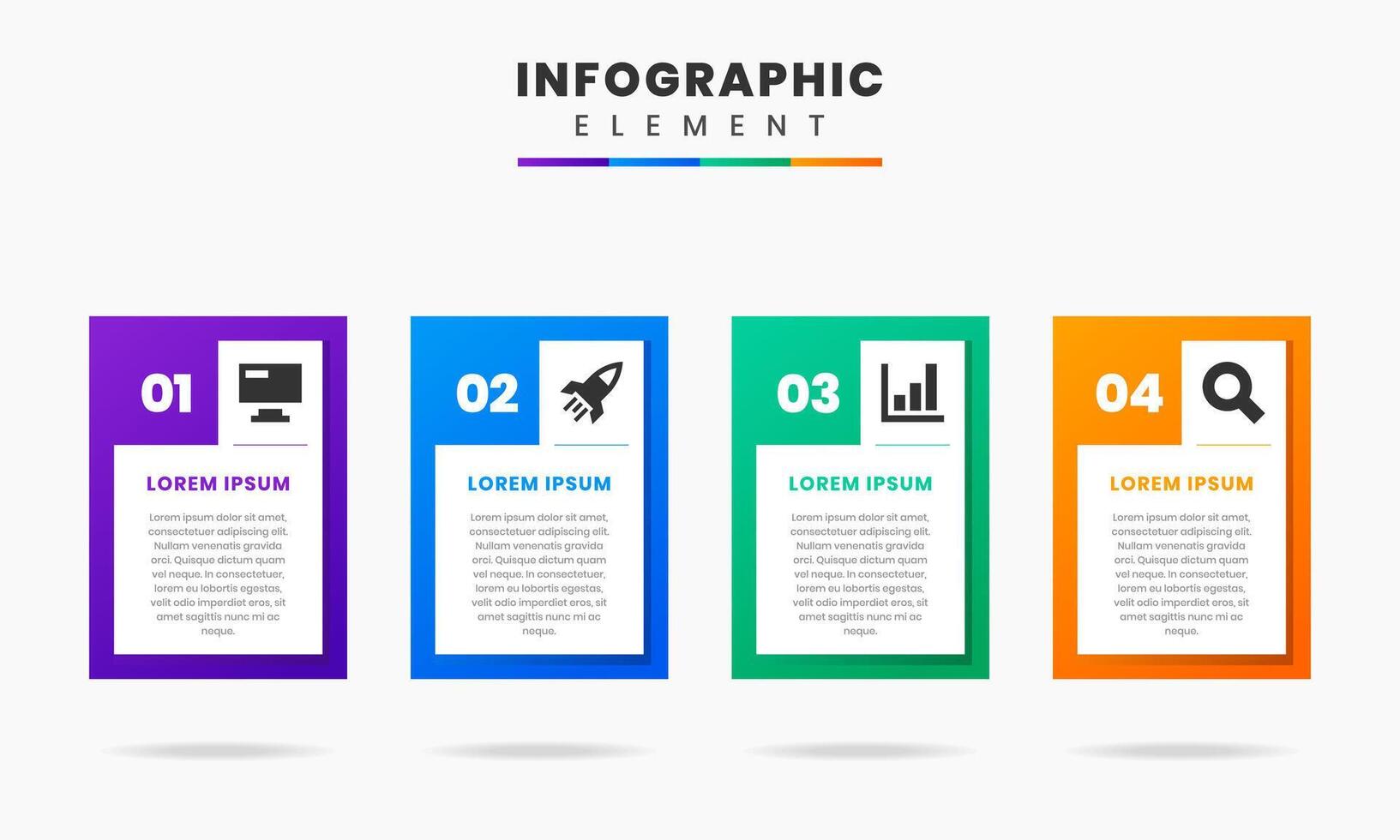 INFOGRAPHIC
ELEMENT

01

LOREM IPSUM

Lorem ipsum dolor sit amet, consectetuer adipiscing elit. Nullam venenatis gravida orci. Quisque dictum quam vel neque. In consectetuer, lorem eu lobortis egestas, velit odio imperdiet eros, sit amet sagittis nunc mi ac neque.

02

LOREM IPSUM

Lorem ipsum dolor sit amet, consectetuer adipiscing elit. Nullam venenatis gravida orci. Quisque dictum quam vel neque. In consectetuer, lorem eu lobortis egestas, velit odio imperdiet eros, sit amet sagittis nunc mi ac neque.

03

LOREM IPSUM

Lorem ipsum dolor sit amet, consectetuer adipiscing elit. Nullam venenatis gravida orci. Quisque dictum quam vel neque. In consectetuer, lorem eu lobortis egestas, velit odio imperdiet eros, sit amet sagittis nunc mi ac neque.

04

LOREM IPSUM

Lorem ipsum dolor sit amet, consectetuer adipiscing elit. Nullam venenatis gravida orci. Quisque dictum quam vel neque. In consectetuer, lorem eu lobortis egestas, velit odio imperdiet eros, sit amet sagittis nunc mi ac neque.