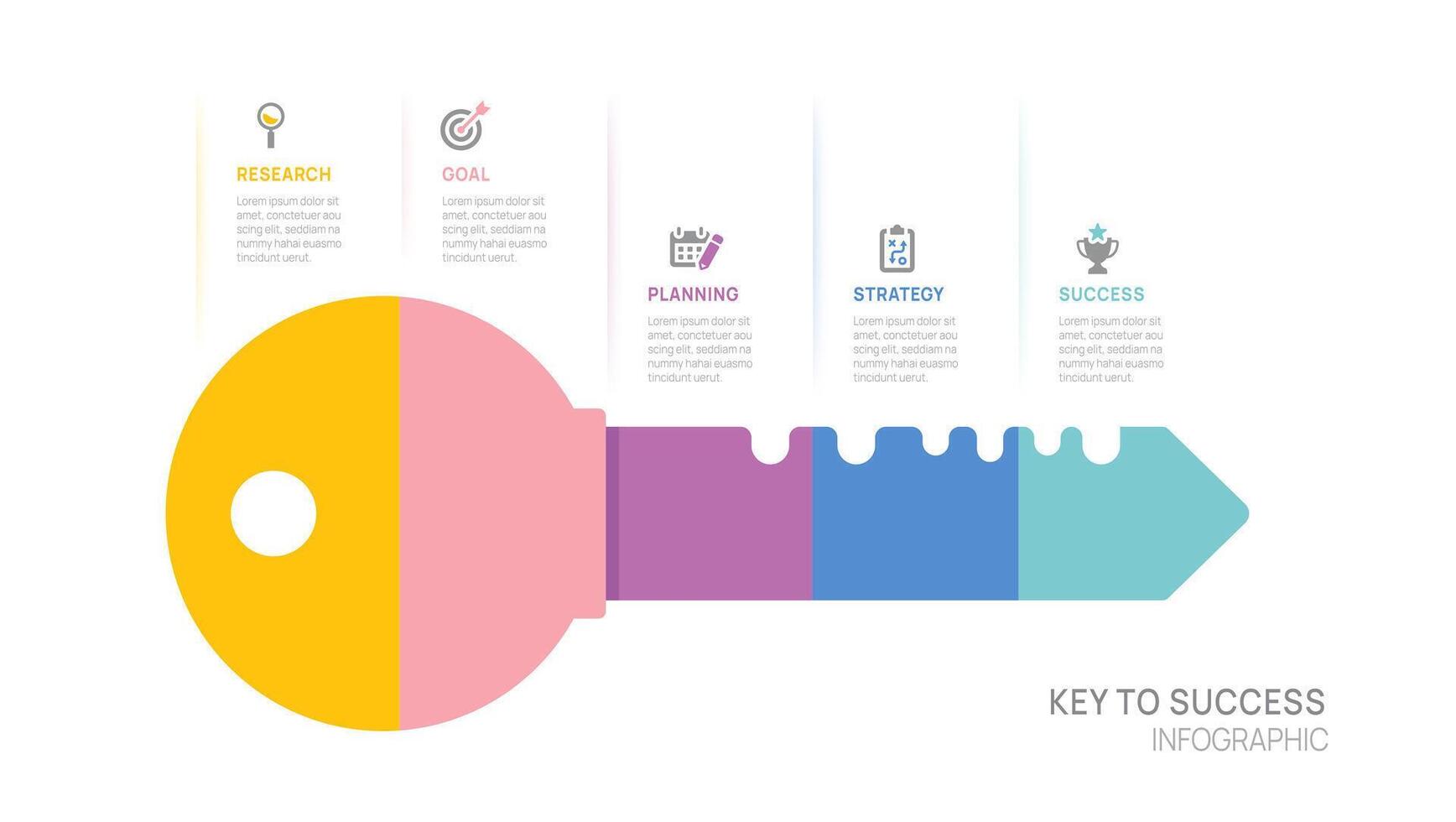 RESEARCH

Lorem ipsum dolor sit amet, conctetuer aou scing elit, seddiam na nummy hahai euasmo tincidunt uerut.

GOAL

Lorem ipsum dolor sit amet, conctetuer aou scing elit, seddiam na nummy hahai euasmo tincidunt uerut.

PLANNING

Lorem ipsum dolor sit amet, conctetuer aou scing elit, seddiam na nummy hahai euasmo tincidunt uerut.

STRATEGY

Lorem ipsum dolor sit amet, conctetuer aou scing elit, seddiam na nummy hahai euasmo tincidunt uerut.

SUCCESS

Lorem ipsum dolor sit amet, conctetuer aou scing elit, seddiam na nummy hahai euasmo tincidunt uerut.

KEY TO SUCCESS
INFOGRAPHIC